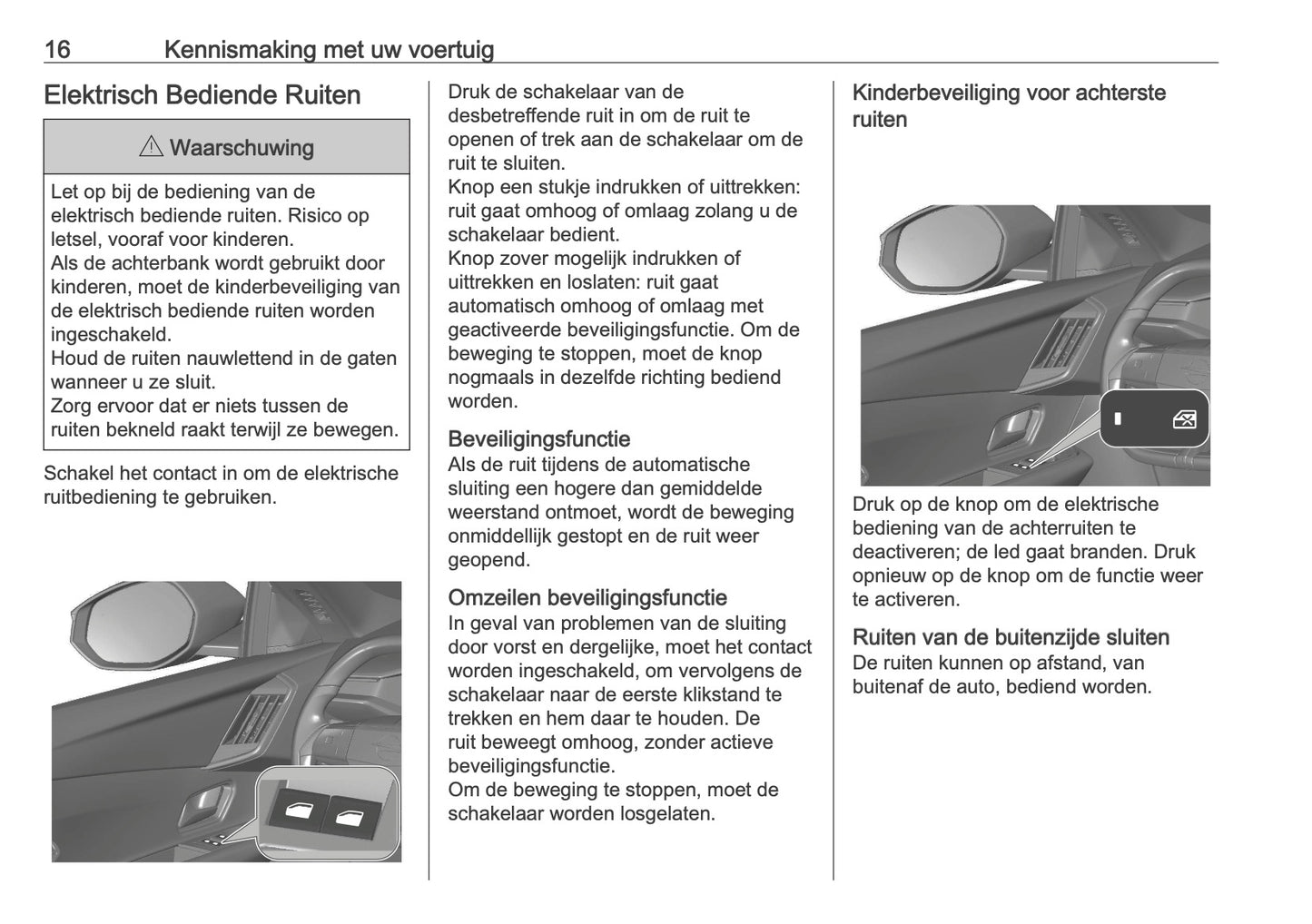 16 Kennismaking met uw voertuig

Elektrisch Bediende Ruiten

⚠ Waarschuwing

Let op bij de bediening van de elektrisch bediende ruiten. Risico op letsel, vooraf voor kinderen.
Als de achterbank wordt gebruikt door kinderen, moet de kinderbeveiliging van de elektrisch bediende ruiten worden ingeschakeld.
Houd de ruiten nauwlettend in de gaten wanneer u ze sluit.
Zorg ervoor dat er niets tussen de ruiten bekneld raakt terwijl ze bewegen.

Schakel het contact in om de elektrische ruitbediening te gebruiken.

Druk de schakelaar van de desbetreffende ruit in om de ruit te openen of trek aan de schakelaar om de ruit te sluiten.
Knop een stukje indrukken of uittrekken: ruit gaat omhoog of omlaag zolang u de schakelaar bedient.
Knop zover mogelijk indrukken of uittrekken en loslaten: ruit gaat automatisch omhoog of omlaag met geactiveerde beveiligingsfunctie. Om de beweging te stoppen, moet de knop nogmaals in dezelfde richting bediend worden.

Beveiligingsfunctie
Als de ruit tijdens de automatische sluiting een hogere dan gemiddelde weerstand ontmoet, wordt de beweging onmiddellijk gestopt en de ruit weer geopend.

Omzeilen beveiligingsfunctie
In geval van problemen van de sluiting door vorst en dergelijke, moet het contact worden ingeschakeld, om vervolgens de schakelaar naar de eerste klikstand te trekken en hem daar te houden. De ruit beweegt omhoog, zonder actieve beveiligingsfunctie.
Om de beweging te stoppen, moet de schakelaar worden losgelaten.

Kinderbeveiliging voor achterste ruiten

Druk op de knop om de elektrische bediening van de achterruiten te deactiveren; de led gaat branden. Druk opnieuw op de knop om de functie weer te activeren.

Ruiten van de buitenzijde sluiten
De ruiten kunnen op afstand, van buitenaf de auto, bediend worden.