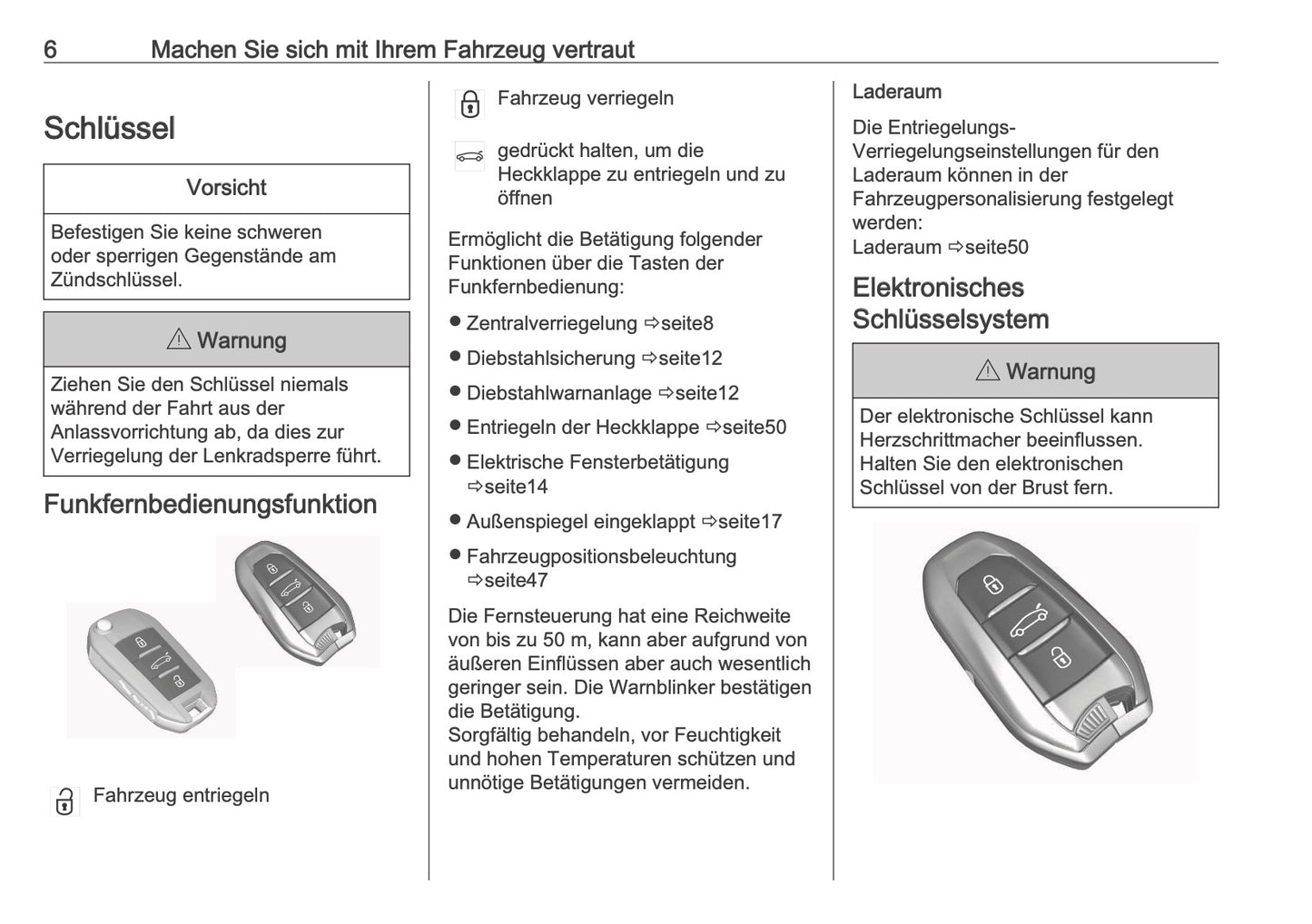 6 Machen Sie sich mit Ihrem Fahrzeug vertraut

Schlüssel

Vorsicht

Befestigen Sie keine schweren oder sperrigen Gegenstände am Zündschlüssel.

⚠ Warnung

Ziehen Sie den Schlüssel niemals während der Fahrt aus der Anlassvorrichtung ab, da dies zur Verriegelung der Lenkradsperre führt.

Funkfernbedienungsfunktion

Fahrzeug entriegeln

Fahrzeug verriegeln

gedrückt halten, um die Heckklappe zu entriegeln und zu öffnen

Ermöglicht die Betätigung folgender Funktionen über die Tasten der Funkfernbedienung:

● Zentralverriegelung ⇨seite8
● Diebstahlsicherung ⇨seite12
● Diebstahlwarnanlage ⇨seite12
● Entriegeln der Heckklappe ⇨seite50
● Elektrische Fensterbetätigung ⇨seite14
● Außenspiegel eingeklappt ⇨seite17
● Fahrzeugpositionsbeleuchtung ⇨seite47

Die Fernsteuerung hat eine Reichweite von bis zu 50 m, kann aber aufgrund von äußeren Einflüssen aber auch wesentlich geringer sein. Die Warnblinker bestätigen die Betätigung.
Sorgfältig behandeln, vor Feuchtigkeit und hohen Temperaturen schützen und unnötige Betätigungen vermeiden.

Laderaum

Die Entriegelungs-Verriegelungseinstellungen für den Laderaum können in der Fahrzeugpersonalisierung festgelegt werden:
Laderaum ⇨seite50

Elektronisches Schlüsselsystem

⚠ Warnung

Der elektronische Schlüssel kann Herzschrittmacher beeinflussen. Halten Sie den elektronischen Schlüssel von der Brust fern.