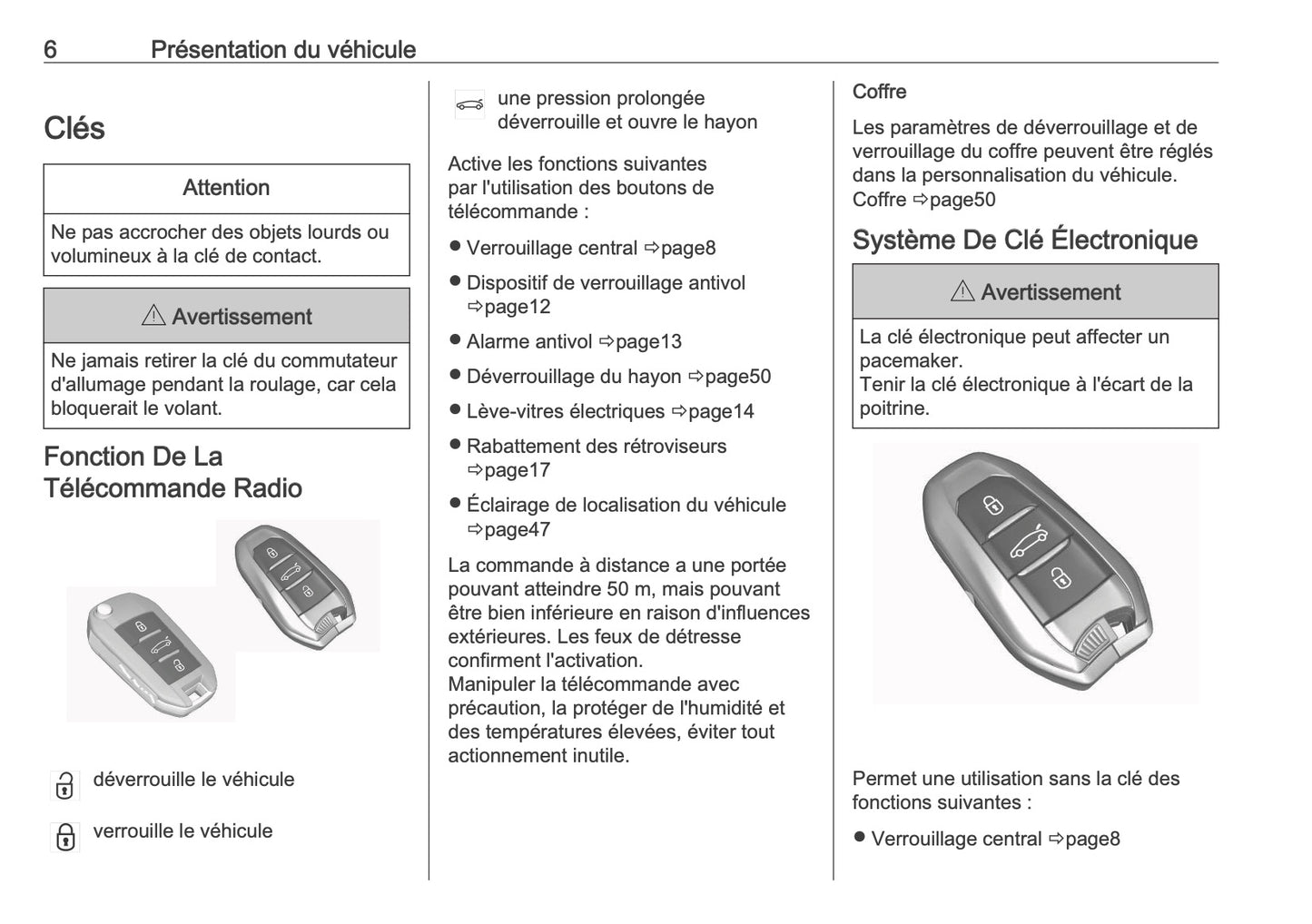 6 Présentation du véhicule

Clés

Attention

Ne pas accrocher des objets lourds ou volumineux à la clé de contact.

⚠ Avertissement

Ne jamais retirer la clé du commutateur d'allumage pendant la roulage, car cela bloquerait le volant.

Fonction De La Télécommande Radio

déverrouille le véhicule

verrouille le véhicule

une pression prolongée déverrouille et ouvre le hayon

Active les fonctions suivantes par l'utilisation des boutons de télécommande :

● Verrouillage central ⇨page8
● Dispositif de verrouillage antivol ⇨page12
● Alarme antivol ⇨page13
● Déverrouillage du hayon ⇨page50
● Lève-vitres électriques ⇨page14
● Rabattement des rétroviseurs ⇨page17
● Éclairage de localisation du véhicule ⇨page47

La commande à distance a une portée pouvant atteindre 50 m, mais pouvant être bien inférieure en raison d'influences extérieures. Les feux de détresse confirment l'activation.
Manipuler la télécommande avec précaution, la protéger de l'humidité et des températures élevées, éviter tout actionnement inutile.

Coffre

Les paramètres de déverrouillage et de verrouillage du coffre peuvent être réglés dans la personnalisation du véhicule.
Coffre ⇨page50

Système De Clé Électronique

⚠ Avertissement

La clé électronique peut affecter un pacemaker.
Tenir la clé électronique à l'écart de la poitrine.

Permet une utilisation sans la clé des fonctions suivantes :

● Verrouillage central ⇨page8