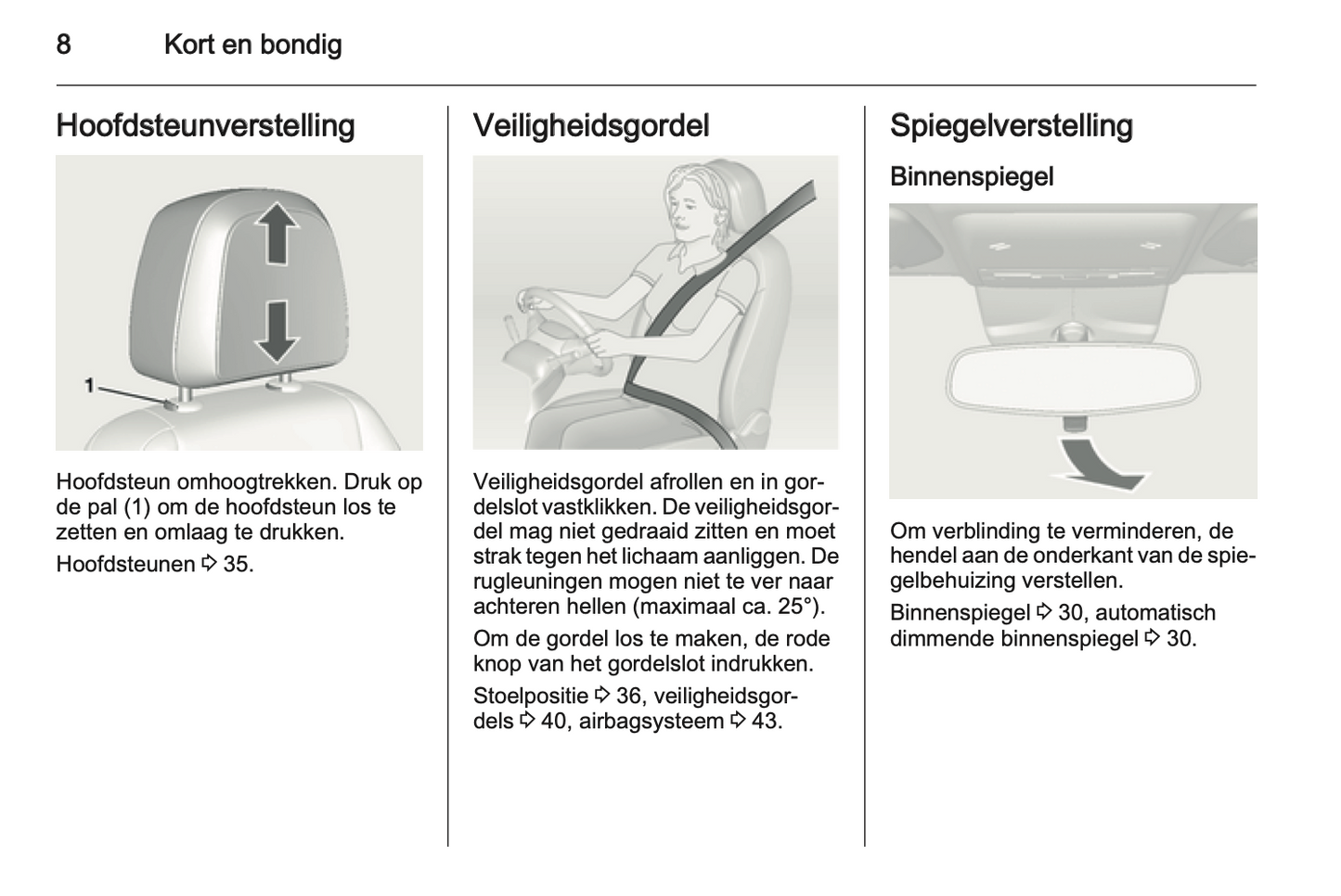 8 Kort en bondig

Hoofdsteunverstelling

1

Hoofdsteun omhoogtrekken. Druk op de pal (1) om de hoofdsteun los te zetten en omlaag te drukken.

Hoofdsteunen ⇨ 35.

Veiligheidsgordel

Veiligheidsgordel afrollen en in gordelslot vastklikken. De veiligheidsgordel mag niet gedraaid zitten en moet strak tegen het lichaam aanliggen. De rugleuningen mogen niet te ver naar achteren hellen (maximaal ca. 25°).

Om de gordel los te maken, de rode knop van het gordelslot indrukken.

Stoelpositie ⇨ 36, veiligheidsgordels ⇨ 40, airbagsysteem ⇨ 43.

Spiegelverstelling

Binnenspiegel

Om verblinding te verminderen, de hendel aan de onderkant van de spiegelbehuizing verstellen.

Binnenspiegel ⇨ 30, automatisch dimmende binnenspiegel ⇨ 30.