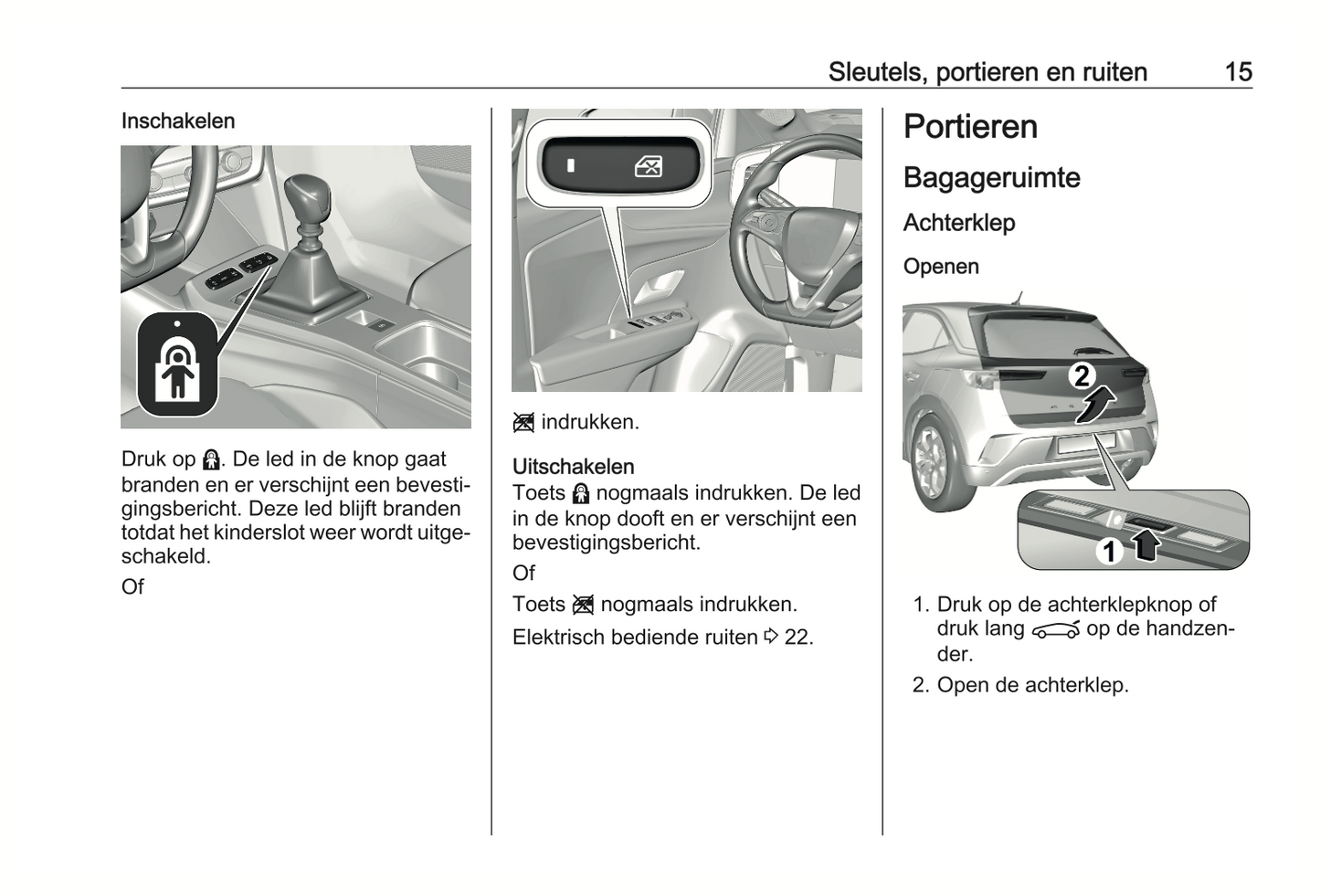 Sleutels, portieren en ruiten 15

Inschakelen

Druk op . De led in de knop gaat branden en er verschijnt een bevestigingsbericht. Deze led blijft branden totdat het kinderslot weer wordt uitgeschakeld.

Of

indrukken.

Uitschakelen

Toets nogmaals indrukken. De led in de knop dooft en er verschijnt een bevestigingsbericht.

Of

Toets nogmaals indrukken.

Elektrisch bediende ruiten ⇨ 22.

Portieren

Bagageruimte

Achterklep

Openen

2

1

1. Druk op de achterklepknop of druk lang op de handzender.
2. Open de achterklep.