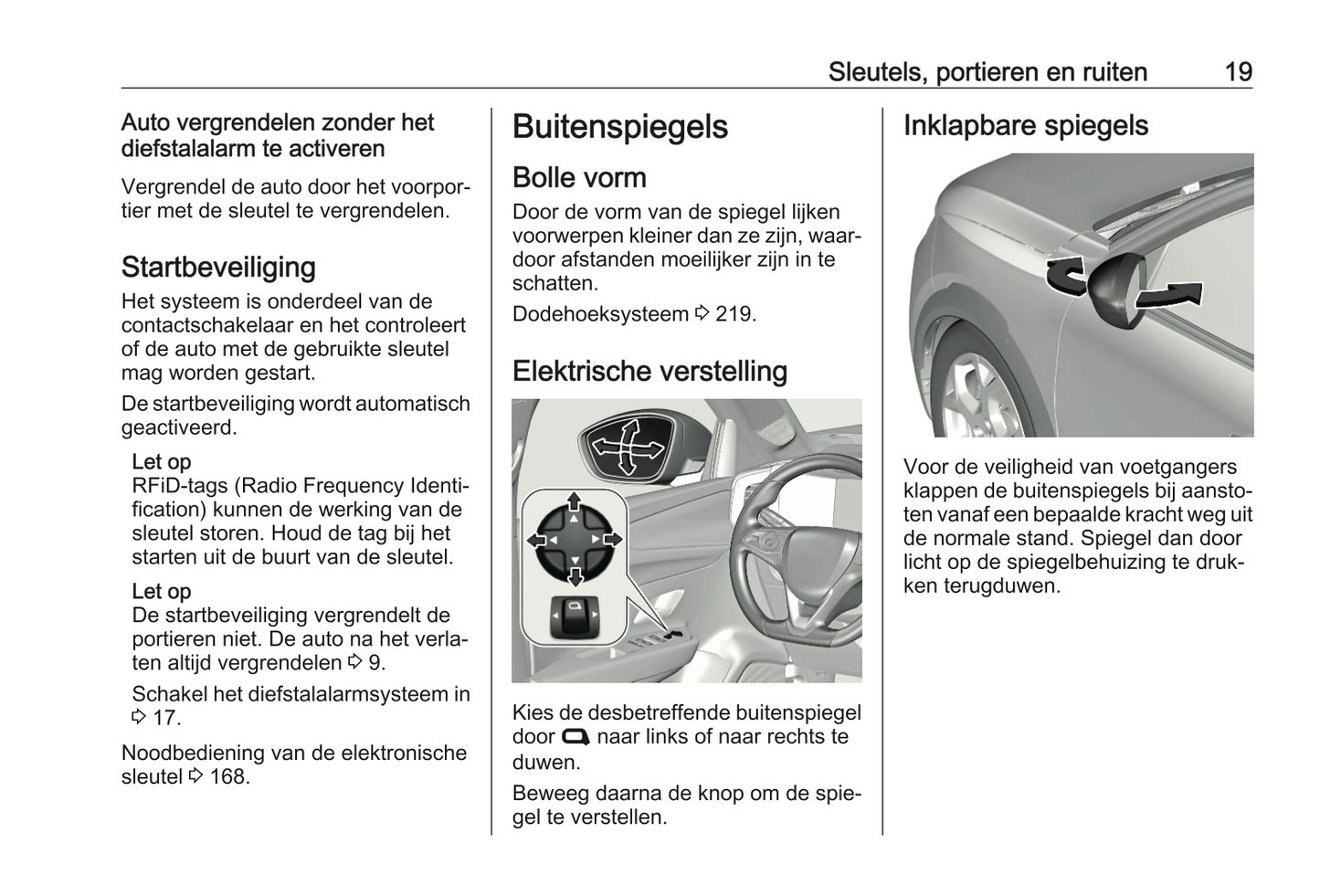 Sleutels, portieren en ruiten 19

Auto vergrendelen zonder het diefstalalarm te activeren

Vergrendel de auto door het voorportier met de sleutel te vergrendelen.

Startbeveiliging

Het systeem is onderdeel van de contactschakelaar en het controleert of de auto met de gebruikte sleutel mag worden gestart.

De startbeveiliging wordt automatisch geactiveerd.

Let op
RFiD-tags (Radio Frequency Identification) kunnen de werking van de sleutel storen. Houd de tag bij het starten uit de buurt van de sleutel.

Let op
De startbeveiliging vergrendelt de portieren niet. De auto na het verlaten altijd vergrendelen ⇨ 9.

Schakel het diefstalalarmsysteem in ⇨ 17.

Noodbediening van de elektronische sleutel ⇨ 168.

Buitenspiegels

Bolle vorm

Door de vorm van de spiegel lijken voorwerpen kleiner dan ze zijn, waardoor afstanden moeilijker zijn in te schatten.

Dodehoeksysteem ⇨ 219.

Elektrische verstelling

Kies de desbetreffende buitenspiegel door naar links of naar rechts te duwen.

Beweeg daarna de knop om de spiegel te verstellen.

Inklapbare spiegels

Voor de veiligheid van voetgangers klappen de buitenspiegels bij aanstoten vanaf een bepaalde kracht weg uit de normale stand. Spiegel dan door licht op de spiegelbehuizing te drukken terugduwen.