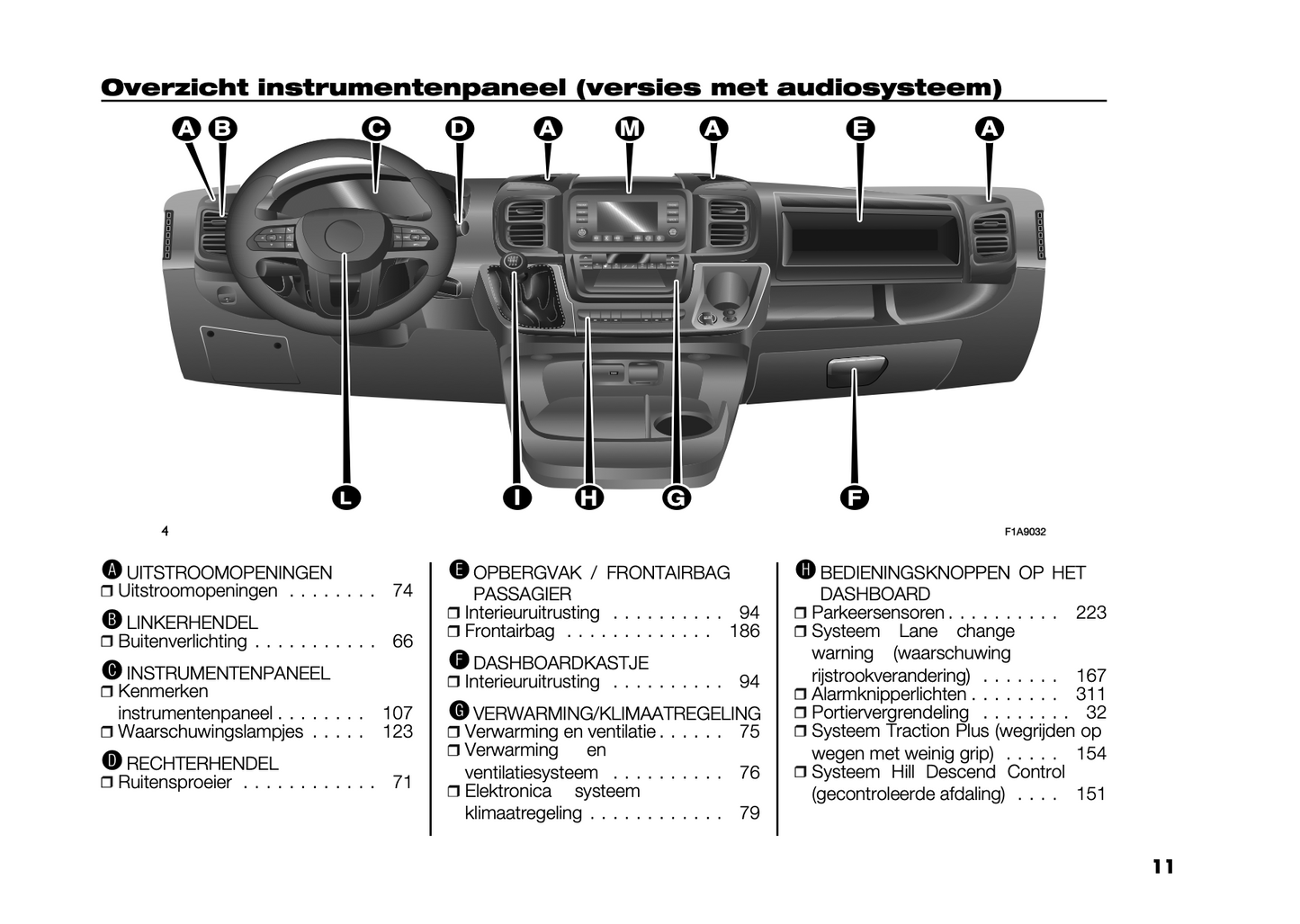 Overzicht instrumentenpaneel (versies met audiosysteem)

A B C D A M A E A

L I H G F

4

F1A9032

A UITSTROOMOPENINGEN
❒ Uitstroomopeningen . . . . . . . . 74

B LINKERHENDEL
❒ Buitenverlichting . . . . . . . . . . . 66

C INSTRUMENTENPANEEL
❒ Kenmerken instrumentenpaneel . . . . . . . . 107
❒ Waarschuwingslampjes . . . . . 123

D RECHTERHENDEL
❒ Ruitensproeier . . . . . . . . . . . . 71

E OPBERGVAK / FRONTAIRBAG PASSAGIER
❒ Interieuruitrusting . . . . . . . . . . 94
❒ Frontairbag . . . . . . . . . . . . . 186

F DASHBOARDKASTJE
❒ Interieuruitrusting . . . . . . . . . . 94

G VERWARMING/KLIMAATREGELING
❒ Verwarming en ventilatie . . . . . . 75
❒ Verwarming en ventilatiesysteem . . . . . . . . . . 76
❒ Elektronica systeem klimaatregeling . . . . . . . . . . . . 79

H BEDIENINGSKNOPPEN OP HET DASHBOARD
❒ Parkeersensoren . . . . . . . . . . 223
❒ Systeem Lane change warning (waarschuwing rijstrookverandering) . . . . . . . 167
❒ Alarmknipperlichten . . . . . . . . 311
❒ Portiervergrendeling . . . . . . . . 32
❒ Systeem Traction Plus (wegrijden op wegen met weinig grip) . . . . . 154
❒ Systeem Hill Descend Control (gecontroleerde afdaling) . . . . 151

11