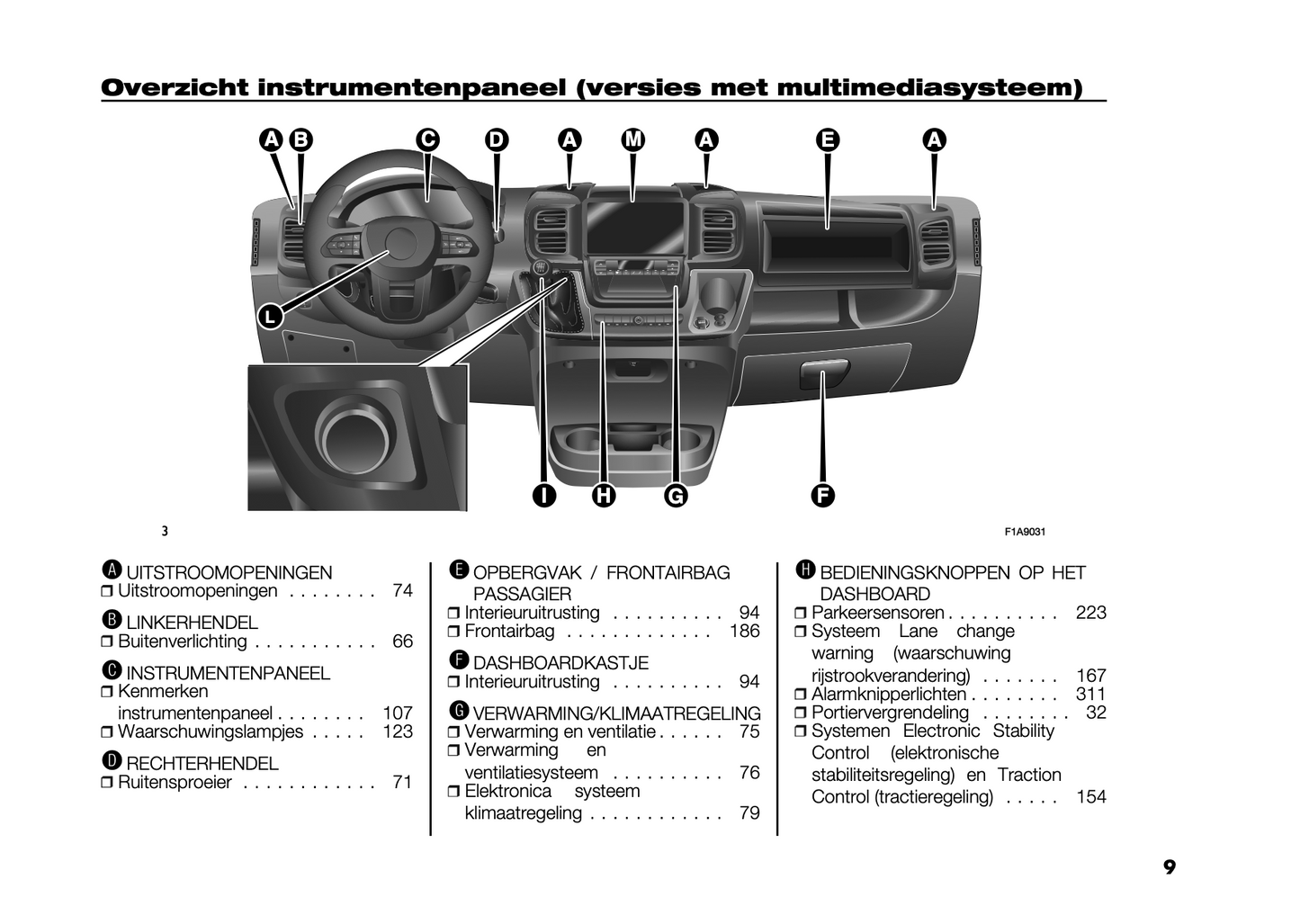 Overzicht instrumentenpaneel (versies met multimediasysteem)

A B C D A M A E A

L

I H G F

3

F1A9031

A UITSTROOMOPENINGEN
❒ Uitstroomopeningen . . . . . . . . 74

B LINKERHENDEL
❒ Buitenverlichting . . . . . . . . . . . 66

C INSTRUMENTENPANEEL
❒ Kenmerken instrumentenpaneel . . . . . . . . 107
❒ Waarschuwingslampjes . . . . . 123

D RECHTERHENDEL
❒ Ruitensproeier . . . . . . . . . . . . 71

E OPBERGVAK / FRONTAIRBAG PASSAGIER
❒ Interieuruitrusting . . . . . . . . . . 94
❒ Frontairbag . . . . . . . . . . . . . 186

F DASHBOARDKASTJE
❒ Interieuruitrusting . . . . . . . . . . 94

G VERWARMING/KLIMAATREGELING
❒ Verwarming en ventilatie . . . . . . 75
❒ Verwarming en ventilatiesysteem . . . . . . . . . . 76
❒ Elektronica systeem klimaatregeling . . . . . . . . . . . . 79

H BEDIENINGSKNOPPEN OP HET DASHBOARD
❒ Parkeersensoren . . . . . . . . . . 223
❒ Systeem Lane change warning (waarschuwing rijstrookverandering) . . . . . . . 167
❒ Alarmknipperlichten . . . . . . . . 311
❒ Portiervergrendeling . . . . . . . . 32
❒ Systemen Electronic Stability Control (elektronische stabiliteitsregeling) en Traction Control (tractieregeling) . . . . . 154

9