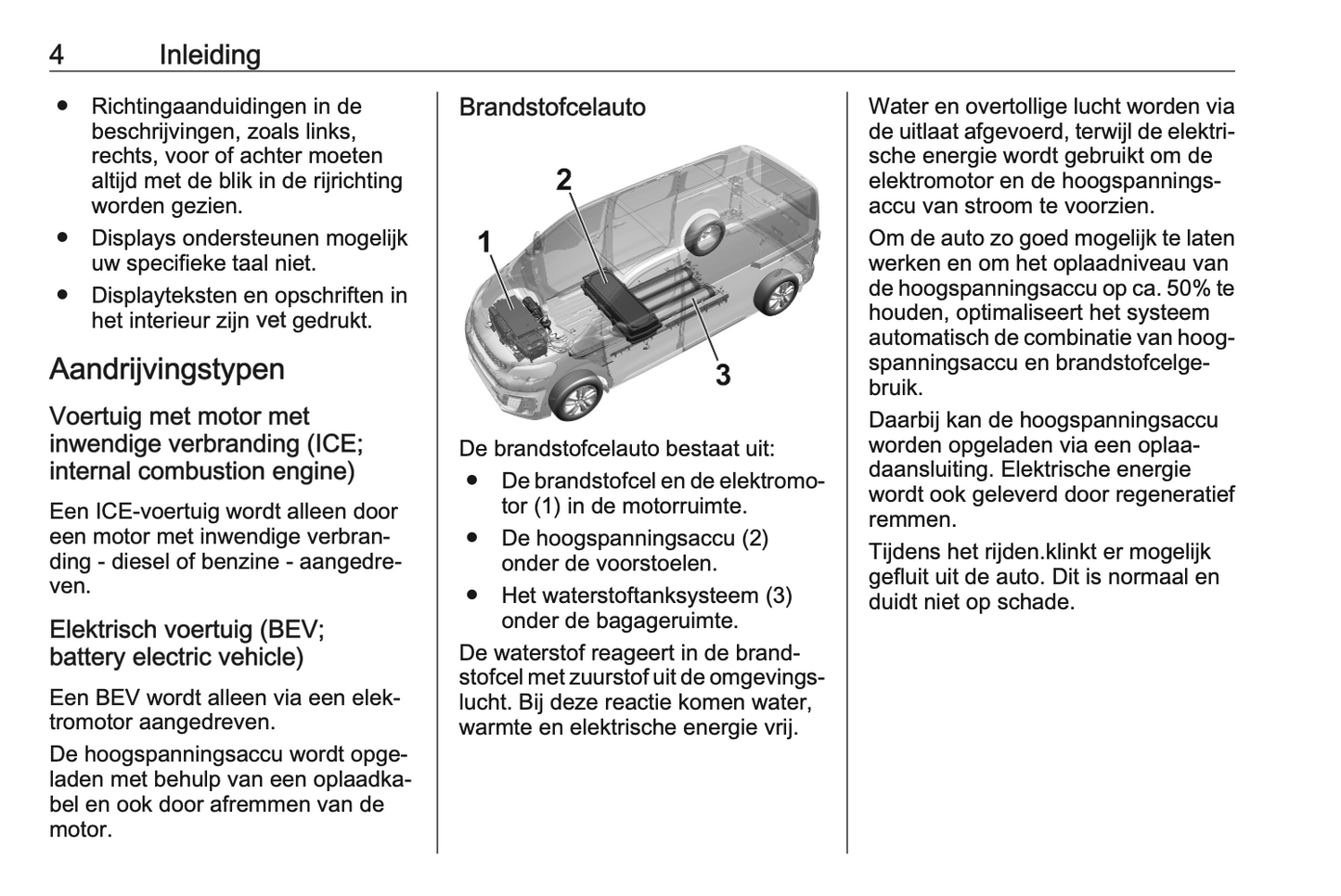 4 Inleiding

● Richtingaanduidingen in de beschrijvingen, zoals links, rechts, voor of achter moeten altijd met de blik in de rijrichting worden gezien.
● Displays ondersteunen mogelijk uw specifieke taal niet.
● Displayteksten en opschriften in het interieur zijn vet gedrukt.

Aandrijvingstypen

Voertuig met motor met inwendige verbranding (ICE; internal combustion engine)

Een ICE-voertuig wordt alleen door een motor met inwendige verbranding - diesel of benzine - aangedreven.

Elektrisch voertuig (BEV; battery electric vehicle)

Een BEV wordt alleen via een elektromotor aangedreven.

De hoogspanningsaccu wordt opgeladen met behulp van een oplaadkabel en ook door afremmen van de motor.

Brandstofcelauto

2
1
3

De brandstofcelauto bestaat uit:
● De brandstofcel en de elektromotor (1) in de motorruimte.
● De hoogspanningsaccu (2) onder de voorstoelen.
● Het waterstoftanksysteem (3) onder de bagageruimte.

De waterstof reageert in de brandstofcel met zuurstof uit de omgevingslucht. Bij deze reactie komen water, warmte en elektrische energie vrij.

Water en overtollige lucht worden via de uitlaat afgevoerd, terwijl de elektrische energie wordt gebruikt om de elektromotor en de hoogspanningsaccu van stroom te voorzien.

Om de auto zo goed mogelijk te laten werken en om het oplaadniveau van de hoogspanningsaccu op ca. 50% te houden, optimaliseert het systeem automatisch de combinatie van hoogspanningsaccu en brandstofcelgebruik.

Daarbij kan de hoogspanningsaccu worden opgeladen via een oplaadaansluiting. Elektrische energie wordt ook geleverd door regeneratief remmen.

Tijdens het rijden.klinkt er mogelijk gefluit uit de auto. Dit is normaal en duidt niet op schade.