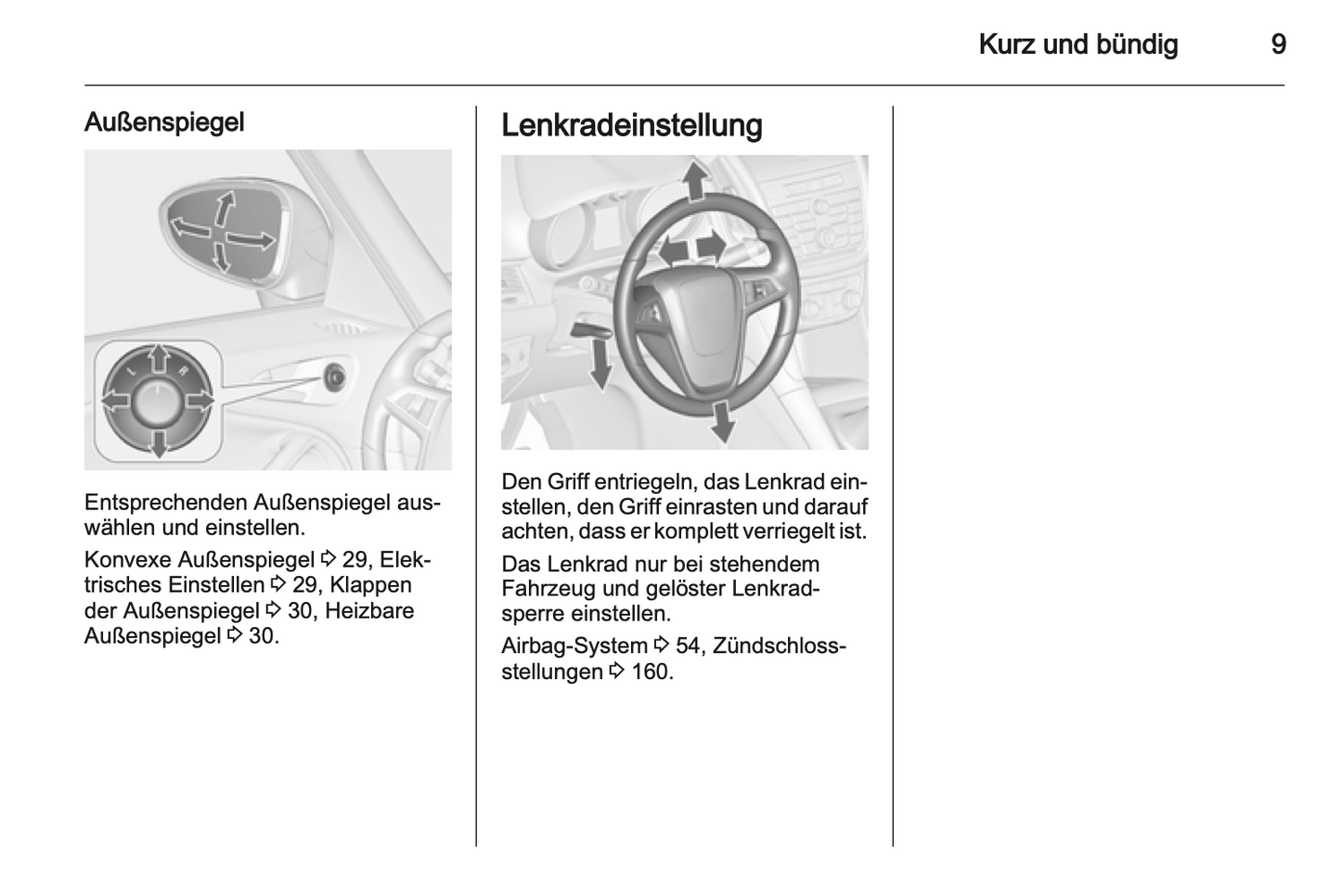 Kurz und bündig 9

Außenspiegel

L R

Entsprechenden Außenspiegel auswählen und einstellen.

Konvexe Außenspiegel ⇨ 29, Elektrisches Einstellen ⇨ 29, Klappen der Außenspiegel ⇨ 30, Heizbare Außenspiegel ⇨ 30.

Lenkradeinstellung

Den Griff entriegeln, das Lenkrad einstellen, den Griff einrasten und darauf achten, dass er komplett verriegelt ist.

Das Lenkrad nur bei stehendem Fahrzeug und gelöster Lenkradsperre einstellen.

Airbag-System ⇨ 54, Zündschlossstellungen ⇨ 160.