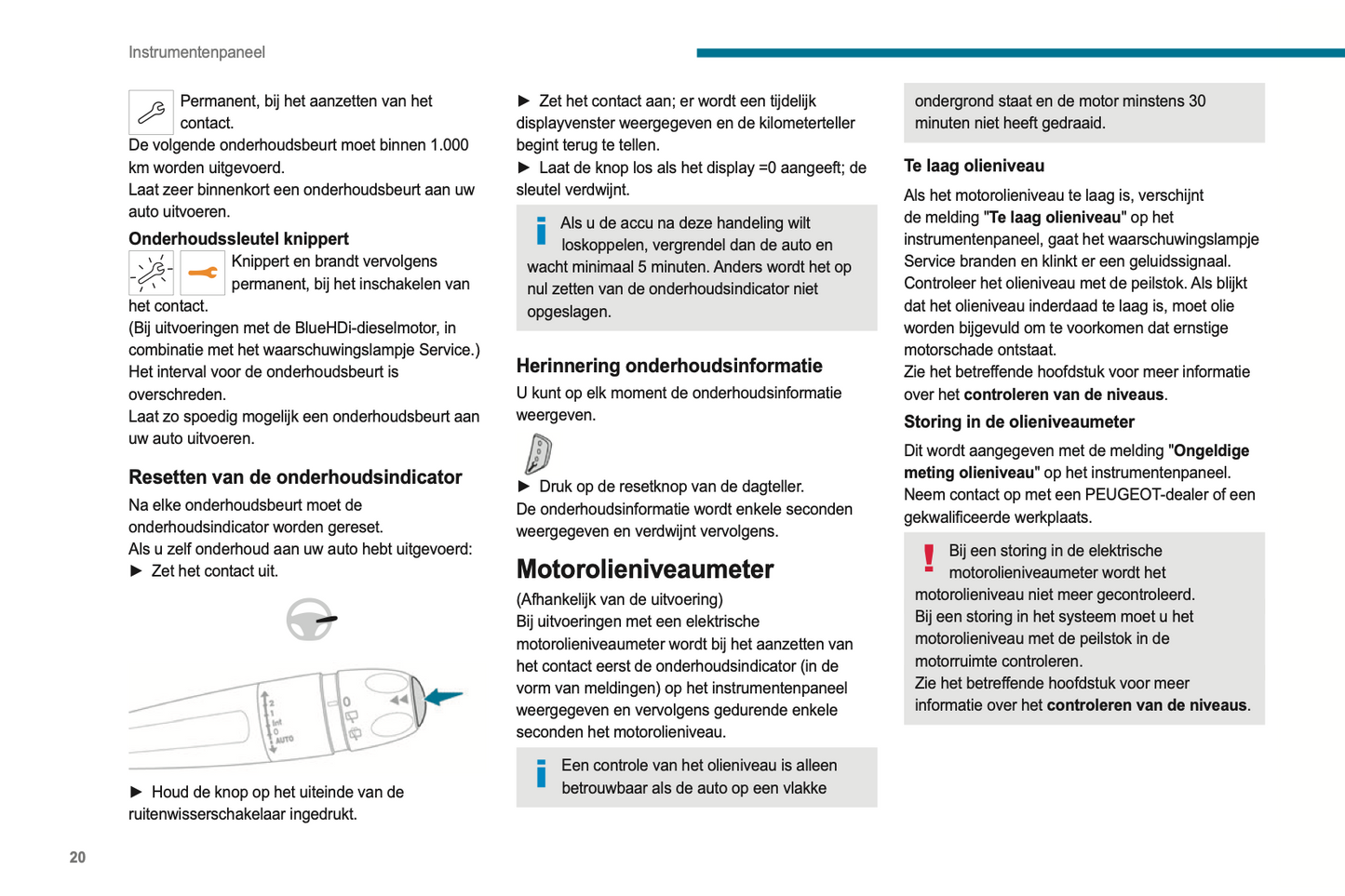 Instrumentenpaneel

Permanent, bij het aanzetten van het contact.
De volgende onderhoudsbeurt moet binnen 1.000 km worden uitgevoerd.
Laat zeer binnenkort een onderhoudsbeurt aan uw auto uitvoeren.

Onderhoudssleutel knippert

Knippert en brandt vervolgens permanent, bij het inschakelen van het contact.
(Bij uitvoeringen met de BlueHDi-dieselmotor, in combinatie met het waarschuwingslampje Service.)
Het interval voor de onderhoudsbeurt is overschreden.
Laat zo spoedig mogelijk een onderhoudsbeurt aan uw auto uitvoeren.

Resetten van de onderhoudsindicator

Na elke onderhoudsbeurt moet de onderhoudsindicator worden gereset.
Als u zelf onderhoud aan uw auto hebt uitgevoerd:
► Zet het contact uit.

2
1
Int
0
AUTO

► Houd de knop op het uiteinde van de ruitenwisserschakelaar ingedrukt.

► Zet het contact aan; er wordt een tijdelijk displayvenster weergegeven en de kilometerteller begint terug te tellen.
► Laat de knop los als het display =0 aangeeft; de sleutel verdwijnt.

Als u de accu na deze handeling wilt loskoppelen, vergrendel dan de auto en wacht minimaal 5 minuten. Anders wordt het op nul zetten van de onderhoudsindicator niet opgeslagen.

Herinnering onderhoudsinformatie

U kunt op elk moment de onderhoudsinformatie weergeven.

► Druk op de resetknop van de dagteller.
De onderhoudsinformatie wordt enkele seconden weergegeven en verdwijnt vervolgens.

Motorolieniveaumeter

(Afhankelijk van de uitvoering)
Bij uitvoeringen met een elektrische motorolieniveaumeter wordt bij het aanzetten van het contact eerst de onderhoudsindicator (in de vorm van meldingen) op het instrumentenpaneel weergegeven en vervolgens gedurende enkele seconden het motorolieniveau.

Een controle van het olieniveau is alleen betrouwbaar als de auto op een vlakke ondergrond staat en de motor minstens 30 minuten niet heeft gedraaid.

Te laag olieniveau

Als het motorolieniveau te laag is, verschijnt de melding "Te laag olieniveau" op het instrumentenpaneel, gaat het waarschuwingslampje Service branden en klinkt er een geluidssignaal.
Controleer het olieniveau met de peilstok. Als blijkt dat het olieniveau inderdaad te laag is, moet olie worden bijgevuld om te voorkomen dat ernstige motorschade ontstaat.
Zie het betreffende hoofdstuk voor meer informatie over het controleren van de niveaus.

Storing in de olieniveaumeter

Dit wordt aangegeven met de melding "Ongeldige meting olieniveau" op het instrumentenpaneel.
Neem contact op met een PEUGEOT-dealer of een gekwalificeerde werkplaats.

Bij een storing in de elektrische motorolieniveaumeter wordt het motorolieniveau niet meer gecontroleerd.
Bij een storing in het systeem moet u het motorolieniveau met de peilstok in de motorruimte controleren.
Zie het betreffende hoofdstuk voor meer informatie over het controleren van de niveaus.

20