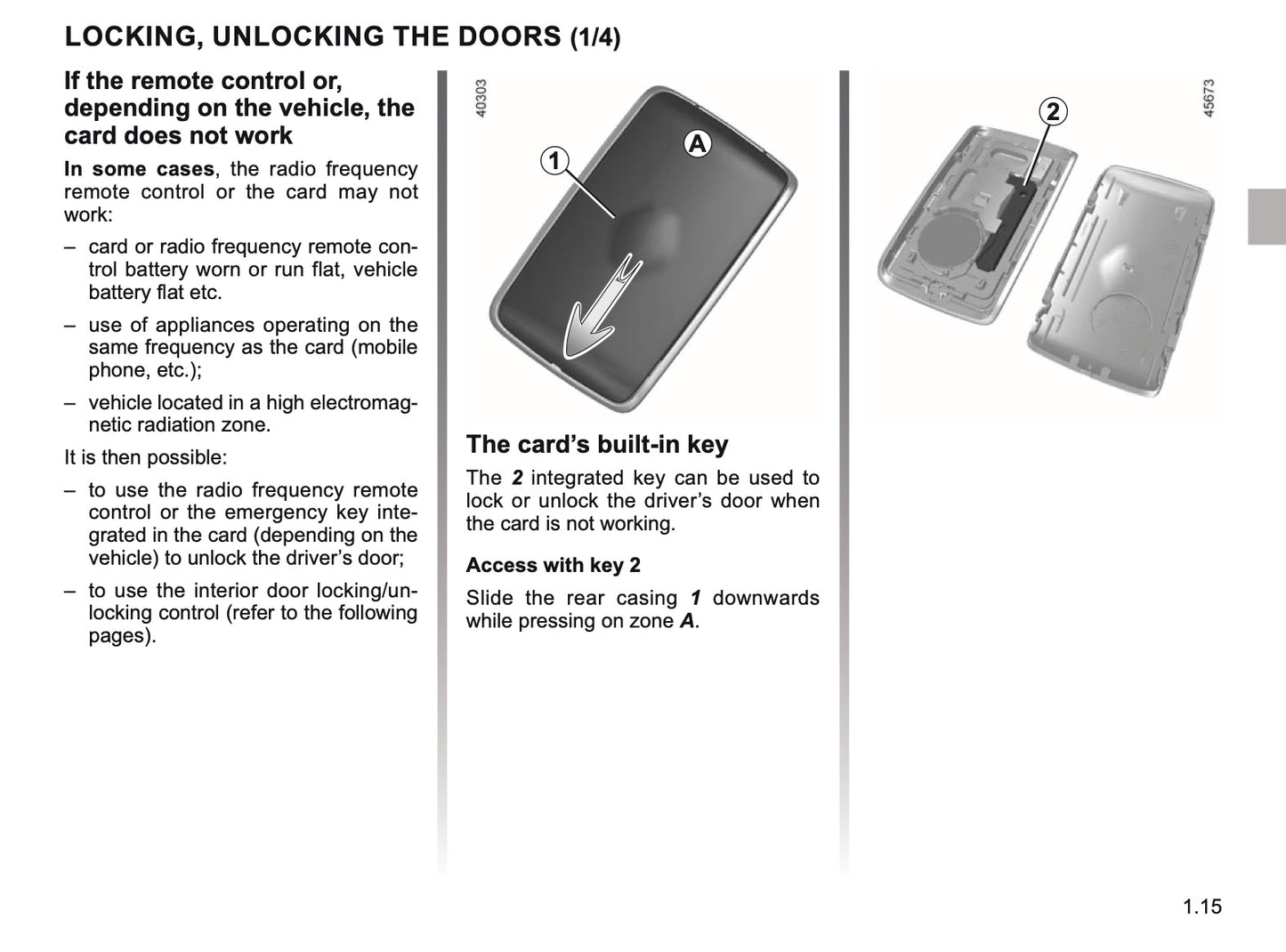 LOCKING, UNLOCKING THE DOORS (1/4)

If the remote control or, depending on the vehicle, the card does not work

In some cases, the radio frequency remote control or the card may not work:

– card or radio frequency remote control battery worn or run flat, vehicle battery flat etc.

– use of appliances operating on the same frequency as the card (mobile phone, etc.);

– vehicle located in a high electromagnetic radiation zone.

It is then possible:

– to use the radio frequency remote control or the emergency key integrated in the card (depending on the vehicle) to unlock the driver's door;

– to use the interior door locking/unlocking control (refer to the following pages).

40303

1

A

The card's built-in key

The 2 integrated key can be used to lock or unlock the driver's door when the card is not working.

Access with key 2

Slide the rear casing 1 downwards while pressing on zone A.

2

45673

1.15