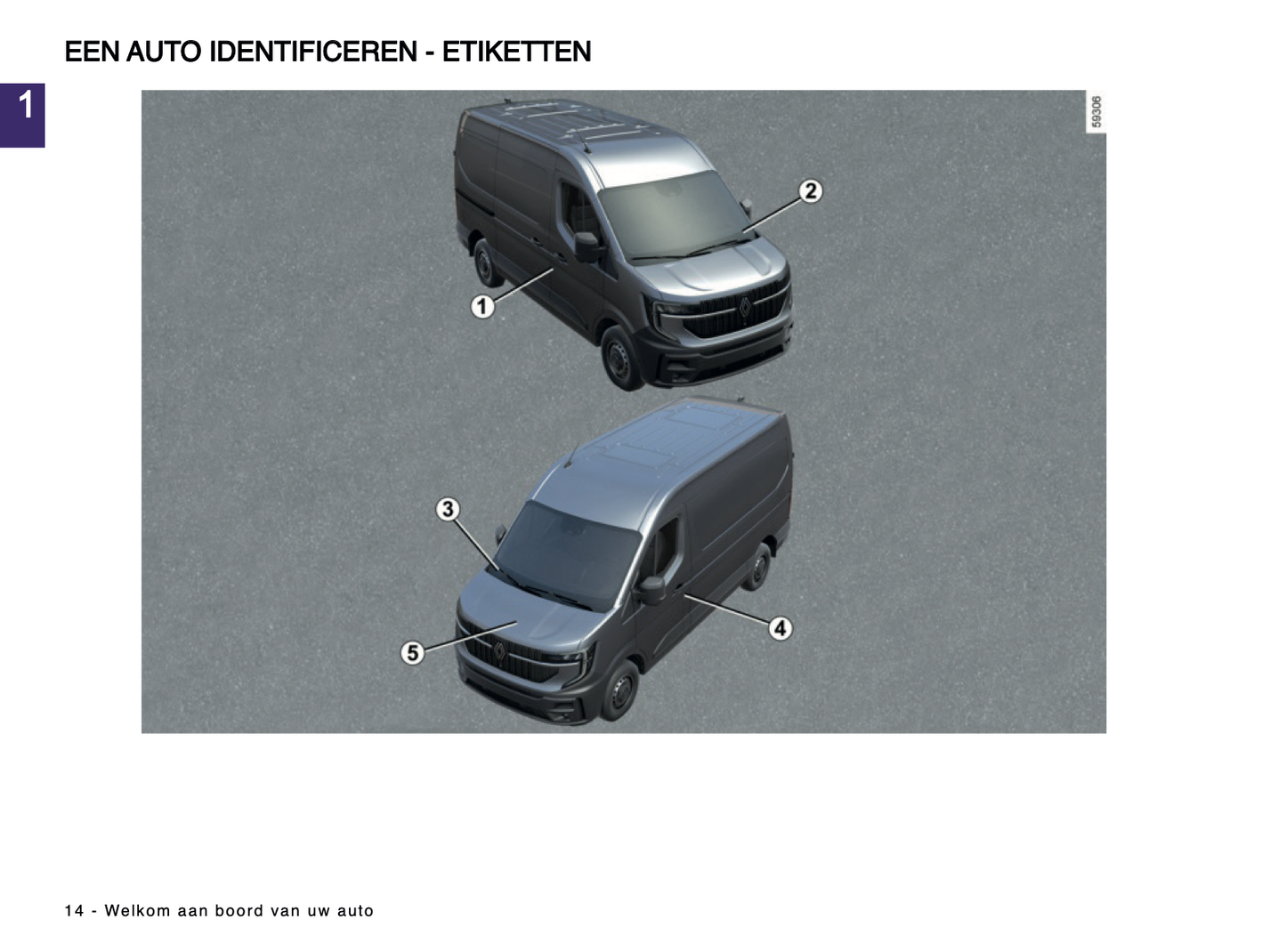 EEN AUTO IDENTIFICEREN - ETIKETTEN

1

59306

2

1

3

4

5

14 - Welkom aan boord van uw auto