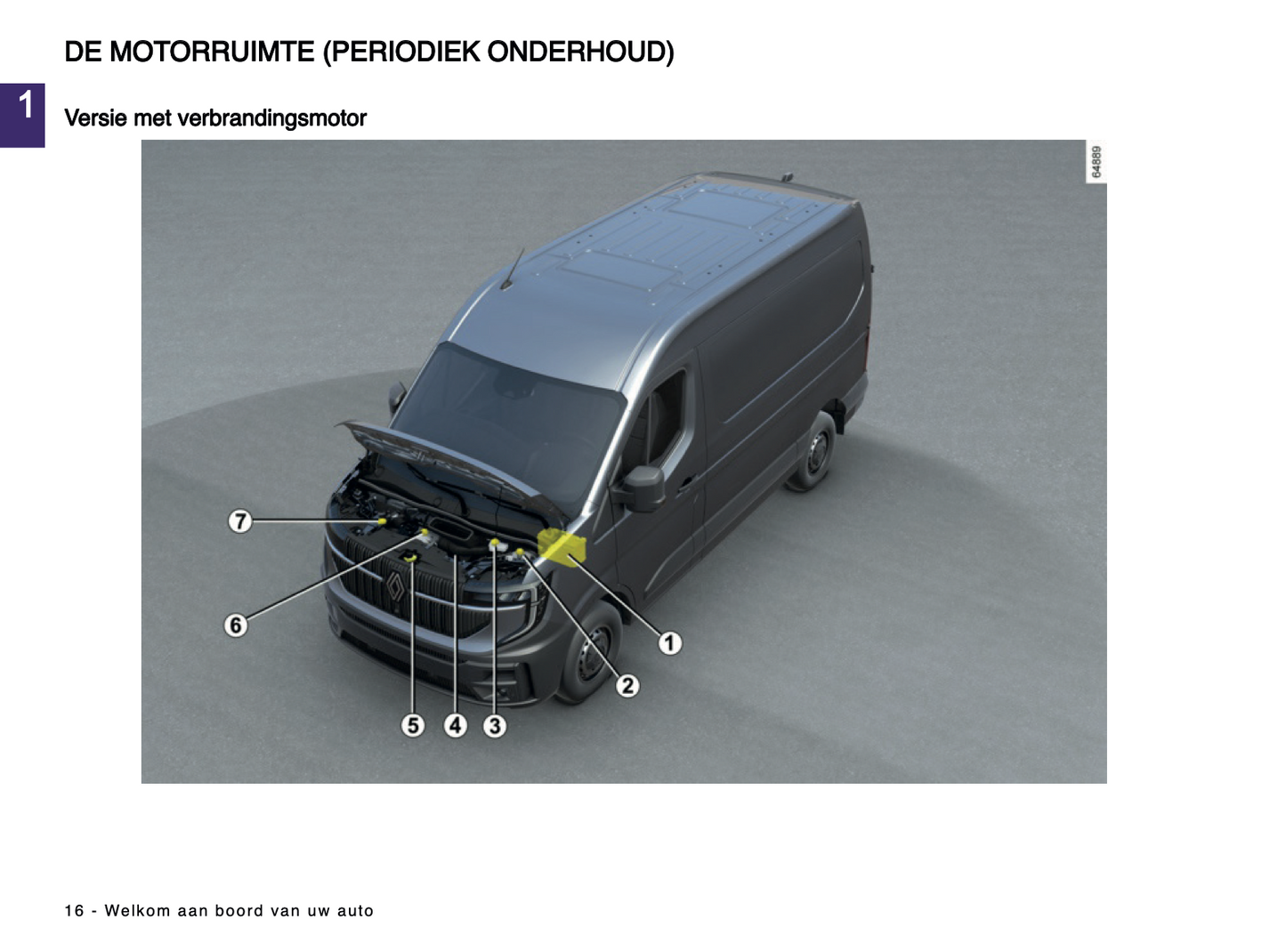 DE MOTORRUIMTE (PERIODIEK ONDERHOUD)

1

Versie met verbrandingsmotor

64889

7

6

5 4 3

2

1

16 - Welkom aan boord van uw auto