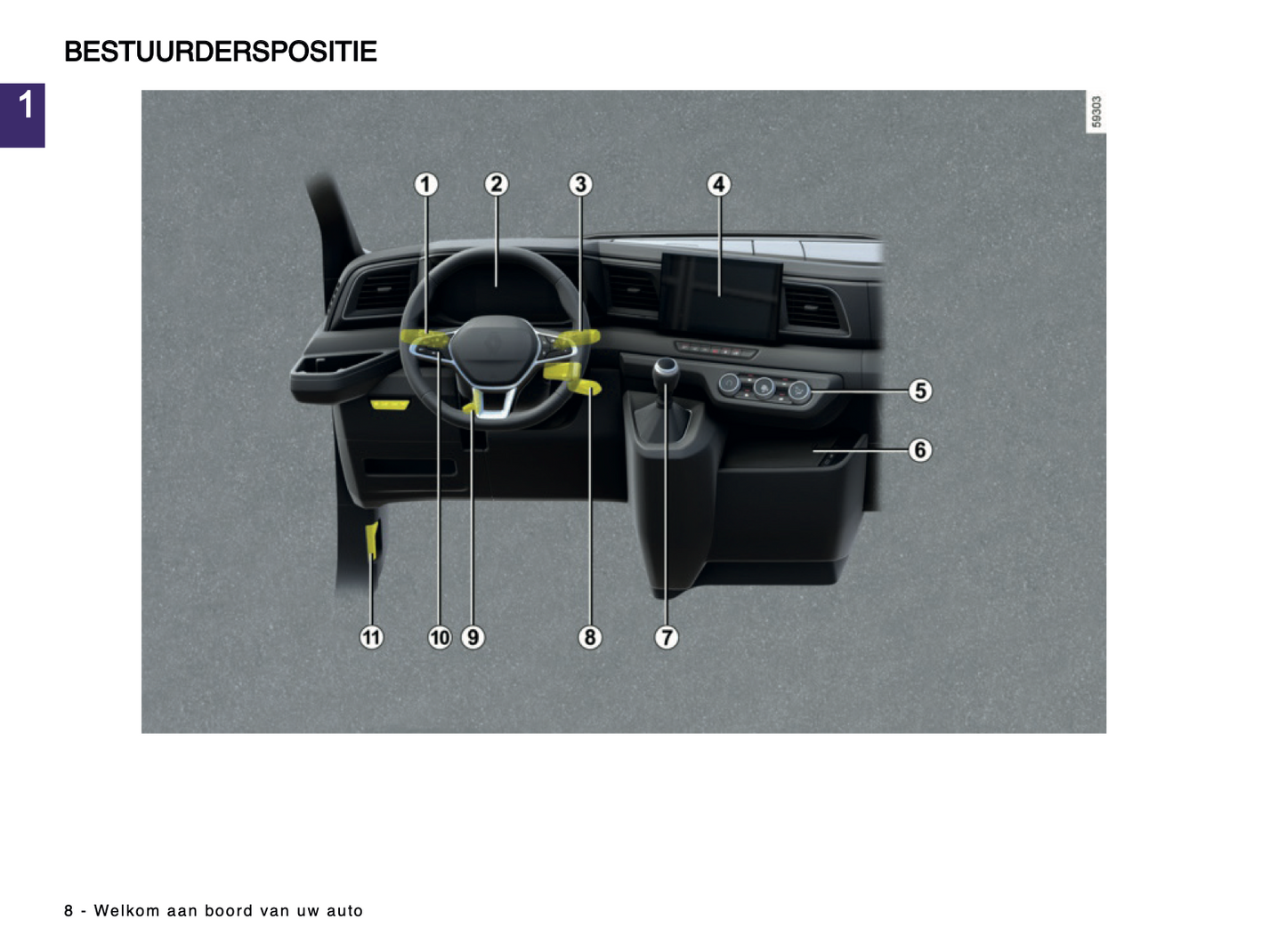 BESTUURDERSPOSITIE

1

59303

1 2 3 4

5

6

11 10 9 8 7

8 - Welkom aan boord van uw auto