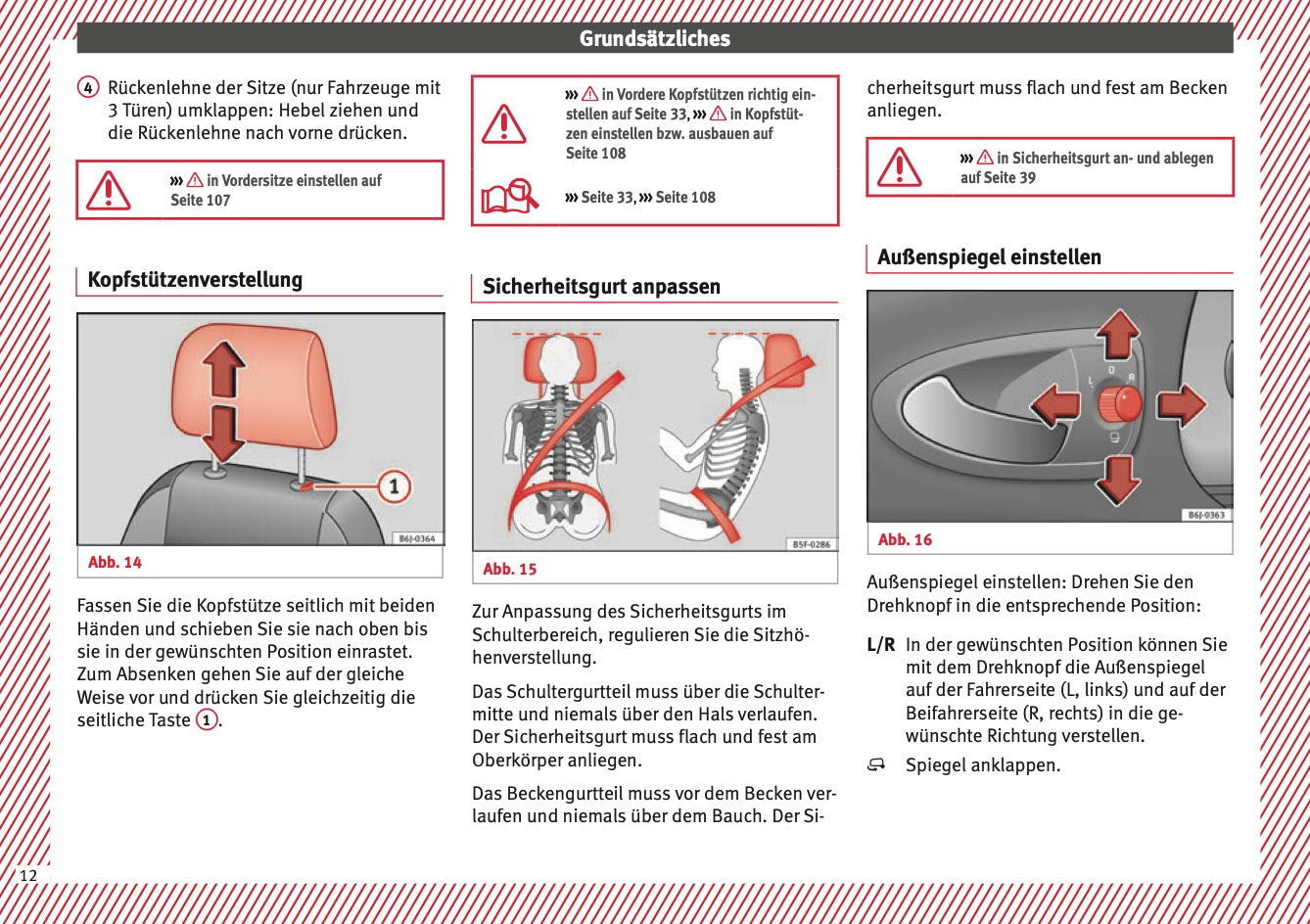 Grundsätzliches

4 Rückenlehne der Sitze (nur Fahrzeuge mit 3 Türen) umklappen: Hebel ziehen und die Rückenlehne nach vorne drücken.

››› ⚠ in Vordersitze einstellen auf Seite 107

Kopfstützenverstellung

1

B6J-0364

Abb. 14

Fassen Sie die Kopfstütze seitlich mit beiden Händen und schieben Sie sie nach oben bis sie in der gewünschten Position einrastet. Zum Absenken gehen Sie auf der gleiche Weise vor und drücken Sie gleichzeitig die seitliche Taste 1.

››› ⚠ in Vordere Kopfstützen richtig einstellen auf Seite 33, ››› ⚠ in Kopfstützen einstellen bzw. ausbauen auf Seite 108

››› Seite 33, ››› Seite 108

Sicherheitsgurt anpassen

B5F-0286

Abb. 15

Zur Anpassung des Sicherheitsgurts im Schulterbereich, regulieren Sie die Sitzhöhenverstellung.

Das Schultergurtteil muss über die Schultermitte und niemals über den Hals verlaufen. Der Sicherheitsgurt muss flach und fest am Oberkörper anliegen.

Das Beckengurtteil muss vor dem Becken verlaufen und niemals über dem Bauch. Der Sicherheitsgurt muss flach und fest am Becken anliegen.

››› ⚠ in Sicherheitsgurt an- und ablegen auf Seite 39

Außenspiegel einstellen

L 0 R

B6J-0363

Abb. 16

Außenspiegel einstellen: Drehen Sie den Drehknopf in die entsprechende Position:

L/R In der gewünschten Position können Sie mit dem Drehknopf die Außenspiegel auf der Fahrerseite (L, links) und auf der Beifahrerseite (R, rechts) in die gewünschte Richtung verstellen.

Spiegel anklappen.

12