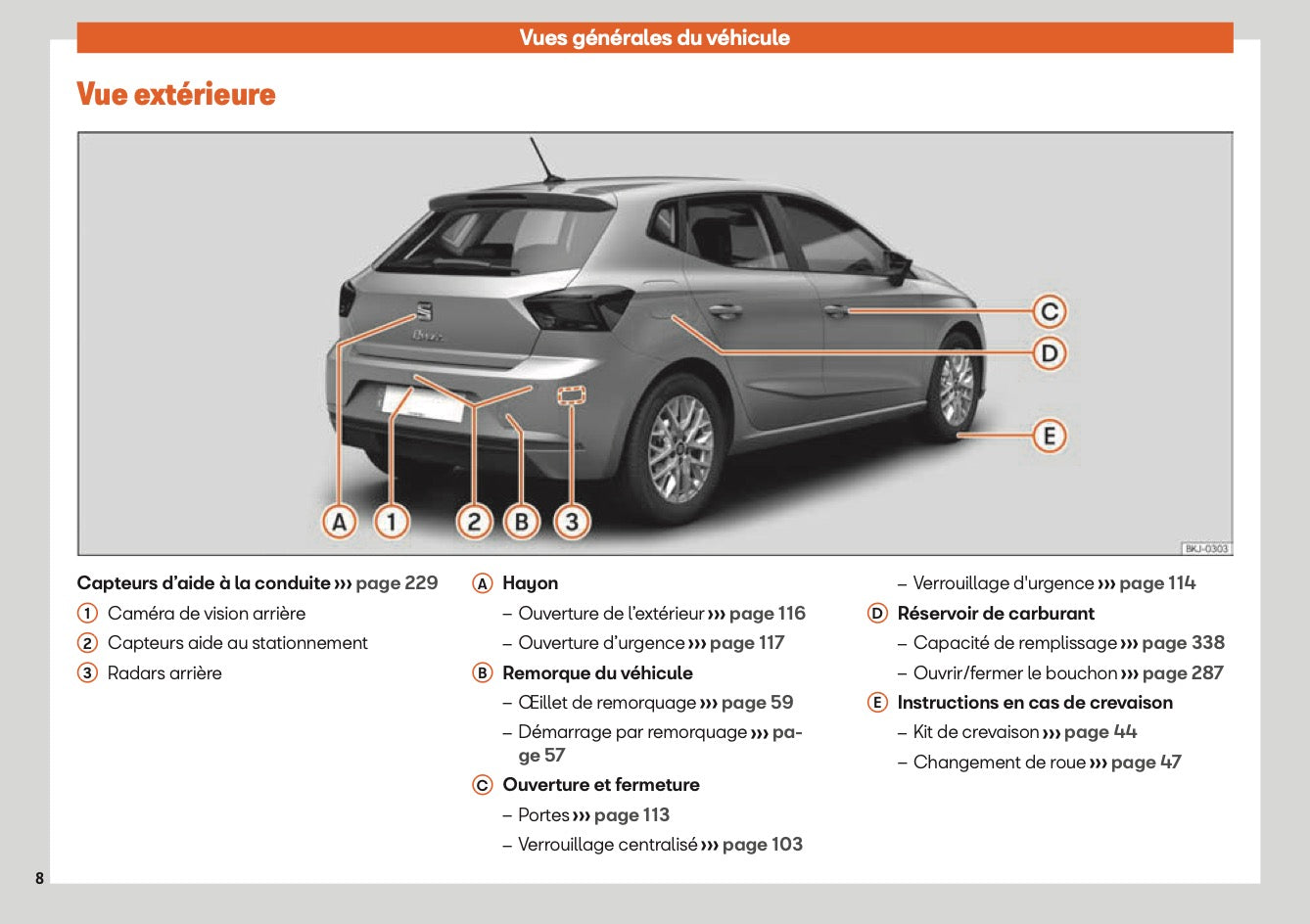 Vues générales du véhicule

Vue extérieure

C
D
E
A
1
2
B
3
BKJ-0303

Capteurs d'aide à la conduite ››› page 229

1 Caméra de vision arrière

2 Capteurs aide au stationnement

3 Radars arrière

A Hayon

– Ouverture de l'extérieur ››› page 116

– Ouverture d'urgence ››› page 117

B Remorque du véhicule

– Œillet de remorquage ››› page 59

– Démarrage par remorquage ››› page 57

C Ouverture et fermeture

– Portes ››› page 113

– Verrouillage centralisé ››› page 103

– Verrouillage d'urgence ››› page 114

D Réservoir de carburant

– Capacité de remplissage ››› page 338

– Ouvrir/fermer le bouchon ››› page 287

E Instructions en cas de crevaison

– Kit de crevaison ››› page 44

– Changement de roue ››› page 47

8