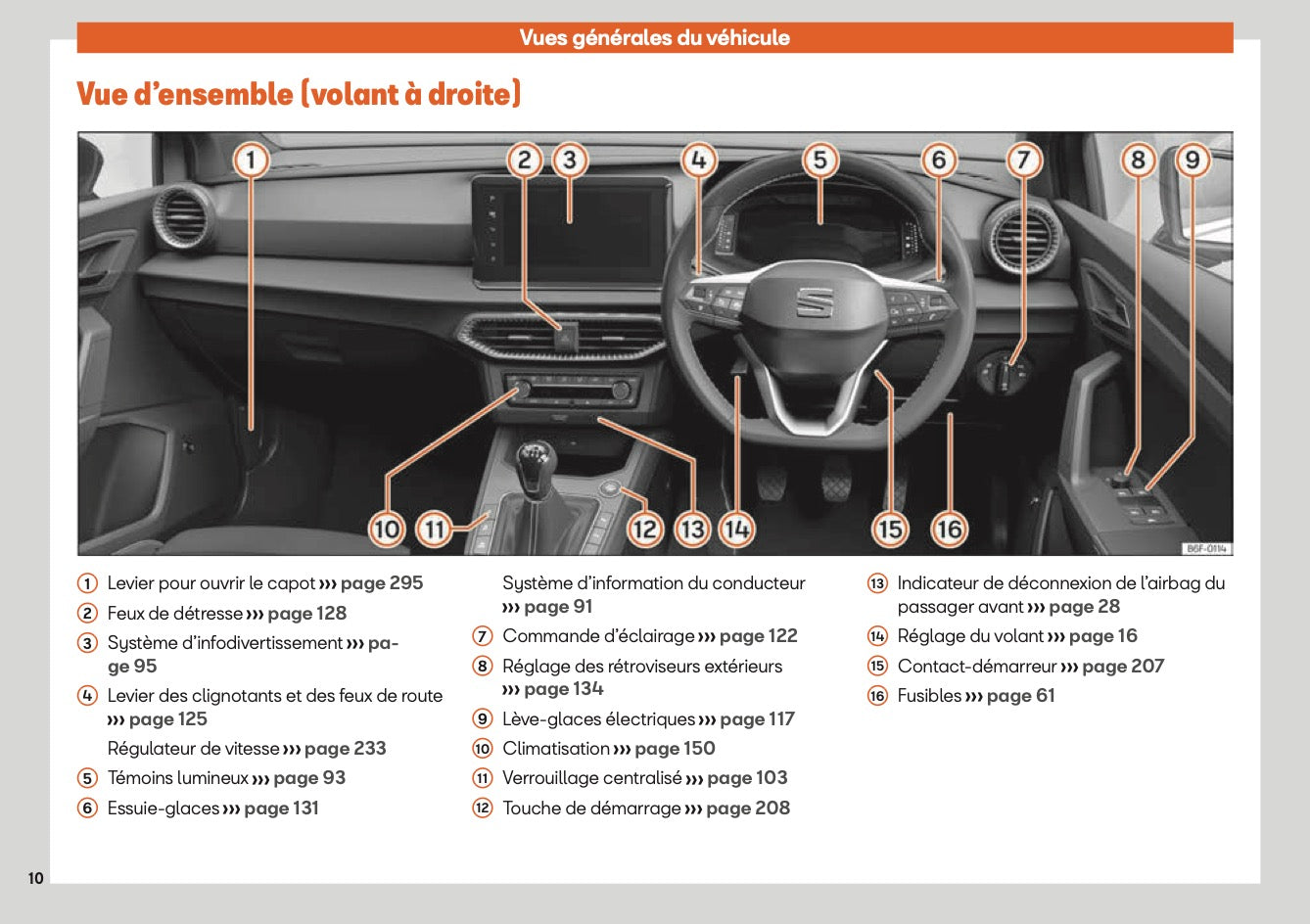 Vues générales du véhicule

Vue d'ensemble (volant à droite)

1 2 3 4 5 6 7 8 9

10 11 12 13 14 15 16

B6F-0114

1 Levier pour ouvrir le capot ››› page 295
2 Feux de détresse ››› page 128
3 Système d'infodivertissement ››› page 95
4 Levier des clignotants et des feux de route ››› page 125
Régulateur de vitesse ››› page 233
5 Témoins lumineux ››› page 93
6 Essuie-glaces ››› page 131
Système d'information du conducteur ››› page 91
7 Commande d'éclairage ››› page 122
8 Réglage des rétroviseurs extérieurs ››› page 134
9 Lève-glaces électriques ››› page 117
10 Climatisation ››› page 150
11 Verrouillage centralisé ››› page 103
12 Touche de démarrage ››› page 208
13 Indicateur de déconnexion de l'airbag du passager avant ››› page 28
14 Réglage du volant ››› page 16
15 Contact-démarreur ››› page 207
16 Fusibles ››› page 61

10