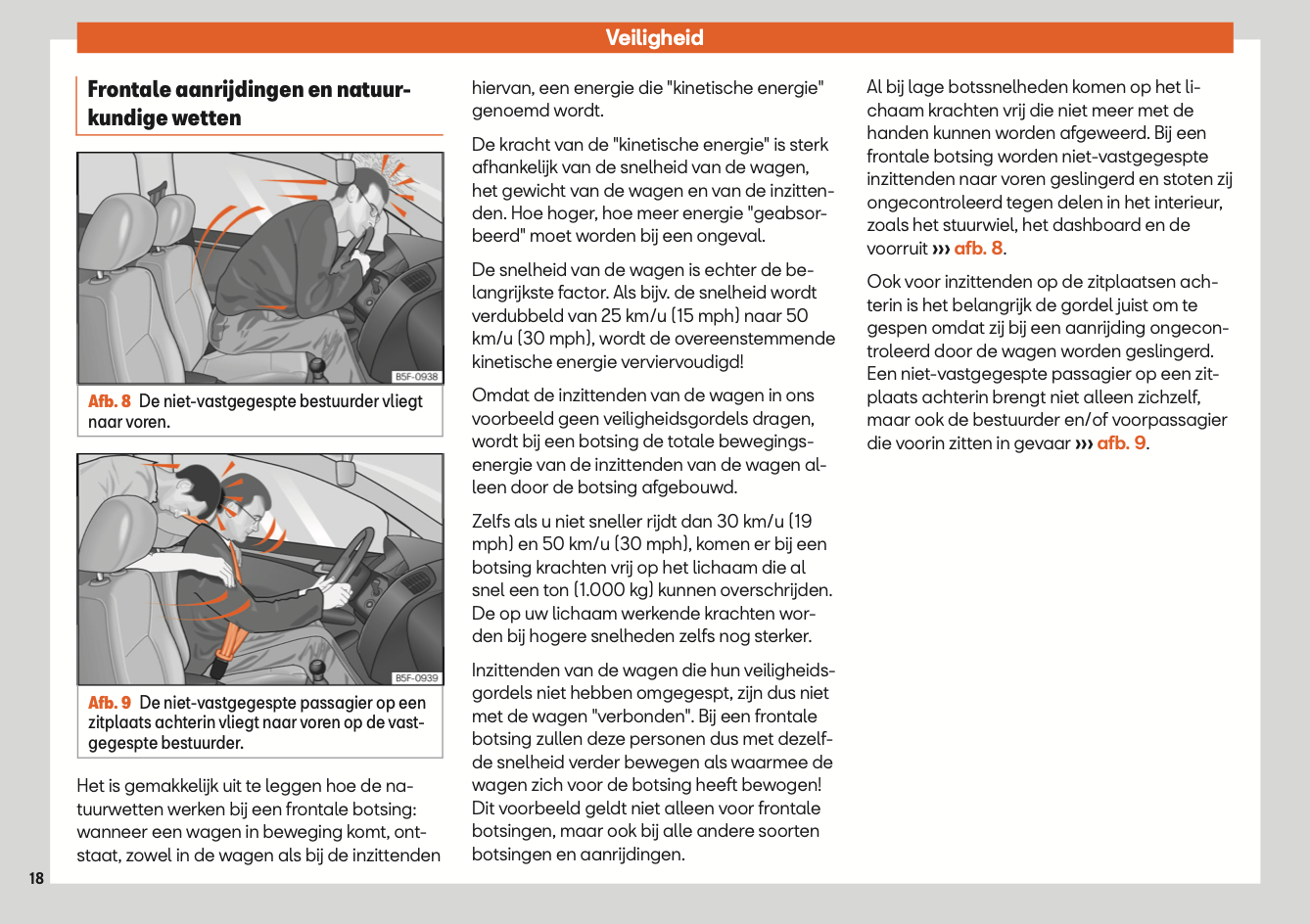 Veiligheid

Frontale aanrijdingen en natuurkundige wetten

B5F-0938

Afb. 8 De niet-vastgegespte bestuurder vliegt naar voren.

B5F-0939

Afb. 9 De niet-vastgegespte passagier op een zitplaats achterin vliegt naar voren op de vastgegespte bestuurder.

Het is gemakkelijk uit te leggen hoe de natuurwetten werken bij een frontale botsing: wanneer een wagen in beweging komt, ontstaat, zowel in de wagen als bij de inzittenden hiervan, een energie die "kinetische energie" genoemd wordt.

De kracht van de "kinetische energie" is sterk afhankelijk van de snelheid van de wagen, het gewicht van de wagen en van de inzittenden. Hoe hoger, hoe meer energie "geabsorbeerd" moet worden bij een ongeval.

De snelheid van de wagen is echter de belangrijkste factor. Als bijv. de snelheid wordt verdubbeld van 25 km/u (15 mph) naar 50 km/u (30 mph), wordt de overeenstemmende kinetische energie verviervoudigd!

Omdat de inzittenden van de wagen in ons voorbeeld geen veiligheidsgordels dragen, wordt bij een botsing de totale bewegingsenergie van de inzittenden van de wagen alleen door de botsing afgebouwd.

Zelfs als u niet sneller rijdt dan 30 km/u (19 mph) en 50 km/u (30 mph), komen er bij een botsing krachten vrij op het lichaam die al snel een ton (1.000 kg) kunnen overschrijden. De op uw lichaam werkende krachten worden bij hogere snelheden zelfs nog sterker.

Inzittenden van de wagen die hun veiligheidsgordels niet hebben omgegespt, zijn dus niet met de wagen "verbonden". Bij een frontale botsing zullen deze personen dus met dezelfde snelheid verder bewegen als waarmee de wagen zich voor de botsing heeft bewogen! Dit voorbeeld geldt niet alleen voor frontale botsingen, maar ook bij alle andere soorten botsingen en aanrijdingen.

Al bij lage botssnelheden komen op het lichaam krachten vrij die niet meer met de handen kunnen worden afgeweerd. Bij een frontale botsing worden niet-vastgegespte inzittenden naar voren geslingerd en stoten zij ongecontroleerd tegen delen in het interieur, zoals het stuurwiel, het dashboard en de voorruit ››› afb. 8.

Ook voor inzittenden op de zitplaatsen achterin is het belangrijk de gordel juist om te gespen omdat zij bij een aanrijding ongecontroleerd door de wagen worden geslingerd. Een niet-vastgegespte passagier op een zitplaats achterin brengt niet alleen zichzelf, maar ook de bestuurder en/of voorpassagier die voorin zitten in gevaar ››› afb. 9.

18