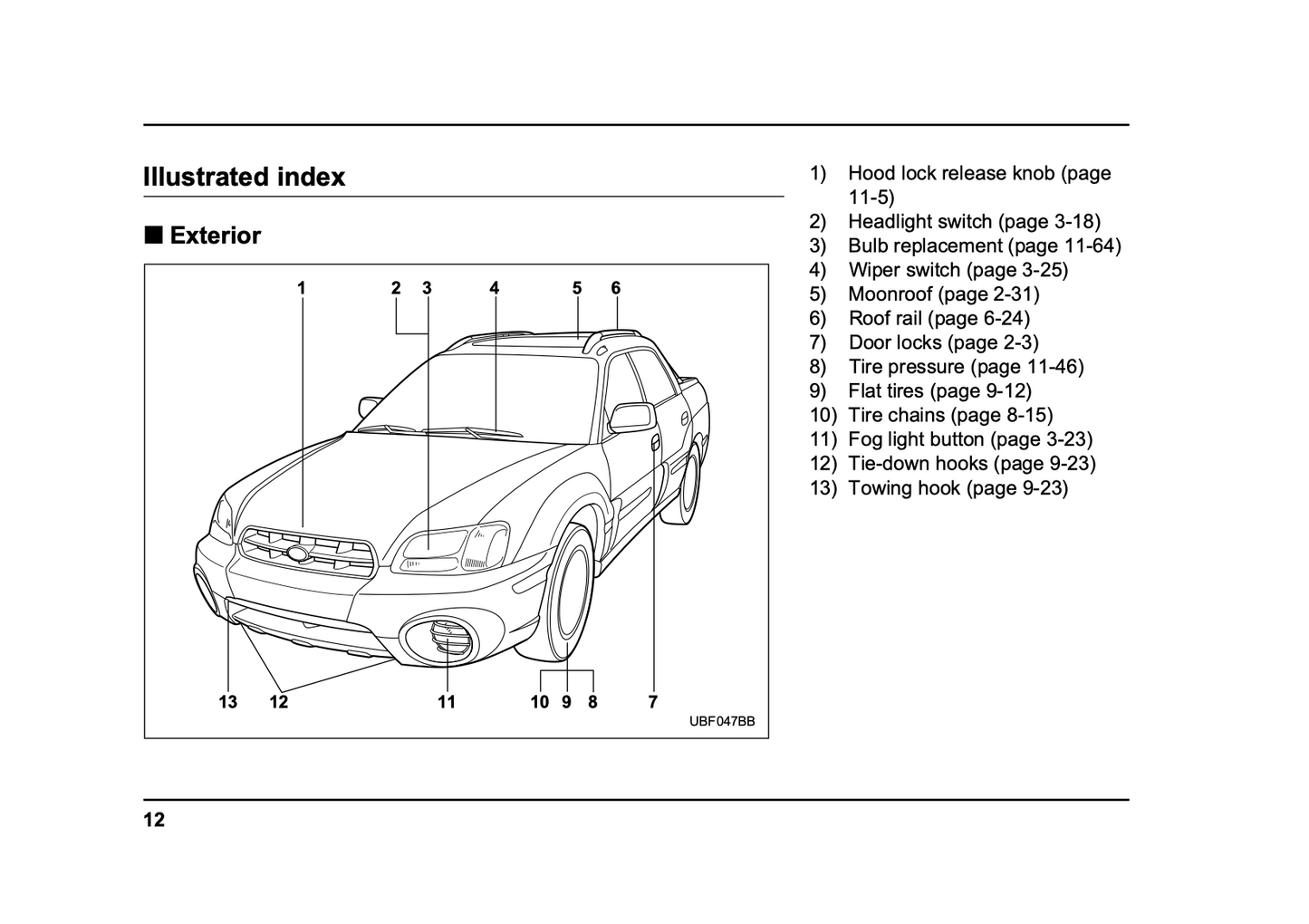 Illustrated index

■ Exterior

1 2 3 4 5 6

13 12 11 10 9 8 7

UBF047BB

1) Hood lock release knob (page 11-5)
2) Headlight switch (page 3-18)
3) Bulb replacement (page 11-64)
4) Wiper switch (page 3-25)
5) Moonroof (page 2-31)
6) Roof rail (page 6-24)
7) Door locks (page 2-3)
8) Tire pressure (page 11-46)
9) Flat tires (page 9-12)
10) Tire chains (page 8-15)
11) Fog light button (page 3-23)
12) Tie-down hooks (page 9-23)
13) Towing hook (page 9-23)

12