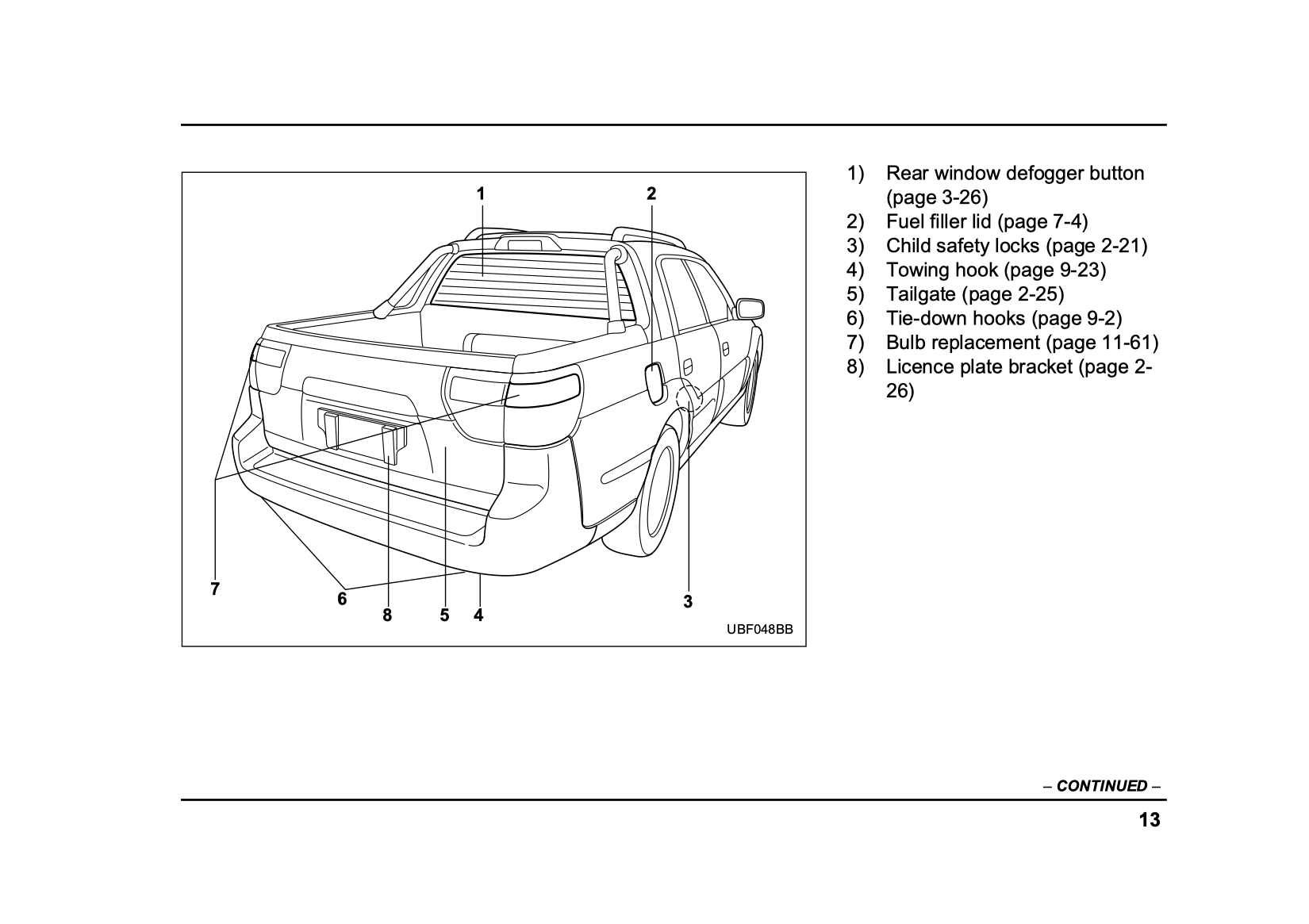 1
2
7
6
8
5
4
3
UBF048BB

1) Rear window defogger button (page 3-26)
2) Fuel filler lid (page 7-4)
3) Child safety locks (page 2-21)
4) Towing hook (page 9-23)
5) Tailgate (page 2-25)
6) Tie-down hooks (page 9-2)
7) Bulb replacement (page 11-61)
8) Licence plate bracket (page 2-26)

– CONTINUED –

13