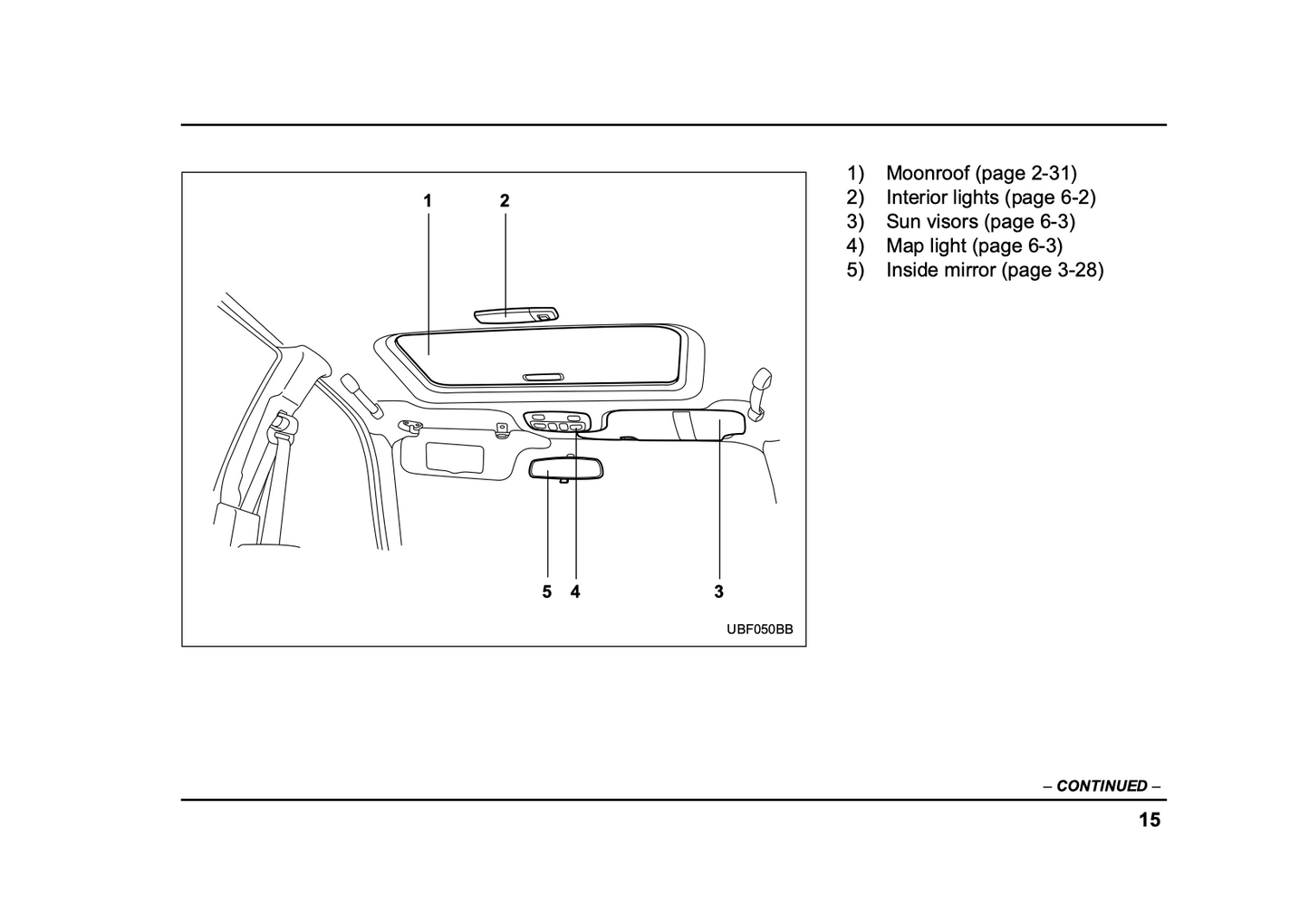 1 2

5 4 3

UBF050BB

1) Moonroof (page 2-31)
2) Interior lights (page 6-2)
3) Sun visors (page 6-3)
4) Map light (page 6-3)
5) Inside mirror (page 3-28)

– CONTINUED –

15