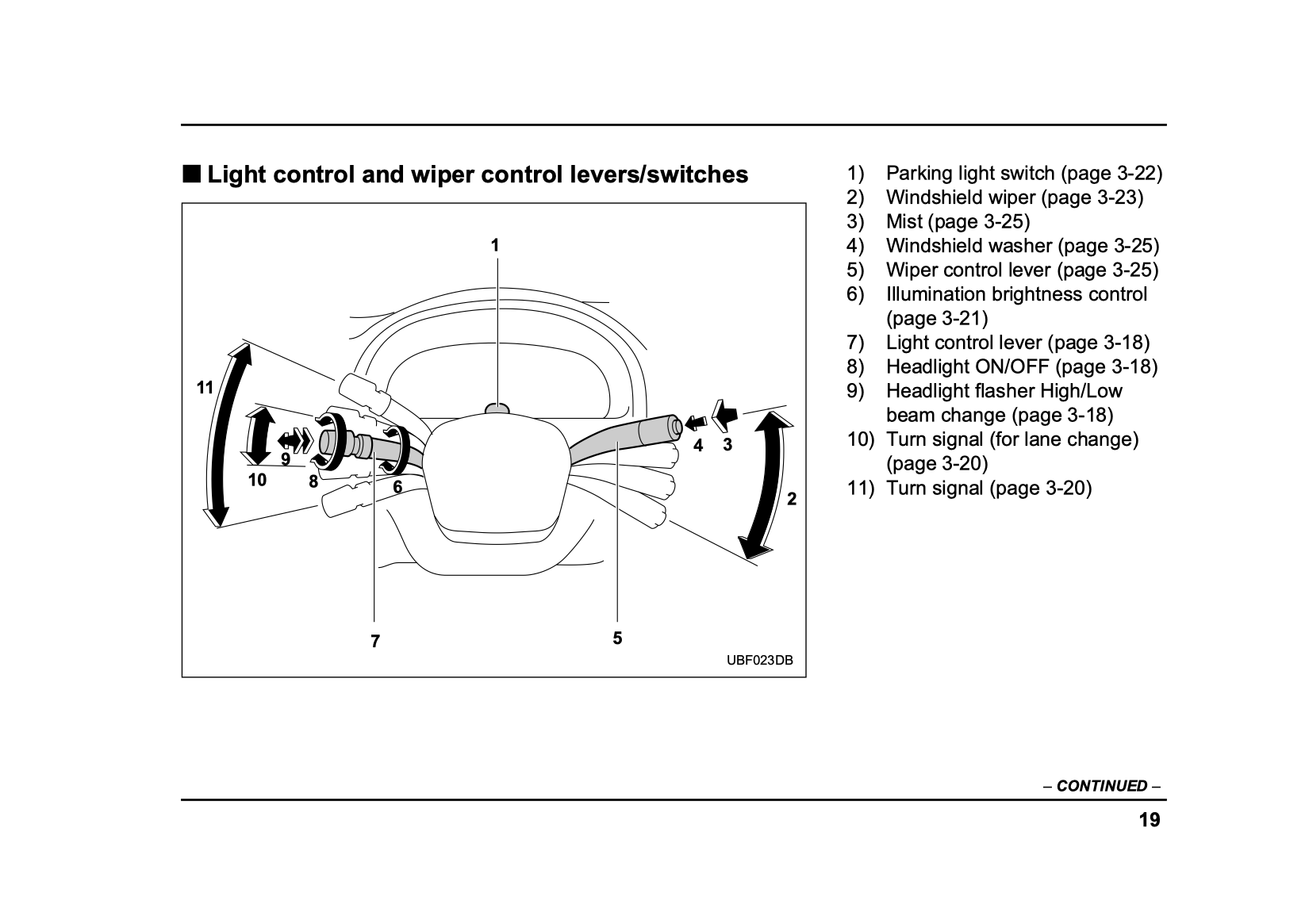 ■ Light control and wiper control levers/switches

1
11
9
10
8
6
4
3
2
7
5
UBF023DB

1) Parking light switch (page 3-22)
2) Windshield wiper (page 3-23)
3) Mist (page 3-25)
4) Windshield washer (page 3-25)
5) Wiper control lever (page 3-25)
6) Illumination brightness control (page 3-21)
7) Light control lever (page 3-18)
8) Headlight ON/OFF (page 3-18)
9) Headlight flasher High/Low beam change (page 3-18)
10) Turn signal (for lane change) (page 3-20)
11) Turn signal (page 3-20)

– CONTINUED –

19