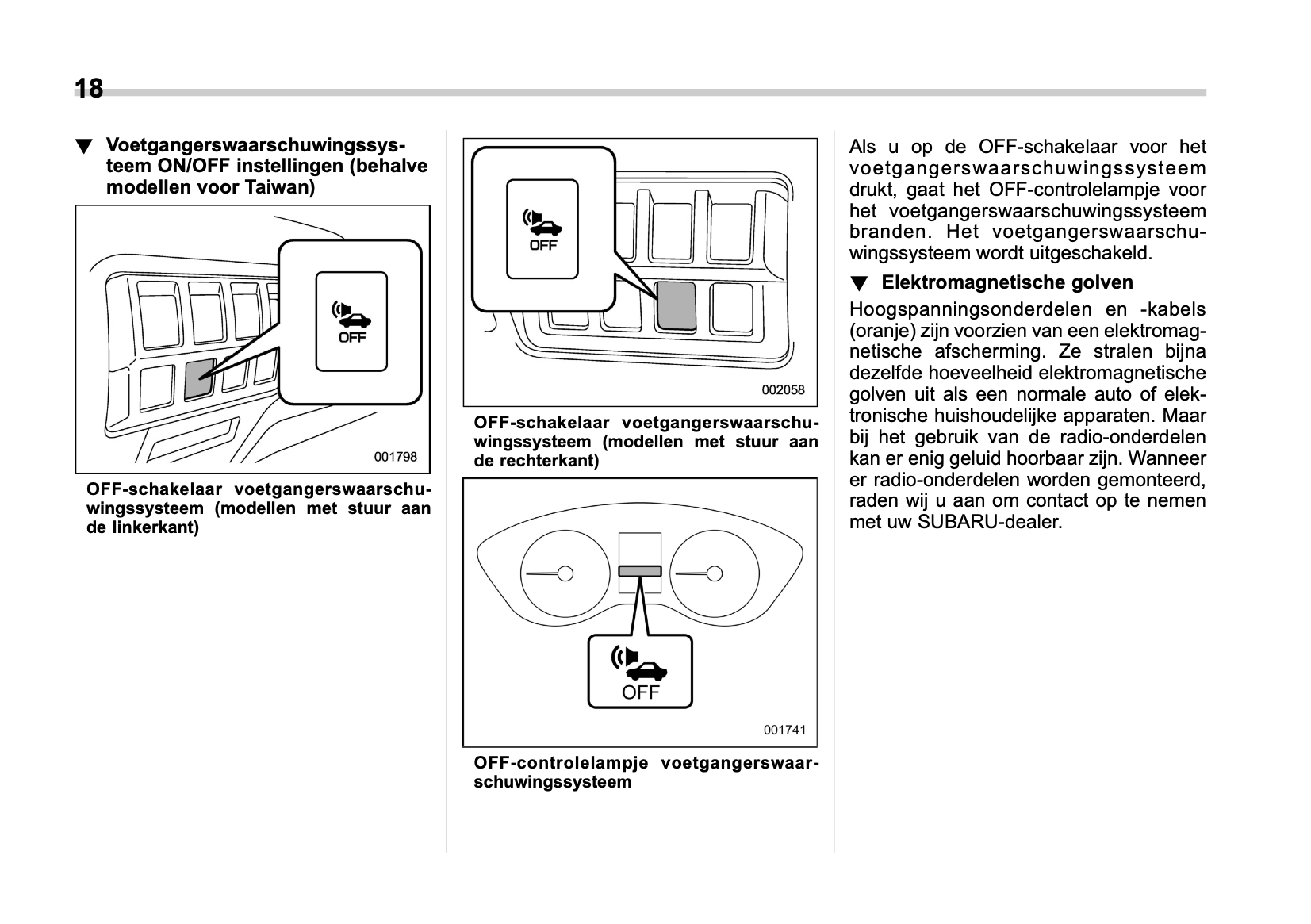 18

▼ Voetgangerswaarschuwingssysteem ON/OFF instellingen (behalve modellen voor Taiwan)

OFF

001798

OFF-schakelaar voetgangerswaarschuwingssysteem (modellen met stuur aan de linkerkant)

OFF

002058

OFF-schakelaar voetgangerswaarschuwingssysteem (modellen met stuur aan de rechterkant)

OFF

001741

OFF-controlelampje voetgangerswaarschuwingssysteem

Als u op de OFF-schakelaar voor het voetgangerswaarschuwingssysteem drukt, gaat het OFF-controlelampje voor het voetgangerswaarschuwingssysteem branden. Het voetgangerswaarschuwingssysteem wordt uitgeschakeld.

▼ Elektromagnetische golven

Hoogspanningsonderdelen en -kabels (oranje) zijn voorzien van een elektromagnetische afscherming. Ze stralen bijna dezelfde hoeveelheid elektromagnetische golven uit als een normale auto of elektronische huishoudelijke apparaten. Maar bij het gebruik van de radio-onderdelen kan er enig geluid hoorbaar zijn. Wanneer er radio-onderdelen worden gemonteerd, raden wij u aan om contact op te nemen met uw SUBARU-dealer.