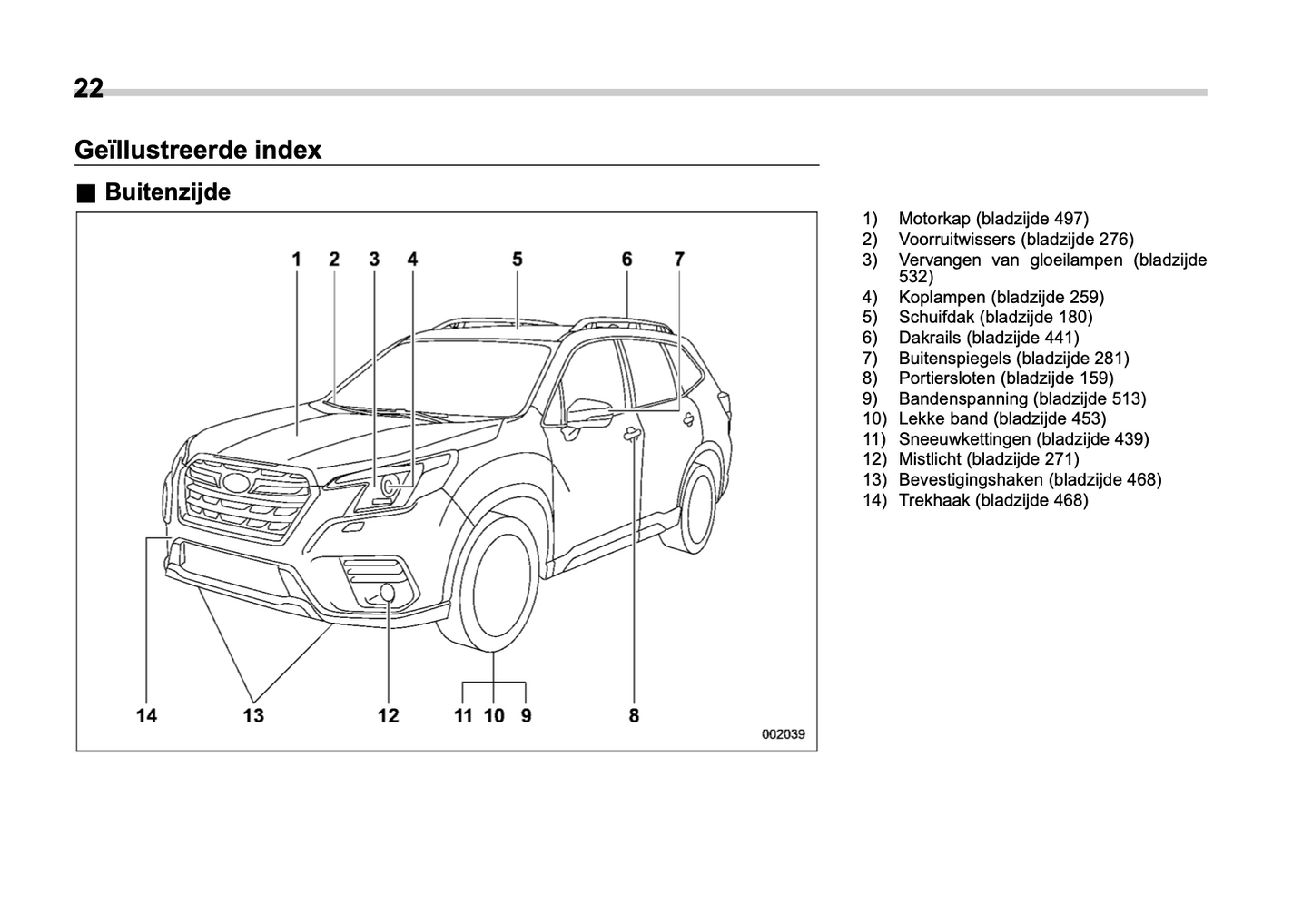 22

Geïllustreerde index

■ Buitenzijde

1 2 3 4 5 6 7

14 13 12 11 10 9 8

002039

1) Motorkap (bladzijde 497)
2) Voorruitwissers (bladzijde 276)
3) Vervangen van gloeilampen (bladzijde 532)
4) Koplampen (bladzijde 259)
5) Schuifdak (bladzijde 180)
6) Dakrails (bladzijde 441)
7) Buitenspiegels (bladzijde 281)
8) Portiersloten (bladzijde 159)
9) Bandenspanning (bladzijde 513)
10) Lekke band (bladzijde 453)
11) Sneeuwkettingen (bladzijde 439)
12) Mistlicht (bladzijde 271)
13) Bevestigingshaken (bladzijde 468)
14) Trekhaak (bladzijde 468)