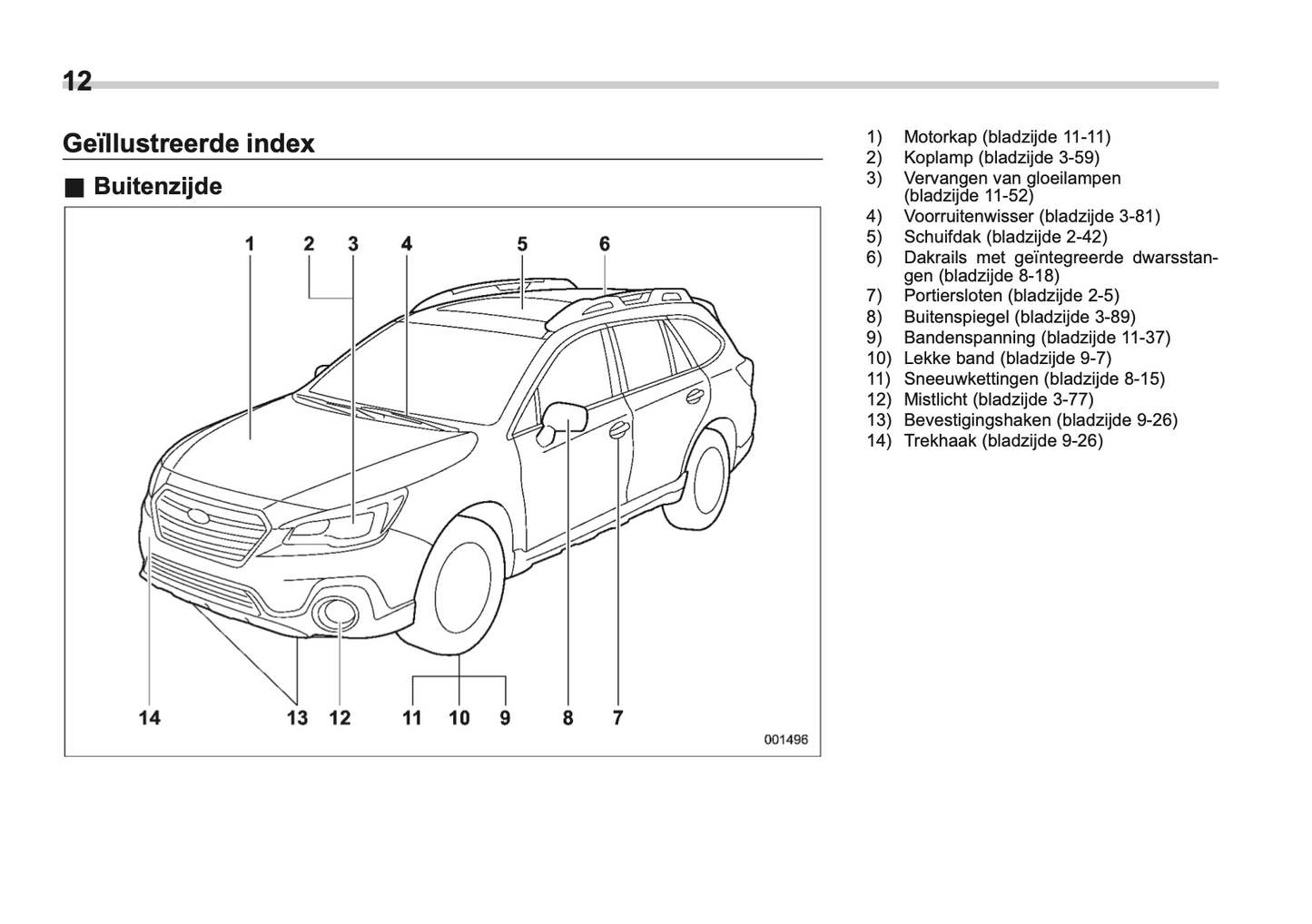 12

Geïllustreerde index

■ Buitenzijde

1 2 3 4 5 6

14 13 12 11 10 9 8 7

001496

1) Motorkap (bladzijde 11-11)
2) Koplamp (bladzijde 3-59)
3) Vervangen van gloeilampen (bladzijde 11-52)
4) Voorruitenwisser (bladzijde 3-81)
5) Schuifdak (bladzijde 2-42)
6) Dakrails met geïntegreerde dwarsstangen (bladzijde 8-18)
7) Portiersloten (bladzijde 2-5)
8) Buitenspiegel (bladzijde 3-89)
9) Bandenspanning (bladzijde 11-37)
10) Lekke band (bladzijde 9-7)
11) Sneeuwkettingen (bladzijde 8-15)
12) Mistlicht (bladzijde 3-77)
13) Bevestigingshaken (bladzijde 9-26)
14) Trekhaak (bladzijde 9-26)