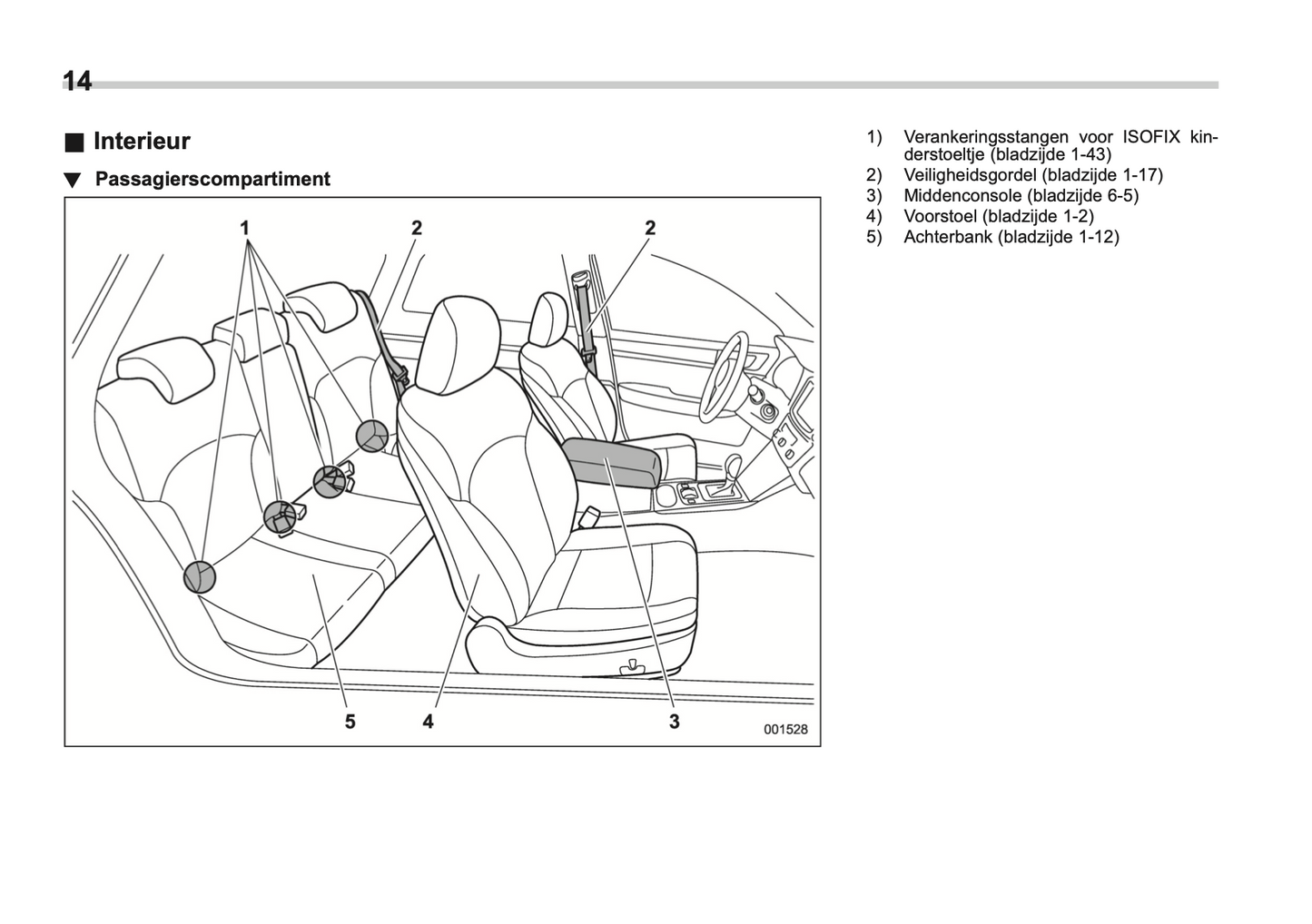 14

■ Interieur

▼ Passagierscompartiment

1
2
2
5
4
3
001528

1) Verankeringsstangen voor ISOFIX kinderstoeltje (bladzijde 1-43)
2) Veiligheidsgordel (bladzijde 1-17)
3) Middenconsole (bladzijde 6-5)
4) Voorstoel (bladzijde 1-2)
5) Achterbank (bladzijde 1-12)