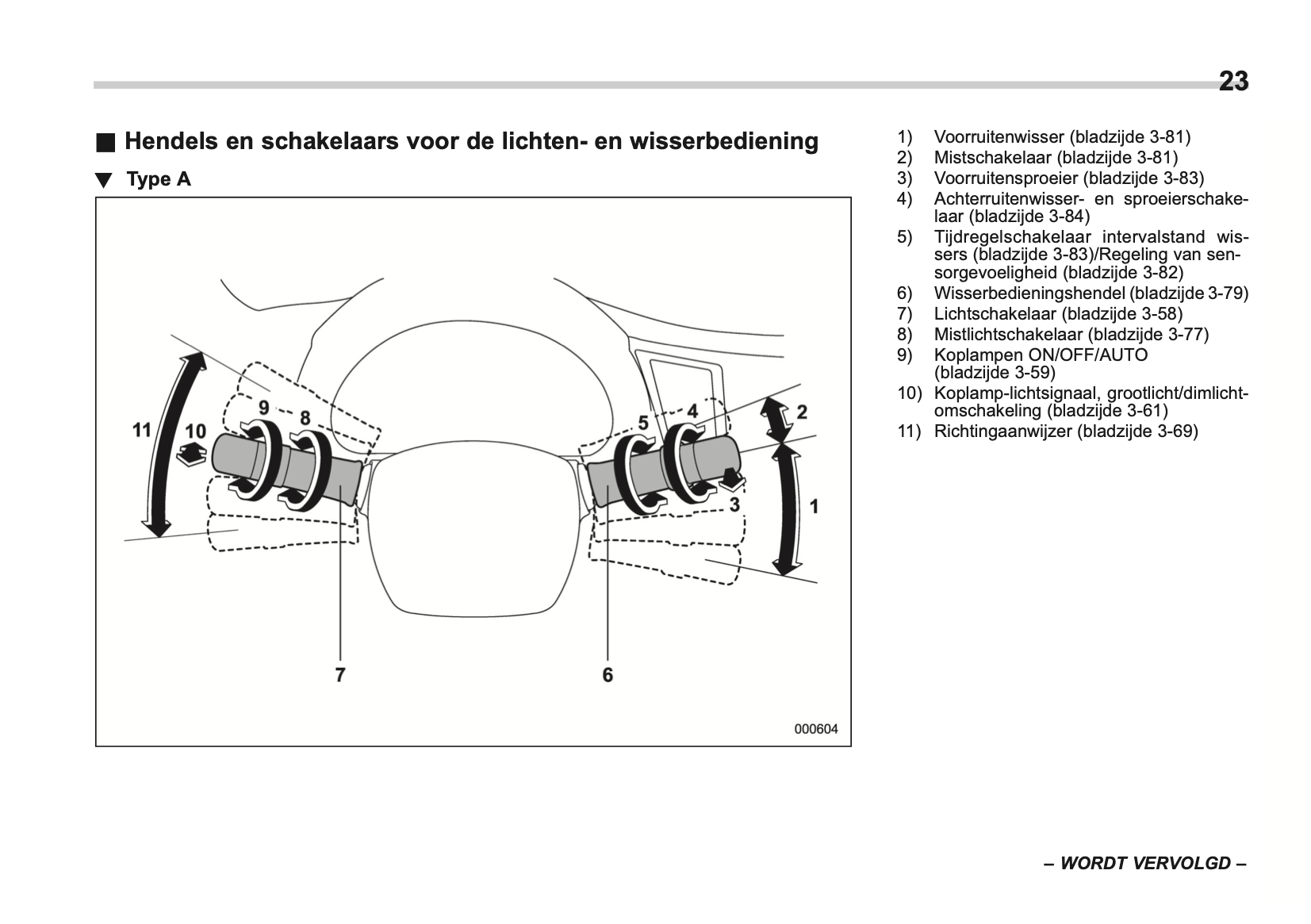 23

■ Hendels en schakelaars voor de lichten- en wisserbediening

▼ Type A

11
10
9
8
5
4
2
3
1
7
6
000604

1) Voorruitenwisser (bladzijde 3-81)
2) Mistschakelaar (bladzijde 3-81)
3) Voorruitensproeier (bladzijde 3-83)
4) Achterruitenwisser- en sproeierschakelaar (bladzijde 3-84)
5) Tijdregelschakelaar intervalstand wissers (bladzijde 3-83)/Regeling van sensorgevoeligheid (bladzijde 3-82)
6) Wisserbedieningshendel (bladzijde 3-79)
7) Lichtschakelaar (bladzijde 3-58)
8) Mistlichtschakelaar (bladzijde 3-77)
9) Koplampen ON/OFF/AUTO (bladzijde 3-59)
10) Koplamp-lichtsignaal, grootlicht/dimlichtomschakeling (bladzijde 3-61)
11) Richtingaanwijzer (bladzijde 3-69)

– WORDT VERVOLGD –