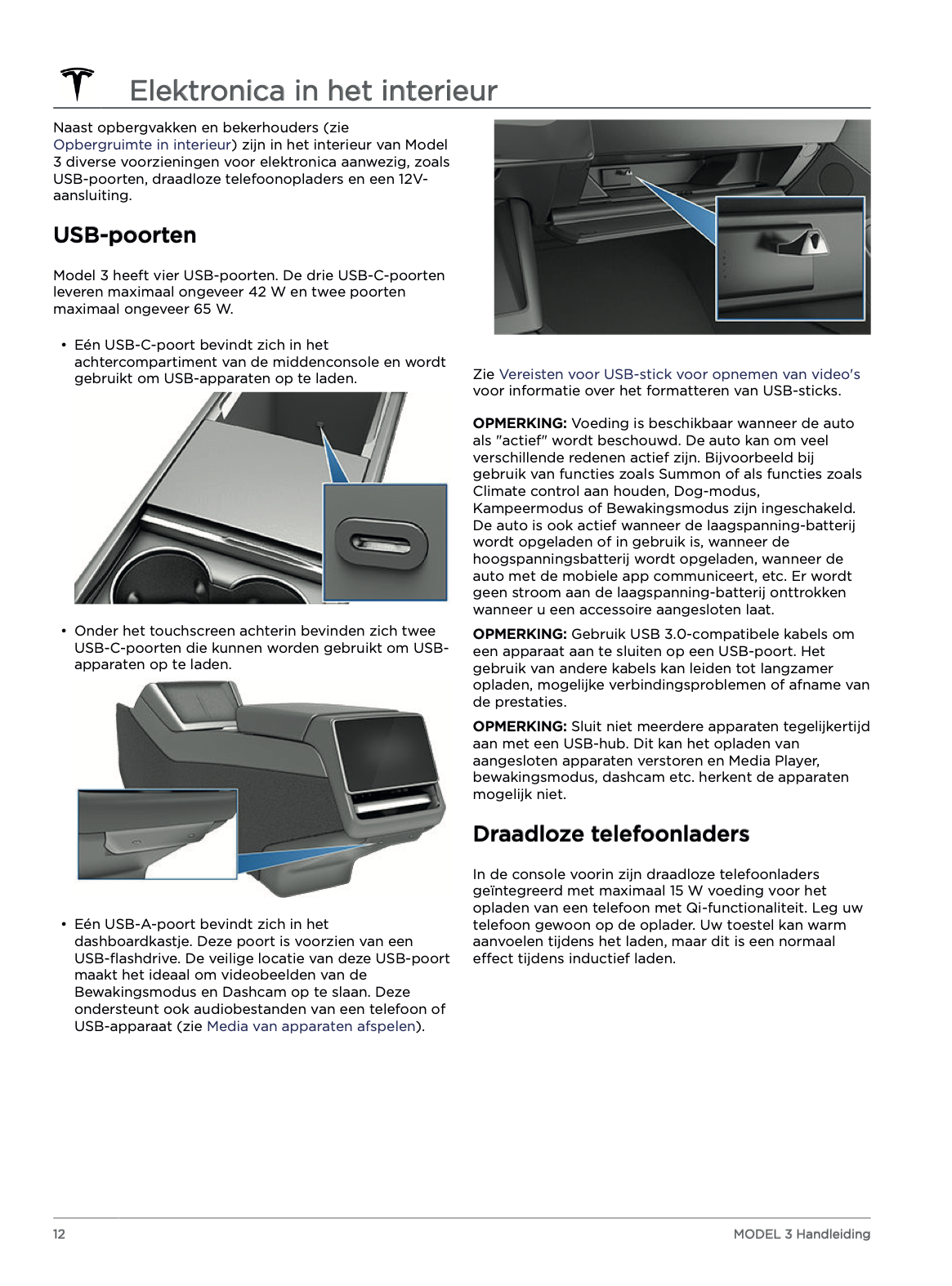 Elektronica in het interieur

Naast opbergvakken en bekerhouders (zie Opbergruimte in interieur) zijn in het interieur van Model 3 diverse voorzieningen voor elektronica aanwezig, zoals USB-poorten, draadloze telefoonopladers en een 12V-aansluiting.

USB-poorten

Model 3 heeft vier USB-poorten. De drie USB-C-poorten leveren maximaal ongeveer 42 W en twee poorten maximaal ongeveer 65 W.

• Eén USB-C-poort bevindt zich in het achtercompartiment van de middenconsole en wordt gebruikt om USB-apparaten op te laden.

• Onder het touchscreen achterin bevinden zich twee USB-C-poorten die kunnen worden gebruikt om USB-apparaten op te laden.

• Eén USB-A-poort bevindt zich in het dashboardkastje. Deze poort is voorzien van een USB-flashdrive. De veilige locatie van deze USB-poort maakt het ideaal om videobeelden van de Bewakingsmodus en Dashcam op te slaan. Deze ondersteunt ook audiobestanden van een telefoon of USB-apparaat (zie Media van apparaten afspelen).

Zie Vereisten voor USB-stick voor opnemen van video's voor informatie over het formatteren van USB-sticks.

OPMERKING: Voeding is beschikbaar wanneer de auto als "actief" wordt beschouwd. De auto kan om veel verschillende redenen actief zijn. Bijvoorbeeld bij gebruik van functies zoals Summon of als functies zoals Climate control aan houden, Dog-modus, Kampeermodus of Bewakingsmodus zijn ingeschakeld. De auto is ook actief wanneer de laagspanning-batterij wordt opgeladen of in gebruik is, wanneer de hoogspanningsbatterij wordt opgeladen, wanneer de auto met de mobiele app communiceert, etc. Er wordt geen stroom aan de laagspanning-batterij onttrokken wanneer u een accessoire aangesloten laat.

OPMERKING: Gebruik USB 3.0-compatibele kabels om een apparaat aan te sluiten op een USB-poort. Het gebruik van andere kabels kan leiden tot langzamer opladen, mogelijke verbindingsproblemen of afname van de prestaties.

OPMERKING: Sluit niet meerdere apparaten tegelijkertijd aan met een USB-hub. Dit kan het opladen van aangesloten apparaten verstoren en Media Player, bewakingsmodus, dashcam etc. herkent de apparaten mogelijk niet.

Draadloze telefoonladers

In de console voorin zijn draadloze telefoonladers geïntegreerd met maximaal 15 W voeding voor het opladen van een telefoon met Qi-functionaliteit. Leg uw telefoon gewoon op de oplader. Uw toestel kan warm aanvoelen tijdens het laden, maar dit is een normaal effect tijdens inductief laden.

12

MODEL 3 Handleiding