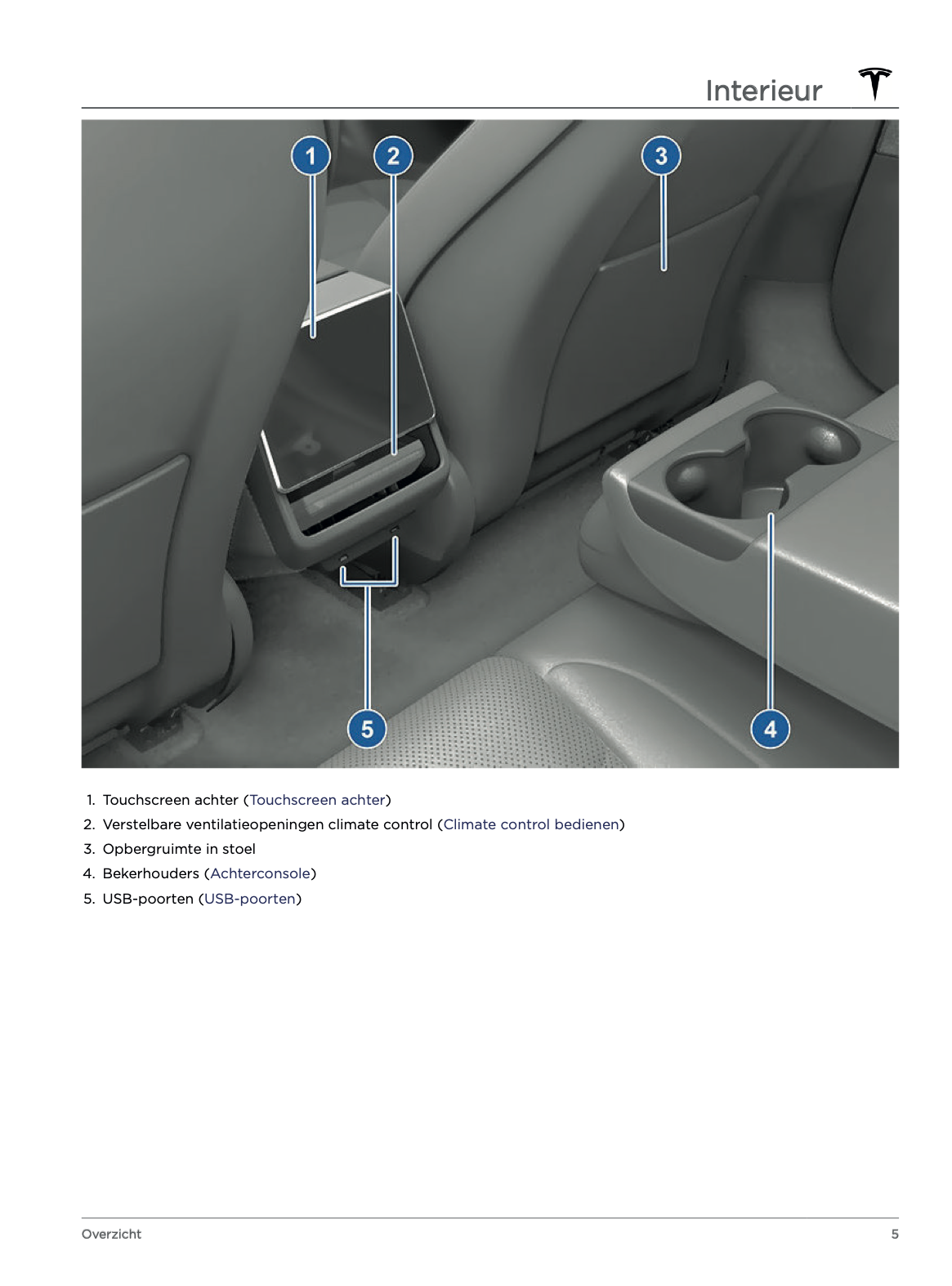 Interieur

1

2

3

5

4

1. Touchscreen achter (Touchscreen achter)
2. Verstelbare ventilatieopeningen climate control (Climate control bedienen)
3. Opbergruimte in stoel
4. Bekerhouders (Achterconsole)
5. USB-poorten (USB-poorten)

Overzicht

5