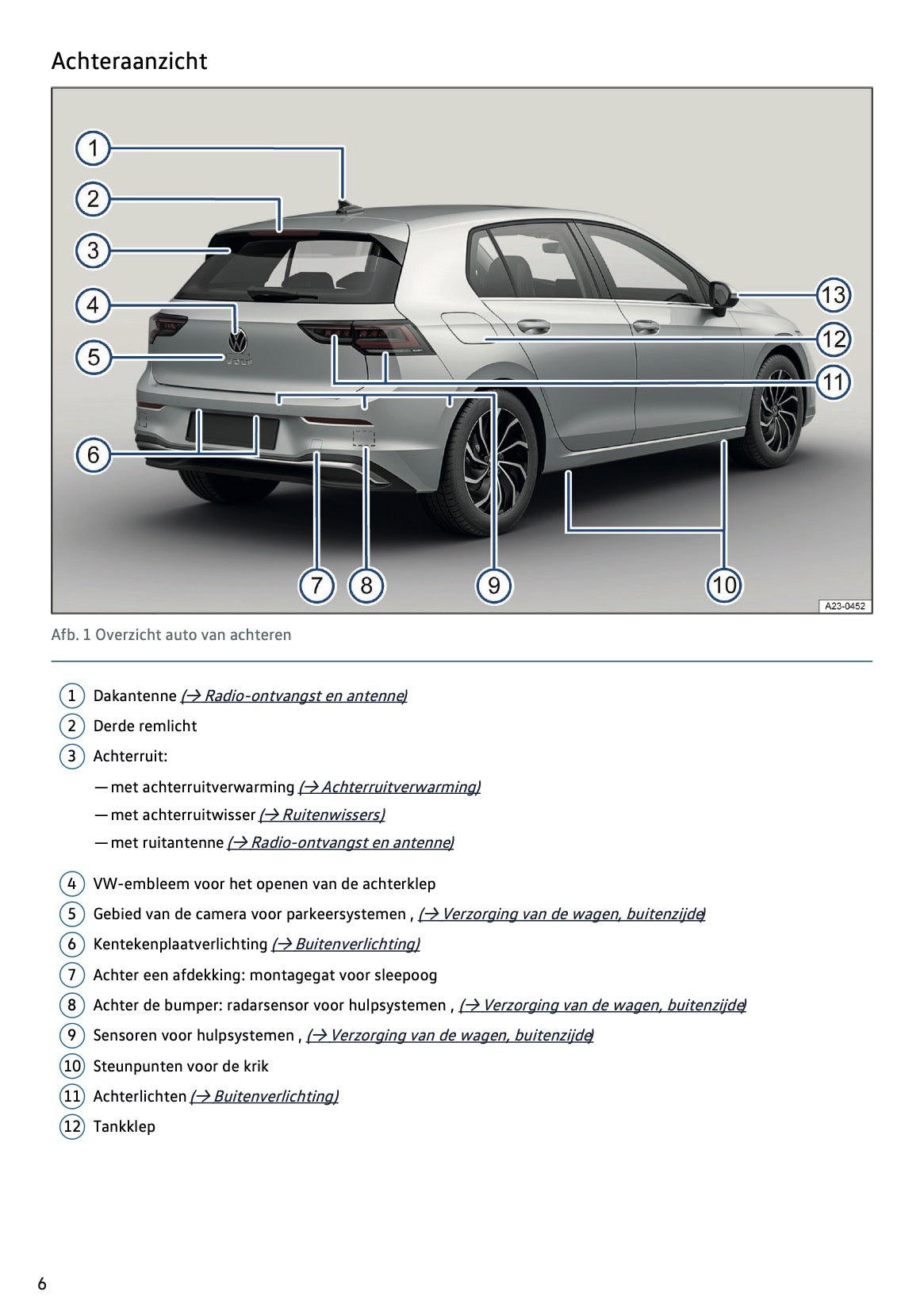 Achteraanzicht

1
2
3
4
5
6
7
8
9
10
11
12
13
A23-0452

Afb. 1 Overzicht auto van achteren

1 Dakantenne (→ Radio-ontvangst en antenne)

2 Derde remlicht

3 Achterruit:

— met achterruitverwarming (→ Achterruitverwarming)

— met achterruitwisser (→ Ruitenwissers)

— met ruitantenne (→ Radio-ontvangst en antenne)

4 VW-embleem voor het openen van de achterklep

5 Gebied van de camera voor parkeersystemen , (→ Verzorging van de wagen, buitenzijde)

6 Kentekenplaatverlichting (→ Buitenverlichting)

7 Achter een afdekking: montagegat voor sleepoog

8 Achter de bumper: radarsensor voor hulpsystemen , (→ Verzorging van de wagen, buitenzijde)

9 Sensoren voor hulpsystemen , (→ Verzorging van de wagen, buitenzijde)

10 Steunpunten voor de krik

11 Achterlichten (→ Buitenverlichting)

12 Tankklep

6