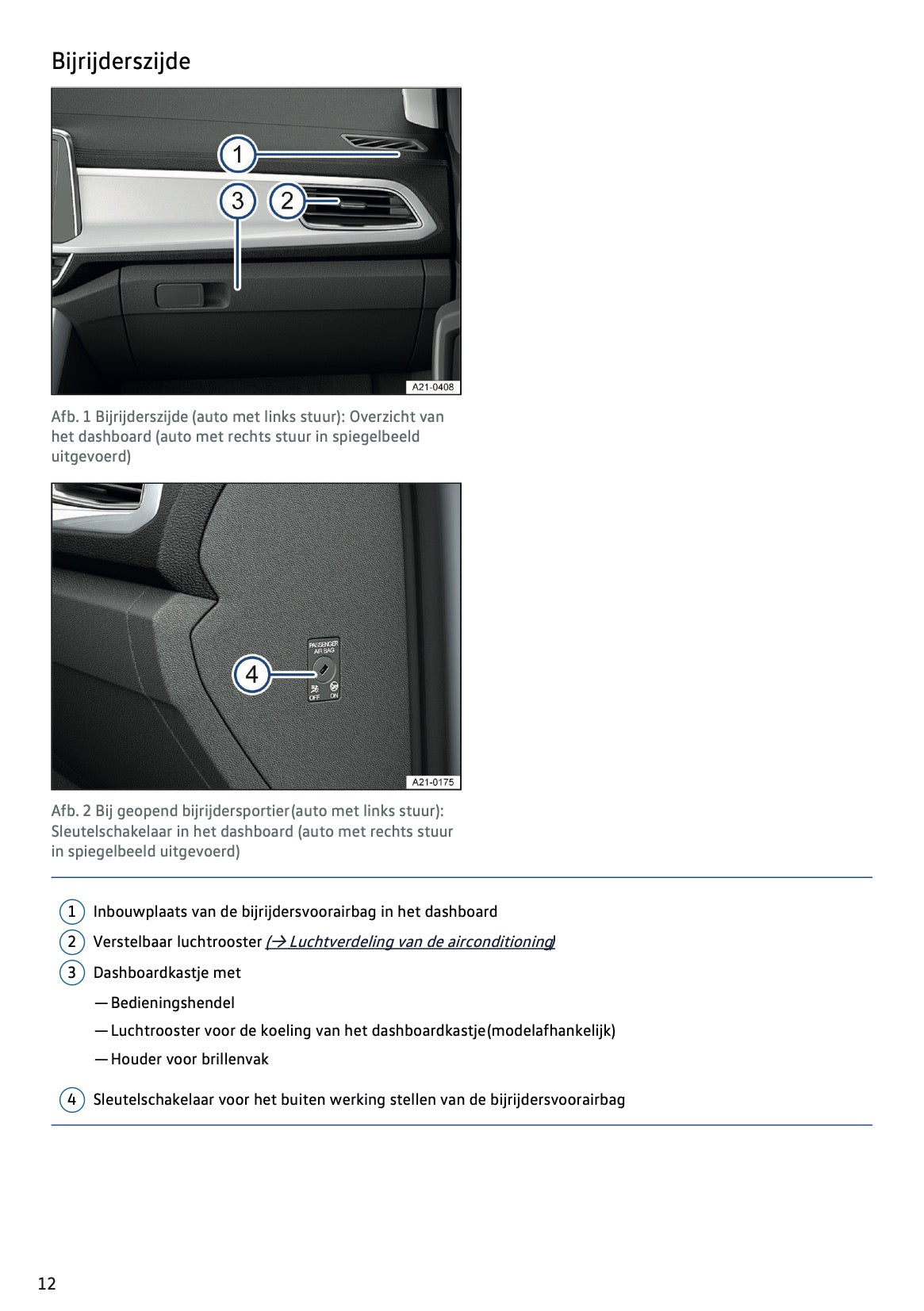 Bijrijderszijde

1
3
2
A21-0408

Afb. 1 Bijrijderszijde (auto met links stuur): Overzicht van het dashboard (auto met rechts stuur in spiegelbeeld uitgevoerd)

PASSENGER AIR BAG
4
OFF ON
A21-0175

Afb. 2 Bij geopend bijrijdersportier(auto met links stuur): Sleutelschakelaar in het dashboard (auto met rechts stuur in spiegelbeeld uitgevoerd)

1 Inbouwplaats van de bijrijdersvoorairbag in het dashboard
2 Verstelbaar luchtrooster (→ Luchtverdeling van de airconditioning)
3 Dashboardkastje met
— Bedieningshendel
— Luchtrooster voor de koeling van het dashboardkastje(modelafhankelijk)
— Houder voor brillenvak
4 Sleutelschakelaar voor het buiten werking stellen van de bijrijdersvoorairbag

12