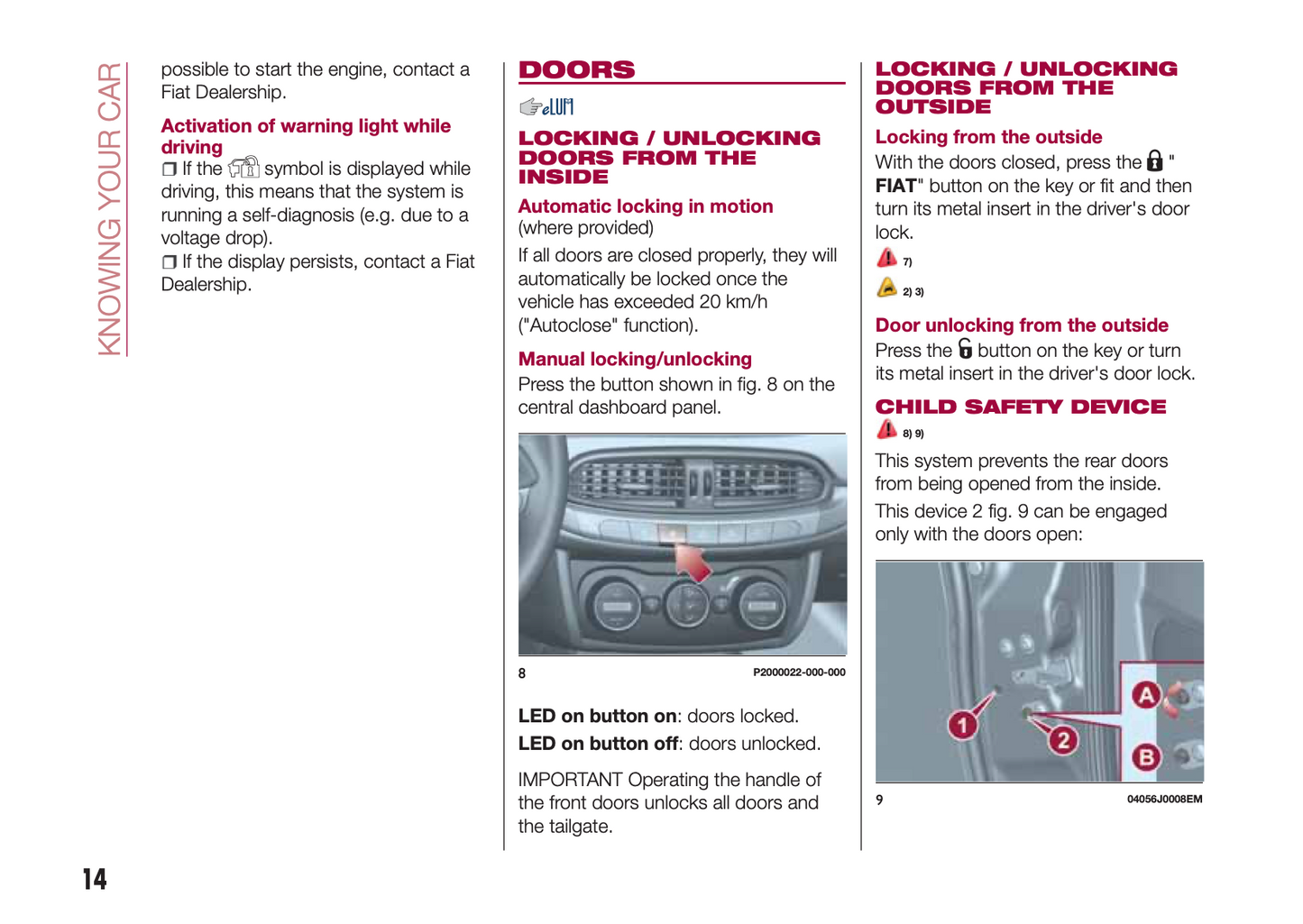 KNOWING YOUR CAR

possible to start the engine, contact a Fiat Dealership.

Activation of warning light while driving

❒ If the symbol is displayed while driving, this means that the system is running a self-diagnosis (e.g. due to a voltage drop).

❒ If the display persists, contact a Fiat Dealership.

DOORS

eLUM

LOCKING / UNLOCKING DOORS FROM THE INSIDE

Automatic locking in motion
(where provided)

If all doors are closed properly, they will automatically be locked once the vehicle has exceeded 20 km/h ("Autoclose" function).

Manual locking/unlocking

Press the button shown in fig. 8 on the central dashboard panel.

8 P2000022-000-000

LED on button on: doors locked.

LED on button off: doors unlocked.

IMPORTANT Operating the handle of the front doors unlocks all doors and the tailgate.

LOCKING / UNLOCKING DOORS FROM THE OUTSIDE

Locking from the outside

With the doors closed, press the " FIAT" button on the key or fit and then turn its metal insert in the driver's door lock.

7)

2) 3)

Door unlocking from the outside

Press the button on the key or turn its metal insert in the driver's door lock.

CHILD SAFETY DEVICE

8) 9)

This system prevents the rear doors from being opened from the inside.

This device 2 fig. 9 can be engaged only with the doors open:

1 2 A B

9 04056J0008EM

14