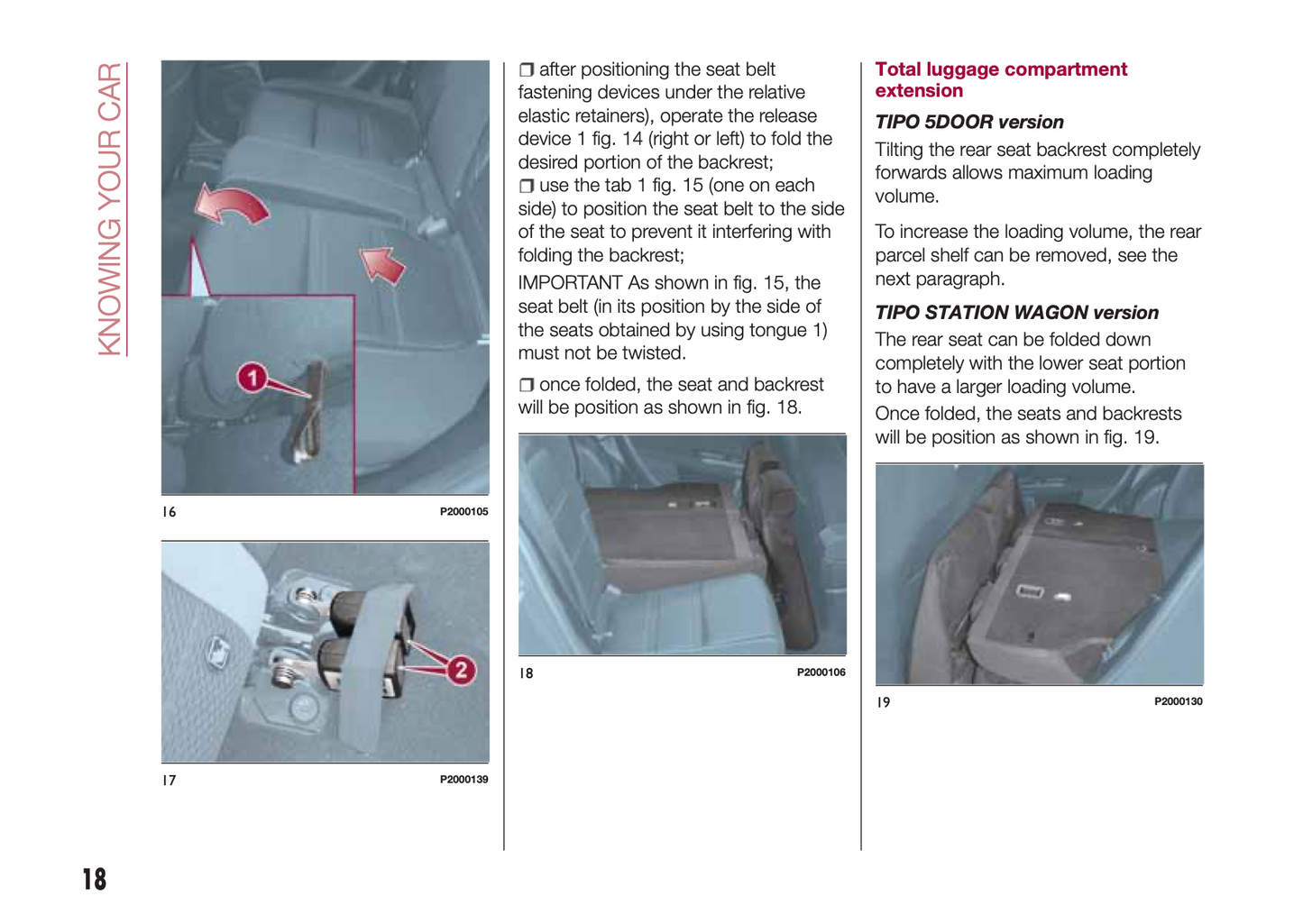 KNOWING YOUR CAR

1

16 P2000105

2

17 P2000139

❒ after positioning the seat belt fastening devices under the relative elastic retainers), operate the release device 1 fig. 14 (right or left) to fold the desired portion of the backrest;
❒ use the tab 1 fig. 15 (one on each side) to position the seat belt to the side of the seat to prevent it interfering with folding the backrest;

IMPORTANT As shown in fig. 15, the seat belt (in its position by the side of the seats obtained by using tongue 1) must not be twisted.

❒ once folded, the seat and backrest will be position as shown in fig. 18.

18 P2000106

Total luggage compartment extension

TIPO 5DOOR version

Tilting the rear seat backrest completely forwards allows maximum loading volume.

To increase the loading volume, the rear parcel shelf can be removed, see the next paragraph.

TIPO STATION WAGON version

The rear seat can be folded down completely with the lower seat portion to have a larger loading volume.

Once folded, the seats and backrests will be position as shown in fig. 19.

19 P2000130

18