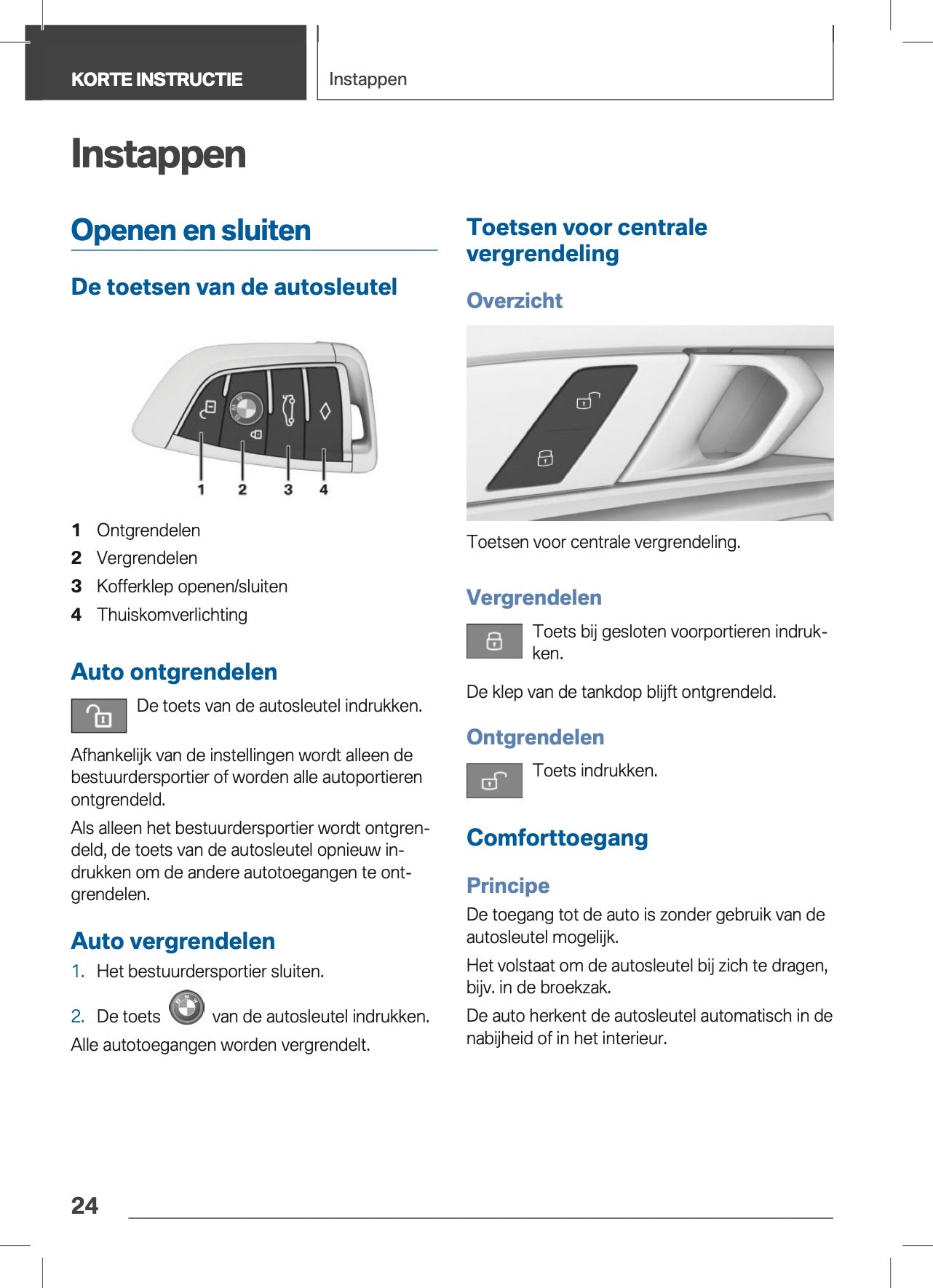 KORTE INSTRUCTIE

Instappen

Instappen

Openen en sluiten

De toetsen van de autosleutel

1 2 3 4

1 Ontgrendelen
2 Vergrendelen
3 Kofferklep openen/sluiten
4 Thuiskomverlichting

Auto ontgrendelen

De toets van de autosleutel indrukken.

Afhankelijk van de instellingen wordt alleen de bestuurdersportier of worden alle autoportieren ontgrendeld.

Als alleen het bestuurdersportier wordt ontgrendeld, de toets van de autosleutel opnieuw indrukken om de andere autotoegangen te ontgrendelen.

Auto vergrendelen

1. Het bestuurdersportier sluiten.
2. De toets van de autosleutel indrukken.

Alle autotoegangen worden vergrendelt.

Toetsen voor centrale vergrendeling

Overzicht

Toetsen voor centrale vergrendeling.

Vergrendelen

Toets bij gesloten voorportieren indrukken.

De klep van de tankdop blijft ontgrendeld.

Ontgrendelen

Toets indrukken.

Comforttoegang

Principe

De toegang tot de auto is zonder gebruik van de autosleutel mogelijk.

Het volstaat om de autosleutel bij zich te dragen, bijv. in de broekzak.

De auto herkent de autosleutel automatisch in de nabijheid of in het interieur.

24