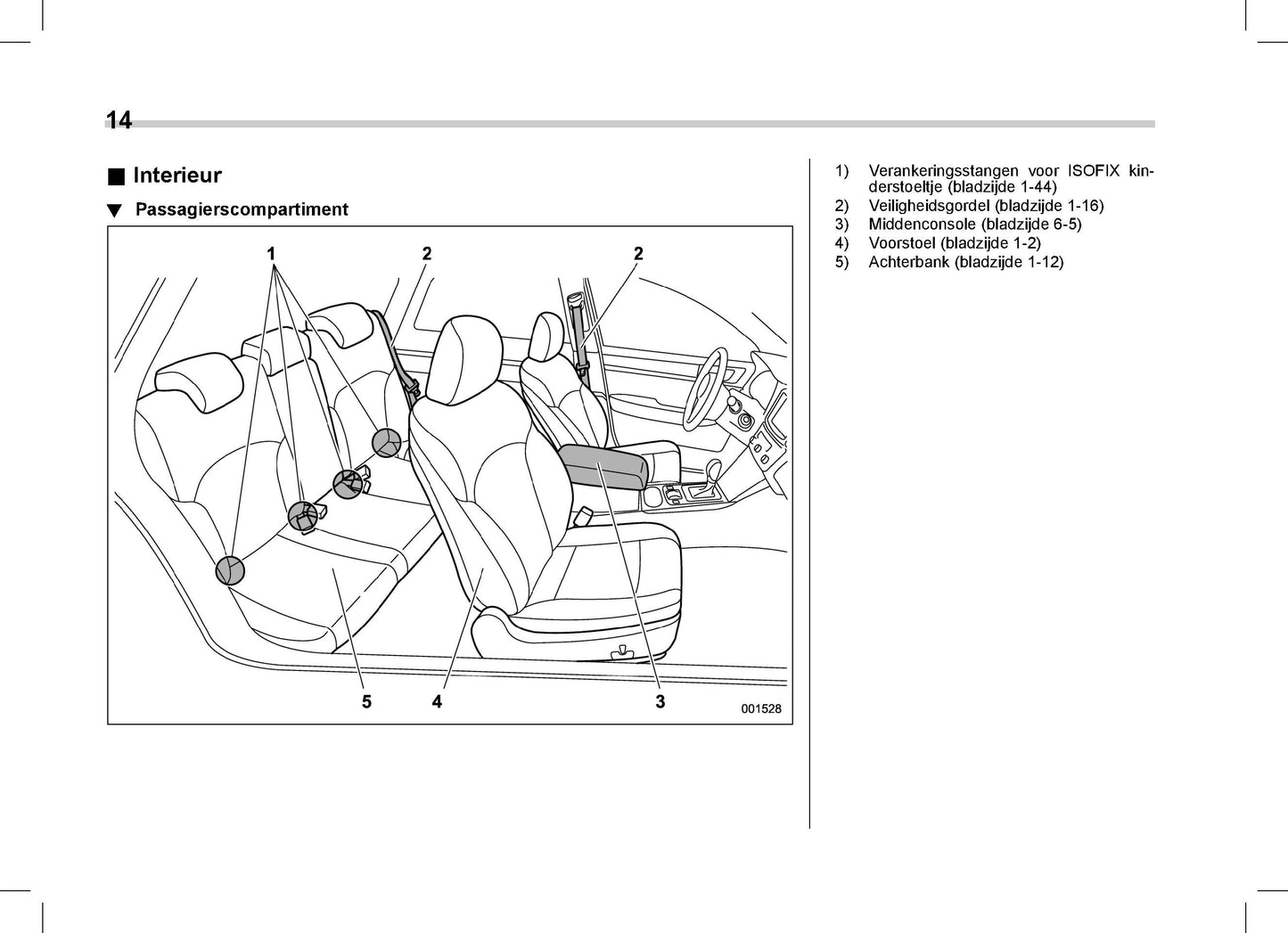 14

■ Interieur

▼ Passagierscompartiment

1

2

2

5

4

3

001528

1) Verankeringsstangen voor ISOFIX kinderstoeltje (bladzijde 1-44)
2) Veiligheidsgordel (bladzijde 1-16)
3) Middenconsole (bladzijde 6-5)
4) Voorstoel (bladzijde 1-2)
5) Achterbank (bladzijde 1-12)