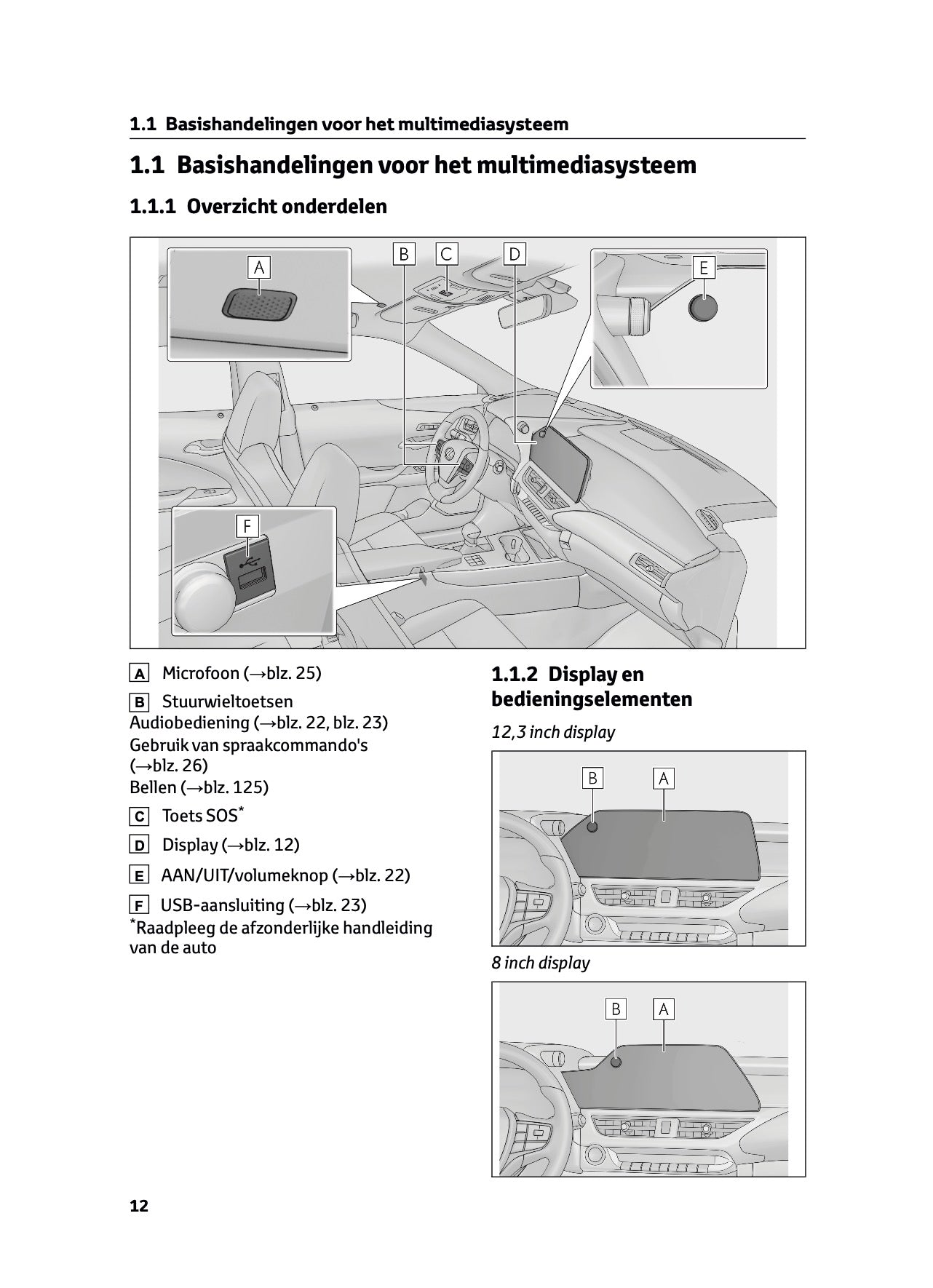 1.1 Basishandelingen voor het multimediasysteem

1.1 Basishandelingen voor het multimediasysteem

1.1.1 Overzicht onderdelen

A B C D E F

A Microfoon (→blz. 25)

B Stuurwieltoetsen
Audiobediening (→blz. 22, blz. 23)
Gebruik van spraakcommando's (→blz. 26)
Bellen (→blz. 125)

C Toets SOS*

D Display (→blz. 12)

E AAN/UIT/volumeknop (→blz. 22)

F USB-aansluiting (→blz. 23)
*Raadpleeg de afzonderlijke handleiding van de auto

1.1.2 Display en bedieningselementen

12,3 inch display

B A

8 inch display

B A

12