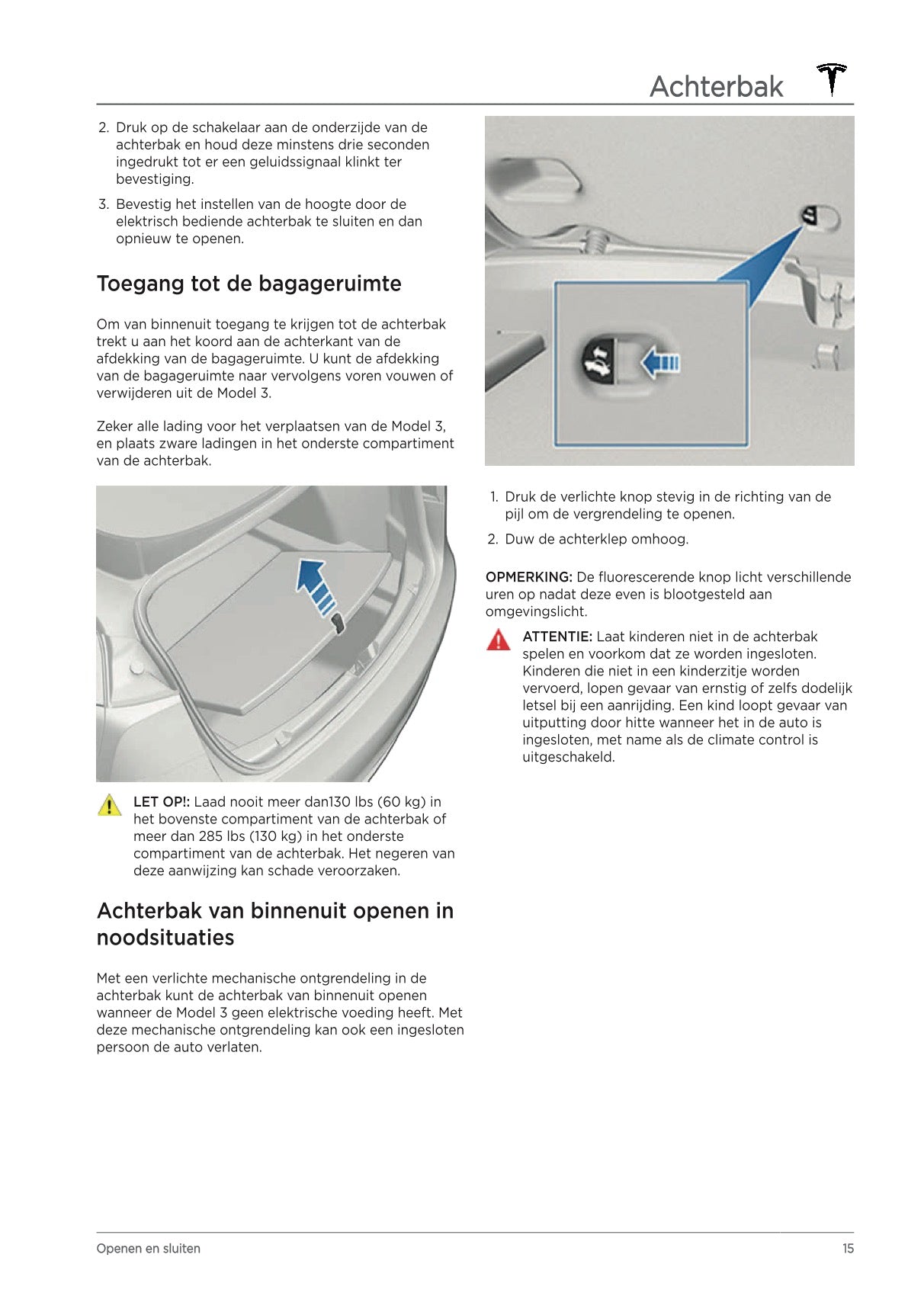 Achterbak

2. Druk op de schakelaar aan de onderzijde van de achterbak en houd deze minstens drie seconden ingedrukt tot er een geluidssignaal klinkt ter bevestiging.

3. Bevestig het instellen van de hoogte door de elektrisch bediende achterbak te sluiten en dan opnieuw te openen.

Toegang tot de bagageruimte

Om van binnenuit toegang te krijgen tot de achterbak trekt u aan het koord aan de achterkant van de afdekking van de bagageruimte. U kunt de afdekking van de bagageruimte naar vervolgens voren vouwen of verwijderen uit de Model 3.

Zeker alle lading voor het verplaatsen van de Model 3, en plaats zware ladingen in het onderste compartiment van de achterbak.

LET OP!: Laad nooit meer dan130 lbs (60 kg) in het bovenste compartiment van de achterbak of meer dan 285 lbs (130 kg) in het onderste compartiment van de achterbak. Het negeren van deze aanwijzing kan schade veroorzaken.

Achterbak van binnenuit openen in noodsituaties

Met een verlichte mechanische ontgrendeling in de achterbak kunt de achterbak van binnenuit openen wanneer de Model 3 geen elektrische voeding heeft. Met deze mechanische ontgrendeling kan ook een ingesloten persoon de auto verlaten.

1. Druk de verlichte knop stevig in de richting van de pijl om de vergrendeling te openen.

2. Duw de achterklep omhoog.

OPMERKING: De fluorescerende knop licht verschillende uren op nadat deze even is blootgesteld aan omgevingslicht.

ATTENTIE: Laat kinderen niet in de achterbak spelen en voorkom dat ze worden ingesloten. Kinderen die niet in een kinderzitje worden vervoerd, lopen gevaar van ernstig of zelfs dodelijk letsel bij een aanrijding. Een kind loopt gevaar van uitputting door hitte wanneer het in de auto is ingesloten, met name als de climate control is uitgeschakeld.

Openen en sluiten

15