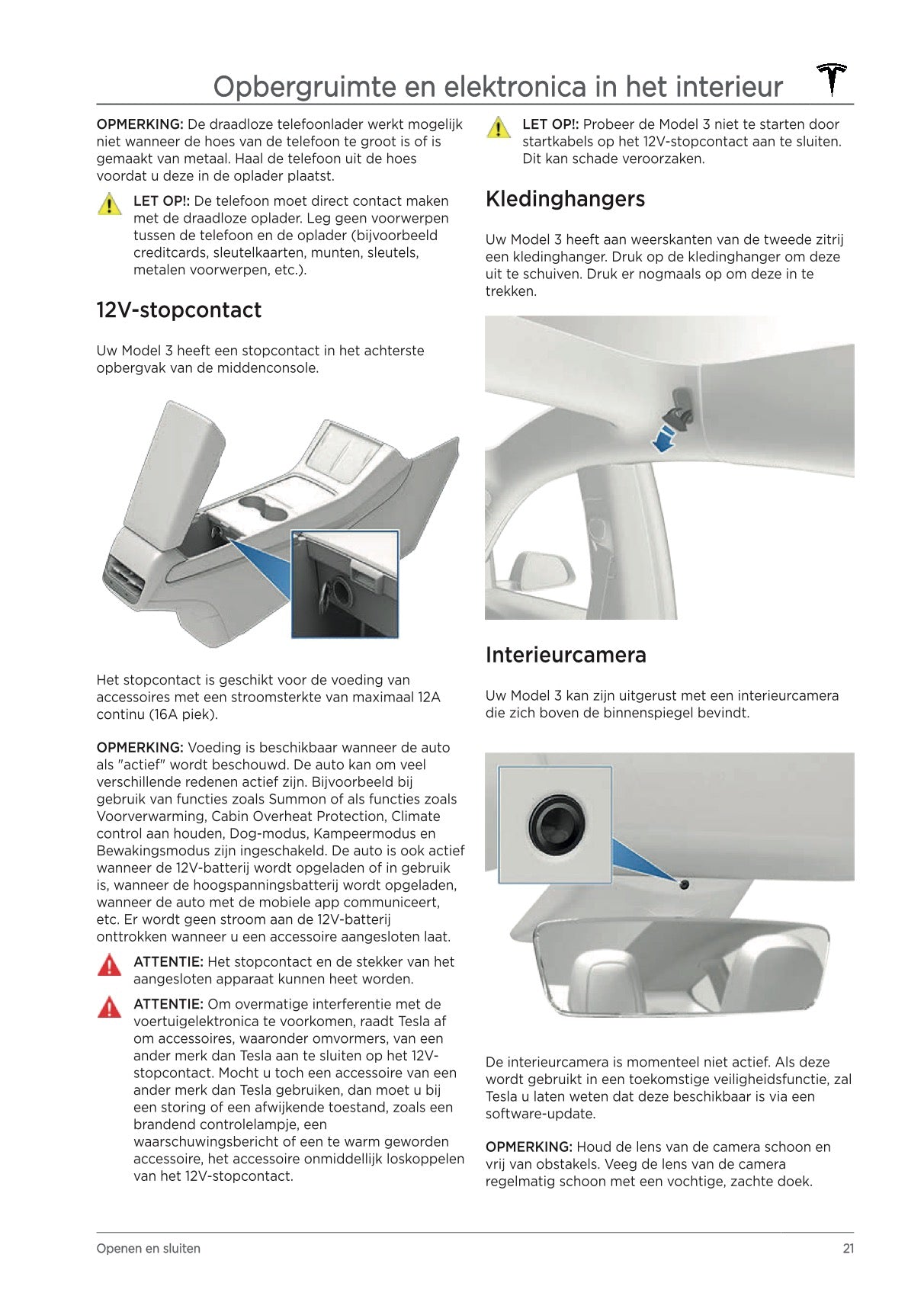 Opbergruimte en elektronica in het interieur

OPMERKING: De draadloze telefoonlader werkt mogelijk niet wanneer de hoes van de telefoon te groot is of is gemaakt van metaal. Haal de telefoon uit de hoes voordat u deze in de oplader plaatst.

LET OP!: De telefoon moet direct contact maken met de draadloze oplader. Leg geen voorwerpen tussen de telefoon en de oplader (bijvoorbeeld creditcards, sleutelkaarten, munten, sleutels, metalen voorwerpen, etc.).

12V-stopcontact

Uw Model 3 heeft een stopcontact in het achterste opbergvak van de middenconsole.

Het stopcontact is geschikt voor de voeding van accessoires met een stroomsterkte van maximaal 12A continu (16A piek).

OPMERKING: Voeding is beschikbaar wanneer de auto als "actief" wordt beschouwd. De auto kan om veel verschillende redenen actief zijn. Bijvoorbeeld bij gebruik van functies zoals Summon of als functies zoals Voorverwarming, Cabin Overheat Protection, Climate control aan houden, Dog-modus, Kampeermodus en Bewakingsmodus zijn ingeschakeld. De auto is ook actief wanneer de 12V-batterij wordt opgeladen of in gebruik is, wanneer de hoogspanningsbatterij wordt opgeladen, wanneer de auto met de mobiele app communiceert, etc. Er wordt geen stroom aan de 12V-batterij onttrokken wanneer u een accessoire aangesloten laat.

ATTENTIE: Het stopcontact en de stekker van het aangesloten apparaat kunnen heet worden.

ATTENTIE: Om overmatige interferentie met de voertuigelektronica te voorkomen, raadt Tesla af om accessoires, waaronder omvormers, van een ander merk dan Tesla aan te sluiten op het 12V-stopcontact. Mocht u toch een accessoire van een ander merk dan Tesla gebruiken, dan moet u bij een storing of een afwijkende toestand, zoals een brandend controlelampje, een waarschuwingsbericht of een te warm geworden accessoire, het accessoire onmiddellijk loskoppelen van het 12V-stopcontact.

LET OP!: Probeer de Model 3 niet te starten door startkabels op het 12V-stopcontact aan te sluiten. Dit kan schade veroorzaken.

Kledinghangers

Uw Model 3 heeft aan weerskanten van de tweede zitrij een kledinghanger. Druk op de kledinghanger om deze uit te schuiven. Druk er nogmaals op om deze in te trekken.

Interieurcamera

Uw Model 3 kan zijn uitgerust met een interieurcamera die zich boven de binnenspiegel bevindt.

De interieurcamera is momenteel niet actief. Als deze wordt gebruikt in een toekomstige veiligheidsfunctie, zal Tesla u laten weten dat deze beschikbaar is via een software-update.

OPMERKING: Houd de lens van de camera schoon en vrij van obstakels. Veeg de lens van de camera regelmatig schoon met een vochtige, zachte doek.

Openen en sluiten 21