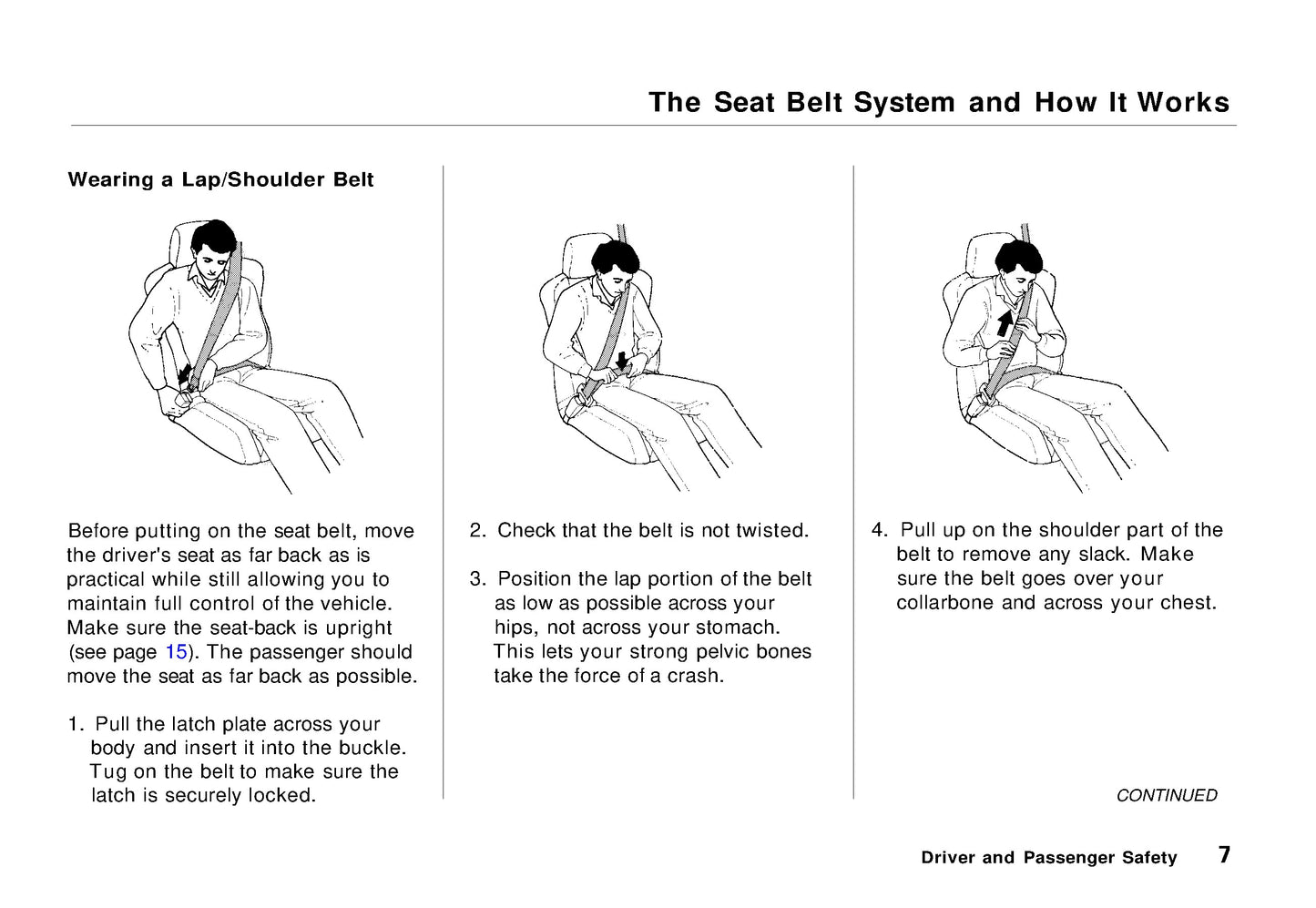 The Seat Belt System and How It Works

Wearing a Lap/Shoulder Belt

Before putting on the seat belt, move the driver's seat as far back as is practical while still allowing you to maintain full control of the vehicle. Make sure the seat-back is upright (see page 15). The passenger should move the seat as far back as possible.

1. Pull the latch plate across your body and insert it into the buckle. Tug on the belt to make sure the latch is securely locked.

2. Check that the belt is not twisted.

3. Position the lap portion of the belt as low as possible across your hips, not across your stomach. This lets your strong pelvic bones take the force of a crash.

4. Pull up on the shoulder part of the belt to remove any slack. Make sure the belt goes over your collarbone and across your chest.

CONTINUED

Driver and Passenger Safety 7