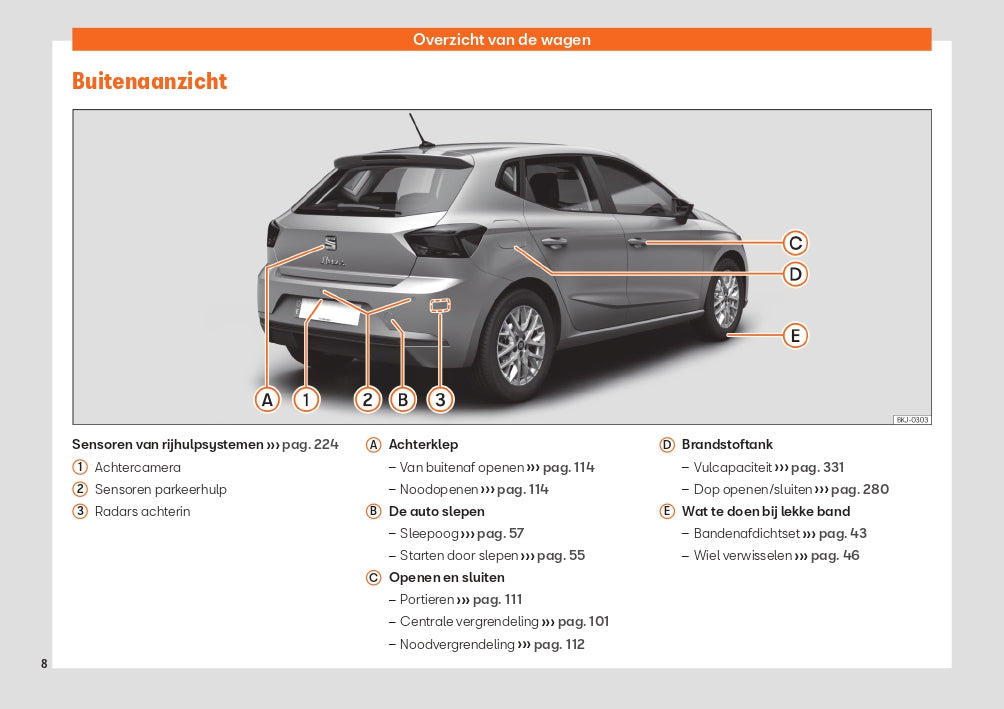 Overzicht van de wagen

Buitenaanzicht

C
D
E
A 1 2 B 3

BKJ-0303

Sensoren van rijhulpsystemen ››› pag. 224
1 Achtercamera
2 Sensoren parkeerhulp
3 Radars achterin

A Achterklep
– Van buitenaf openen ››› pag. 114
– Noodopenen ››› pag. 114
B De auto slepen
– Sleepoog ››› pag. 57
– Starten door slepen ››› pag. 55
C Openen en sluiten
– Portieren ››› pag. 111
– Centrale vergrendeling ››› pag. 101
– Noodvergrendeling ››› pag. 112

D Brandstoftank
– Vulcapaciteit ››› pag. 331
– Dop openen/sluiten ››› pag. 280
E Wat te doen bij lekke band
– Bandenafdichtset ››› pag. 43
– Wiel verwisselen ››› pag. 46

8