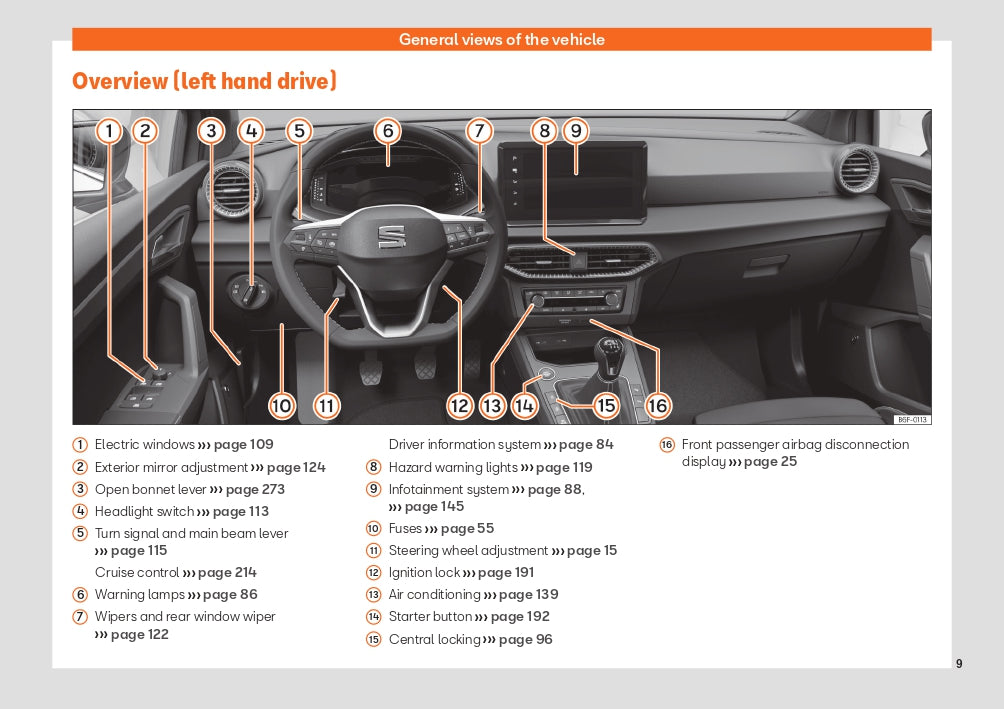 General views of the vehicle

Overview (left hand drive)

1 2 3 4 5 6 7 8 9

10 11 12 13 14 15 16

B6F-0113

1 Electric windows ››› page 109
2 Exterior mirror adjustment ››› page 124
3 Open bonnet lever ››› page 273
4 Headlight switch ››› page 113
5 Turn signal and main beam lever ››› page 115
Cruise control ››› page 214
6 Warning lamps ››› page 86
7 Wipers and rear window wiper ››› page 122

Driver information system ››› page 84
8 Hazard warning lights ››› page 119
9 Infotainment system ››› page 88, ››› page 145
10 Fuses ››› page 55
11 Steering wheel adjustment ››› page 15
12 Ignition lock ››› page 191
13 Air conditioning ››› page 139
14 Starter button ››› page 192
15 Central locking ››› page 96

16 Front passenger airbag disconnection display ››› page 25

9