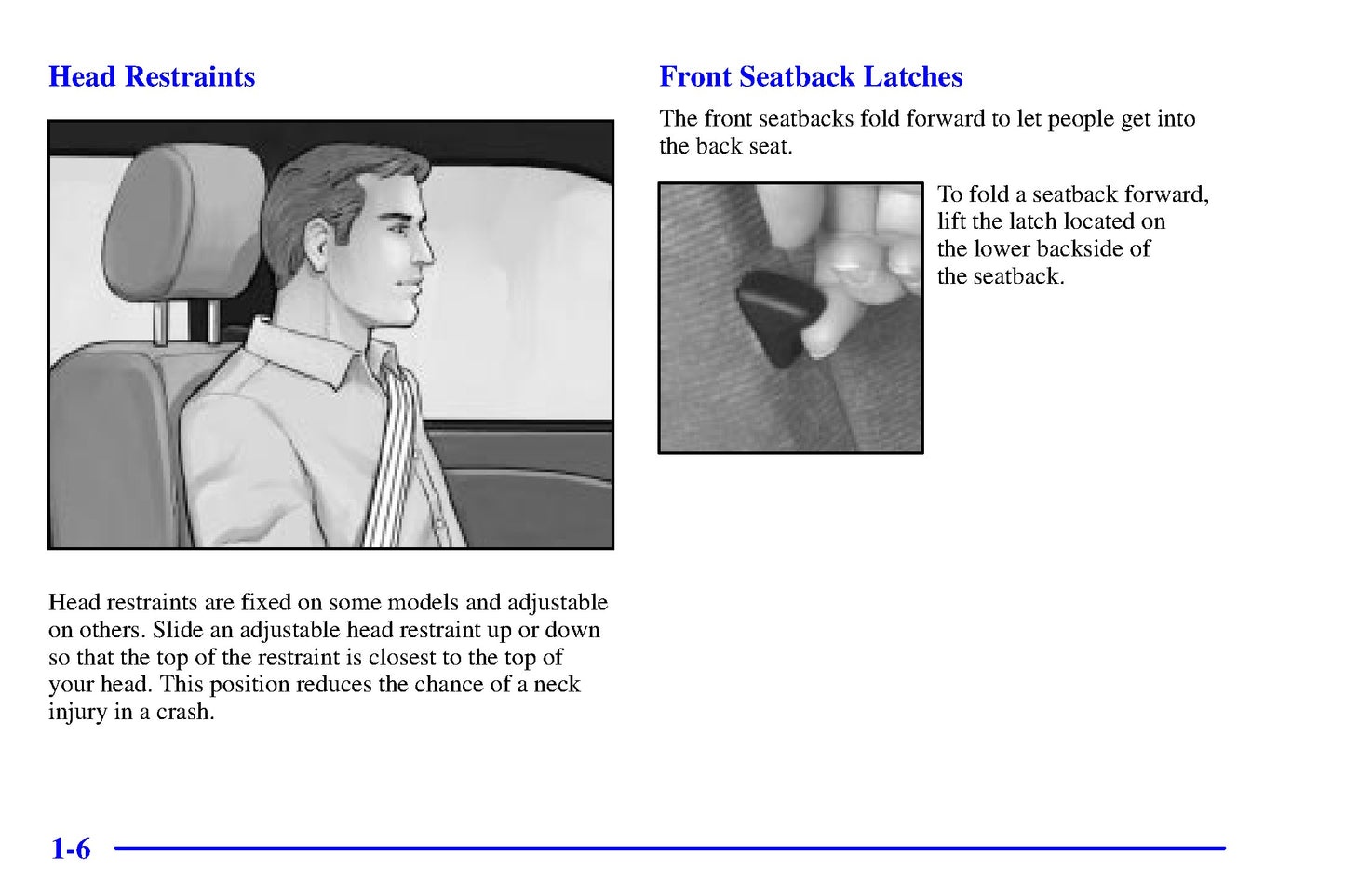 Head Restraints

Head restraints are fixed on some models and adjustable on others. Slide an adjustable head restraint up or down so that the top of the restraint is closest to the top of your head. This position reduces the chance of a neck injury in a crash.

Front Seatback Latches

The front seatbacks fold forward to let people get into the back seat.

To fold a seatback forward, lift the latch located on the lower backside of the seatback.

1-6