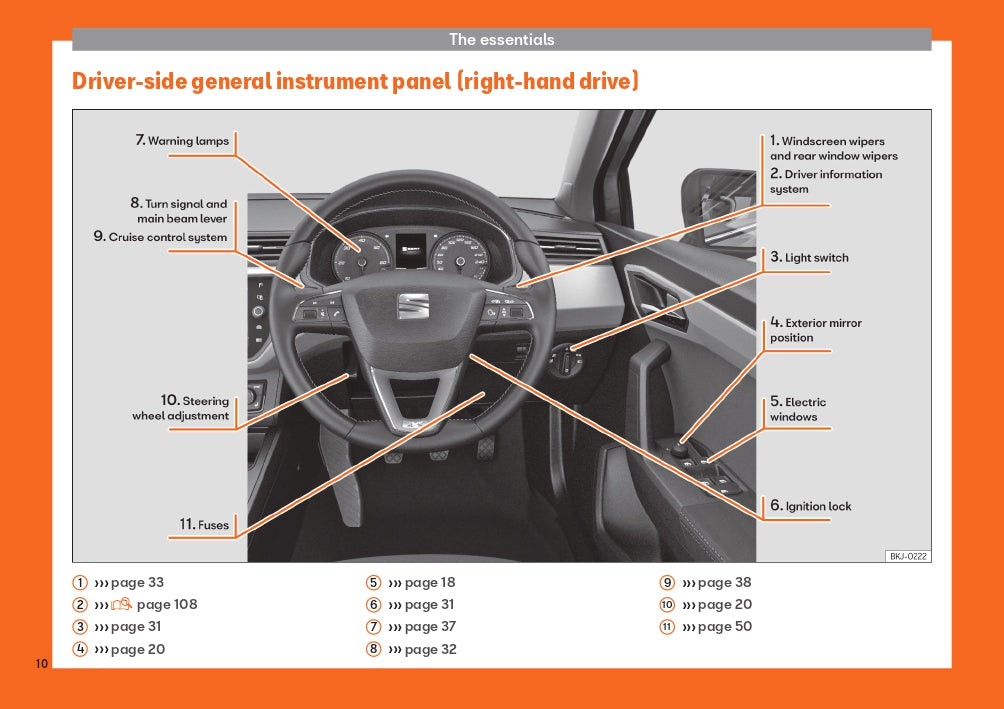 The essentials

Driver-side general instrument panel (right-hand drive)

7. Warning lamps

8. Turn signal and main beam lever

9. Cruise control system

10. Steering wheel adjustment

11. Fuses

1. Windscreen wipers and rear window wipers

2. Driver information system

3. Light switch

4. Exterior mirror position

5. Electric windows

6. Ignition lock

BKJ-0222

① ››› page 33
② ››› page 108
③ ››› page 31
④ ››› page 20

⑤ ››› page 18
⑥ ››› page 31
⑦ ››› page 37
⑧ ››› page 32

⑨ ››› page 38
⑩ ››› page 20
⑪ ››› page 50

10