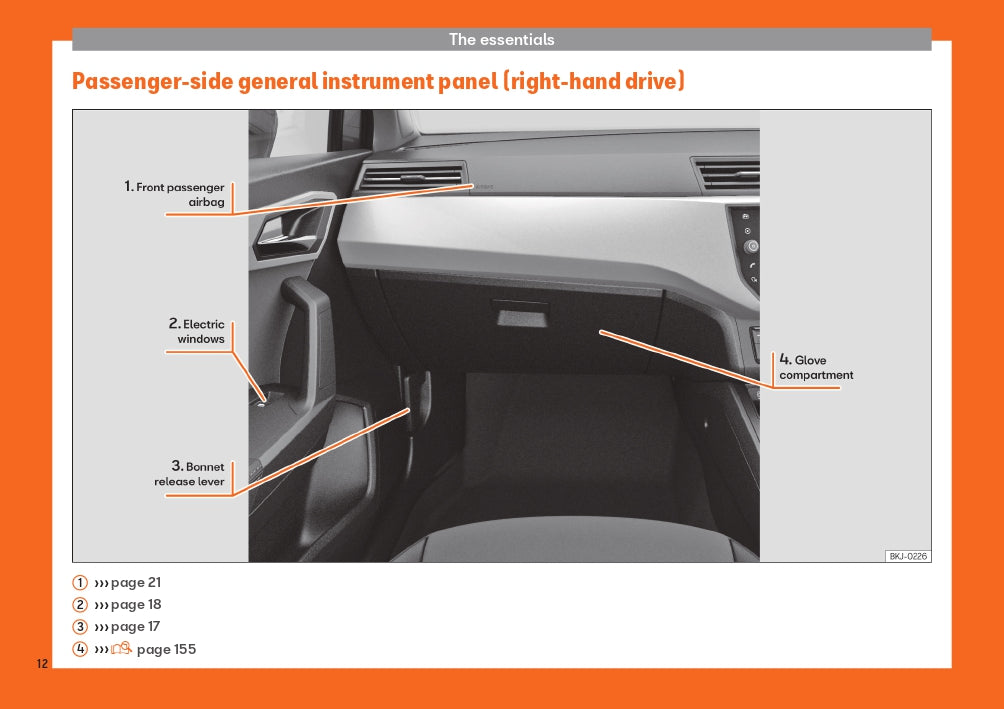 The essentials

Passenger-side general instrument panel (right-hand drive)

1. Front passenger airbag

2. Electric windows

3. Bonnet release lever

4. Glove compartment

BKJ-0226

1 ››› page 21
2 ››› page 18
3 ››› page 17
4 ››› page 155

12