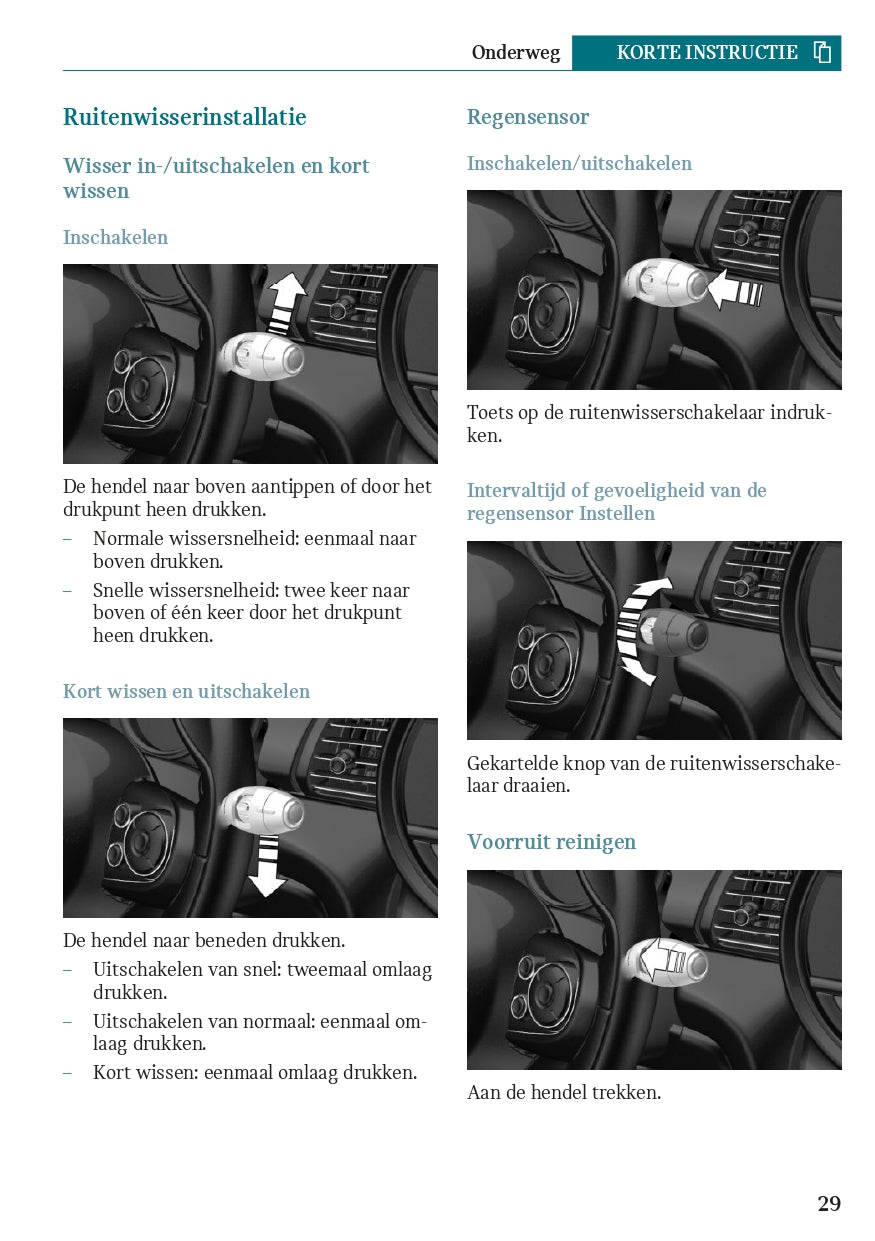 Onderweg KORTE INSTRUCTIE

Ruitenwisserinstallatie

Wisser in-/uitschakelen en kort wissen

Inschakelen

De hendel naar boven aantippen of door het drukpunt heen drukken.

– Normale wissersnelheid: eenmaal naar boven drukken.

– Snelle wissersnelheid: twee keer naar boven of één keer door het drukpunt heen drukken.

Kort wissen en uitschakelen

De hendel naar beneden drukken.

– Uitschakelen van snel: tweemaal omlaag drukken.

– Uitschakelen van normaal: eenmaal omlaag drukken.

– Kort wissen: eenmaal omlaag drukken.

Regensensor

Inschakelen/uitschakelen

Toets op de ruitenwisserschakelaar indrukken.

Intervaltijd of gevoeligheid van de regensensor Instellen

Gekartelde knop van de ruitenwisserschakelaar draaien.

Voorruit reinigen

Aan de hendel trekken.

29