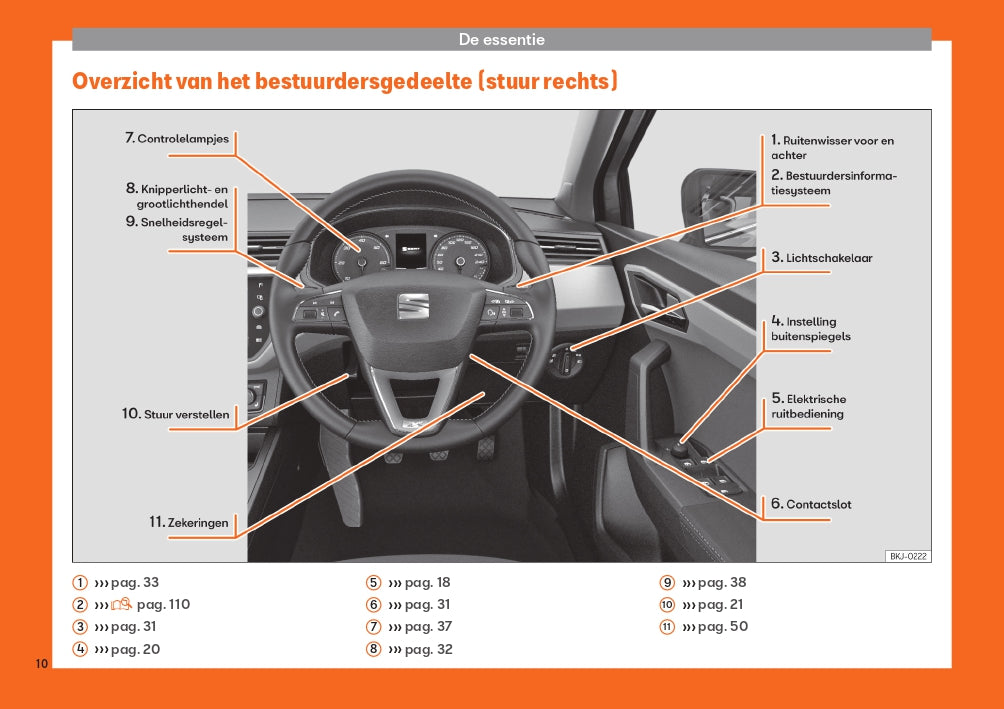 De essentie

Overzicht van het bestuurdersgedeelte (stuur rechts)

7. Controlelampjes

8. Knipperlicht- en grootlichthendel

9. Snelheidsregelsysteem

10. Stuur verstellen

11. Zekeringen

1. Ruitenwisser voor en achter

2. Bestuurdersinformatiesysteem

3. Lichtschakelaar

4. Instelling buitenspiegels

5. Elektrische ruitbediening

6. Contactslot

BKJ-0222

1 ››› pag. 33
2 ››› pag. 110
3 ››› pag. 31
4 ››› pag. 20
5 ››› pag. 18
6 ››› pag. 31
7 ››› pag. 37
8 ››› pag. 32
9 ››› pag. 38
10 ››› pag. 21
11 ››› pag. 50

10