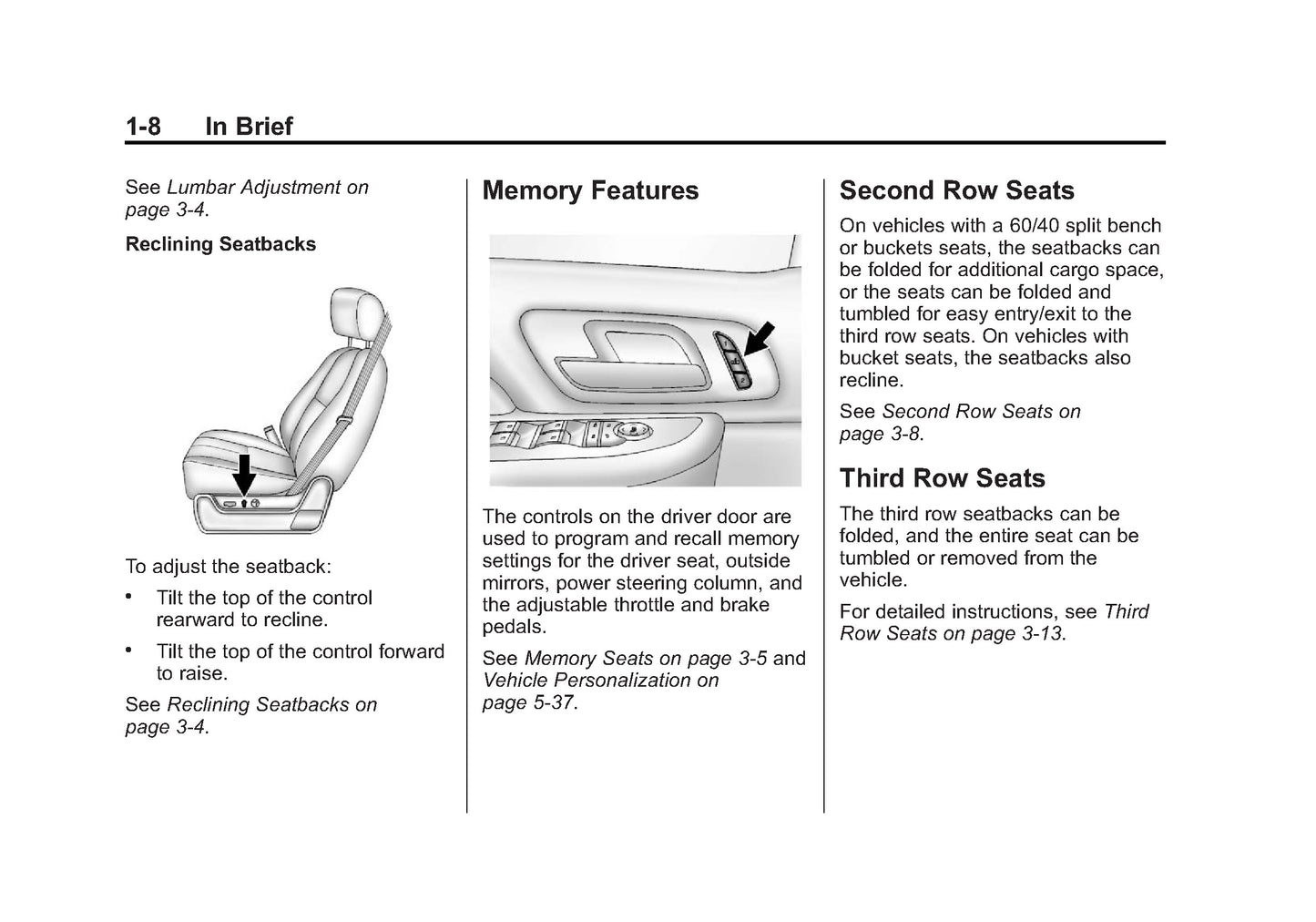 1-8 In Brief

See Lumbar Adjustment on page 3-4.

Reclining Seatbacks

To adjust the seatback:

• Tilt the top of the control rearward to recline.

• Tilt the top of the control forward to raise.

See Reclining Seatbacks on page 3-4.

Memory Features

The controls on the driver door are used to program and recall memory settings for the driver seat, outside mirrors, power steering column, and the adjustable throttle and brake pedals.

See Memory Seats on page 3-5 and Vehicle Personalization on page 5-37.

Second Row Seats

On vehicles with a 60/40 split bench or buckets seats, the seatbacks can be folded for additional cargo space, or the seats can be folded and tumbled for easy entry/exit to the third row seats. On vehicles with bucket seats, the seatbacks also recline.

See Second Row Seats on page 3-8.

Third Row Seats

The third row seatbacks can be folded, and the entire seat can be tumbled or removed from the vehicle.

For detailed instructions, see Third Row Seats on page 3-13.