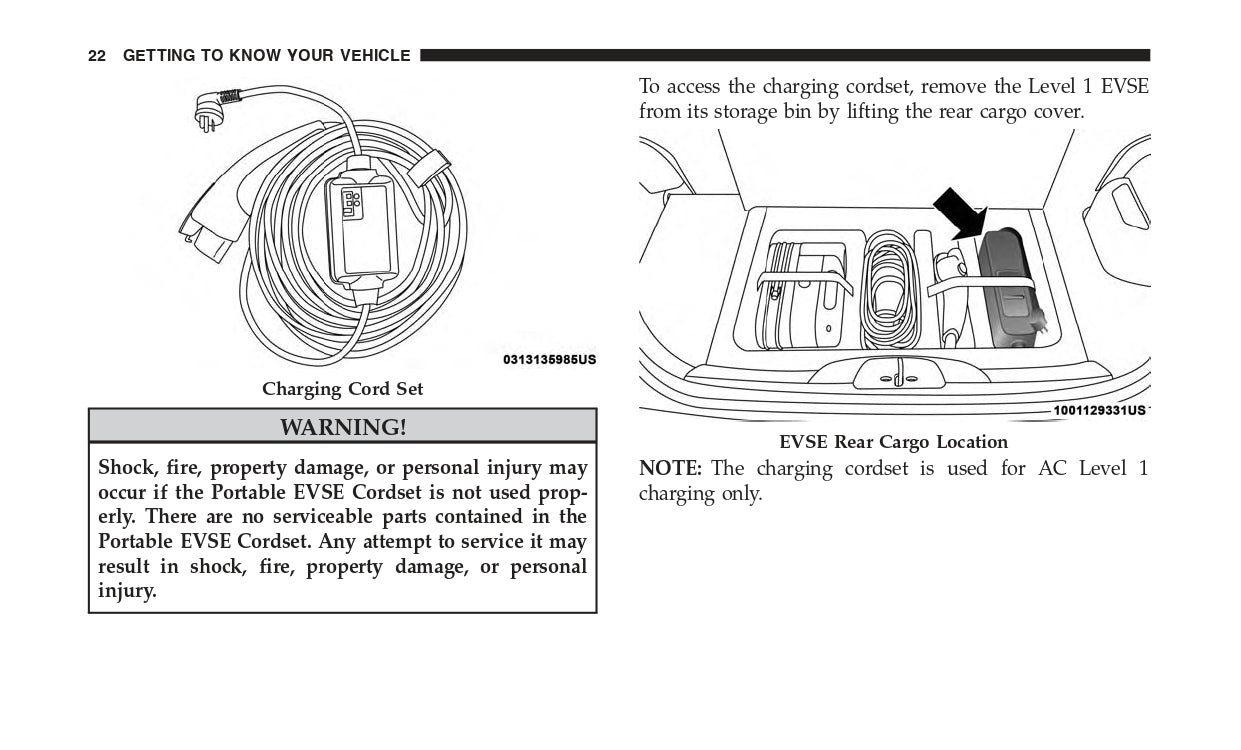 22 GETTING TO KNOW YOUR VEHICLE

0313135985US

Charging Cord Set

WARNING!

Shock, fire, property damage, or personal injury may occur if the Portable EVSE Cordset is not used properly. There are no serviceable parts contained in the Portable EVSE Cordset. Any attempt to service it may result in shock, fire, property damage, or personal injury.

To access the charging cordset, remove the Level 1 EVSE from its storage bin by lifting the rear cargo cover.

1001129331US

EVSE Rear Cargo Location

NOTE: The charging cordset is used for AC Level 1 charging only.