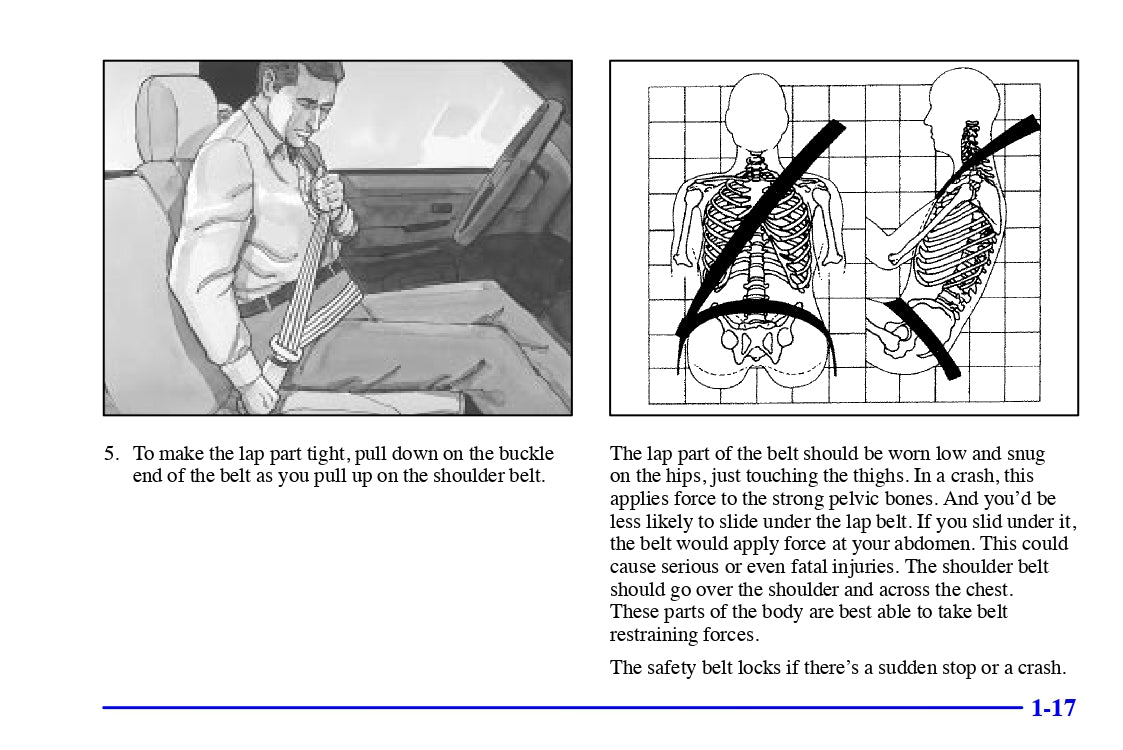 5. To make the lap part tight, pull down on the buckle end of the belt as you pull up on the shoulder belt.

The lap part of the belt should be worn low and snug on the hips, just touching the thighs. In a crash, this applies force to the strong pelvic bones. And you'd be less likely to slide under the lap belt. If you slid under it, the belt would apply force at your abdomen. This could cause serious or even fatal injuries. The shoulder belt should go over the shoulder and across the chest. These parts of the body are best able to take belt restraining forces.

The safety belt locks if there's a sudden stop or a crash.

1-17